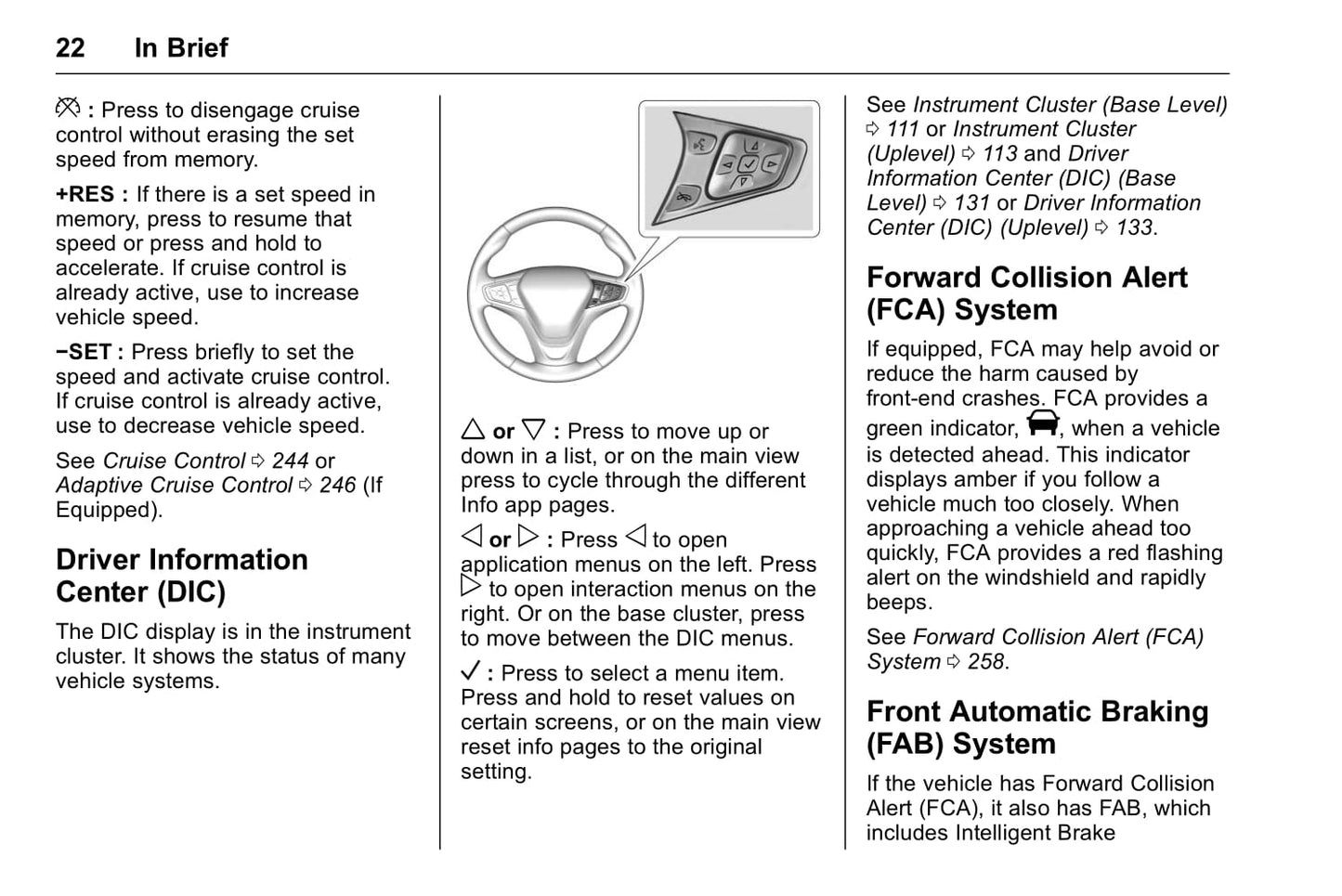 22 In Brief

: Press to disengage cruise control without erasing the set speed from memory.

+RES : If there is a set speed in memory, press to resume that speed or press and hold to accelerate. If cruise control is already active, use to increase vehicle speed.

−SET : Press briefly to set the speed and activate cruise control. If cruise control is already active, use to decrease vehicle speed.

See Cruise Control ⇨ 244 or Adaptive Cruise Control ⇨ 246 (If Equipped).

Driver Information Center (DIC)

The DIC display is in the instrument cluster. It shows the status of many vehicle systems.

△ or ▽ : Press to move up or down in a list, or on the main view press to cycle through the different Info app pages.

◁ or ▷ : Press ◁ to open application menus on the left. Press ▷ to open interaction menus on the right. Or on the base cluster, press to move between the DIC menus.

✓ : Press to select a menu item. Press and hold to reset values on certain screens, or on the main view reset info pages to the original setting.

See Instrument Cluster (Base Level) ⇨ 111 or Instrument Cluster (Uplevel) ⇨ 113 and Driver Information Center (DIC) (Base Level) ⇨ 131 or Driver Information Center (DIC) (Uplevel) ⇨ 133.

Forward Collision Alert (FCA) System

If equipped, FCA may help avoid or reduce the harm caused by front-end crashes. FCA provides a green indicator, , when a vehicle is detected ahead. This indicator displays amber if you follow a vehicle much too closely. When approaching a vehicle ahead too quickly, FCA provides a red flashing alert on the windshield and rapidly beeps.

See Forward Collision Alert (FCA) System ⇨ 258.

Front Automatic Braking (FAB) System

If the vehicle has Forward Collision Alert (FCA), it also has FAB, which includes Intelligent Brake