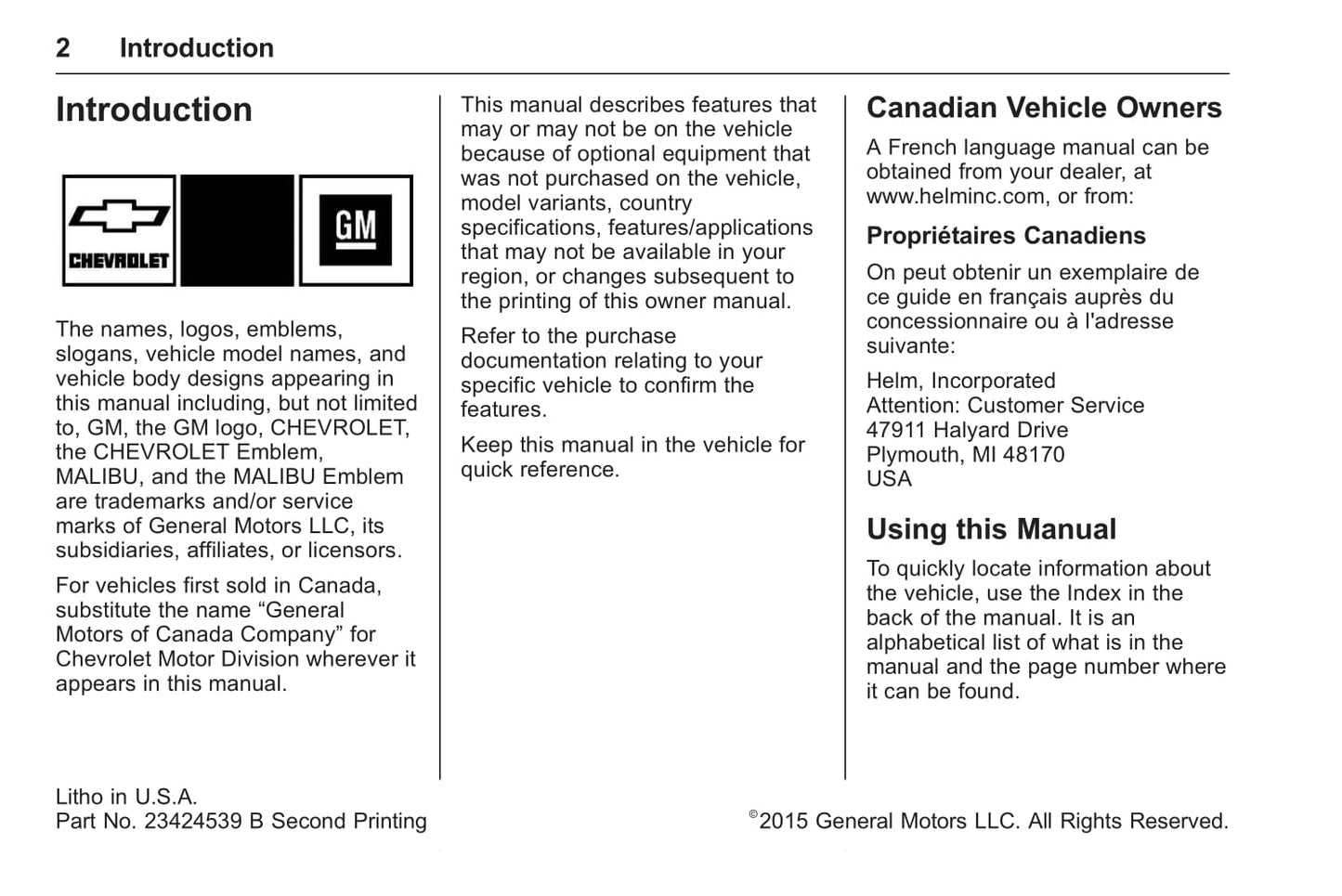 2 Introduction

Introduction

CHEVROLET

GM

The names, logos, emblems, slogans, vehicle model names, and vehicle body designs appearing in this manual including, but not limited to, GM, the GM logo, CHEVROLET, the CHEVROLET Emblem, MALIBU, and the MALIBU Emblem are trademarks and/or service marks of General Motors LLC, its subsidiaries, affiliates, or licensors.

For vehicles first sold in Canada, substitute the name “General Motors of Canada Company” for Chevrolet Motor Division wherever it appears in this manual.

This manual describes features that may or may not be on the vehicle because of optional equipment that was not purchased on the vehicle, model variants, country specifications, features/applications that may not be available in your region, or changes subsequent to the printing of this owner manual.

Refer to the purchase documentation relating to your specific vehicle to confirm the features.

Keep this manual in the vehicle for quick reference.

Canadian Vehicle Owners

A French language manual can be obtained from your dealer, at www.helminc.com, or from:

Propriétaires Canadiens

On peut obtenir un exemplaire de ce guide en français auprès du concessionnaire ou à l'adresse suivante:

Helm, Incorporated
Attention: Customer Service
47911 Halyard Drive
Plymouth, MI 48170
USA

Using this Manual

To quickly locate information about the vehicle, use the Index in the back of the manual. It is an alphabetical list of what is in the manual and the page number where it can be found.

Litho in U.S.A.
Part No. 23424539 B Second Printing

©2015 General Motors LLC. All Rights Reserved.