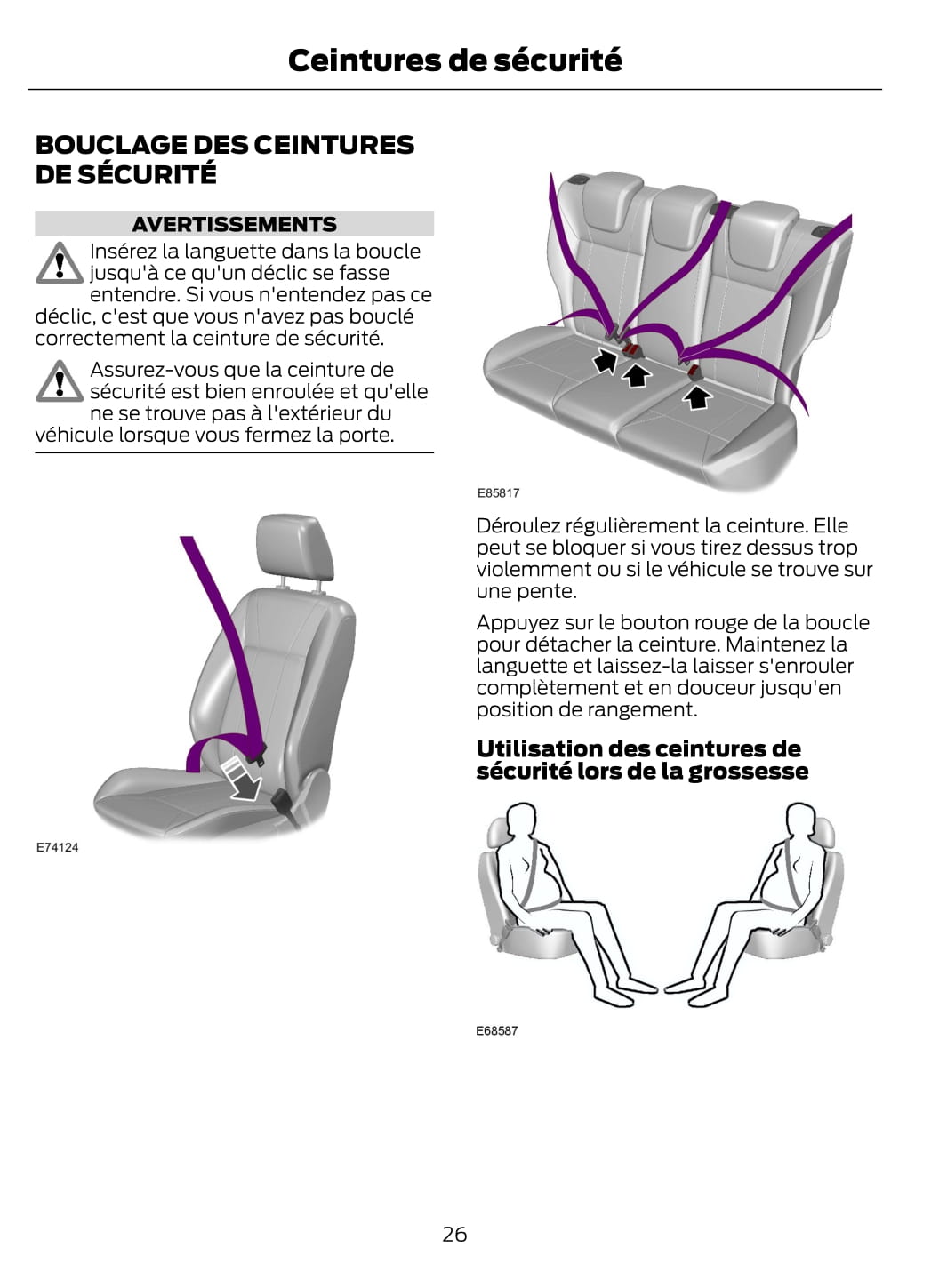 Ceintures de sécurité

BOUCLAGE DES CEINTURES DE SÉCURITÉ

AVERTISSEMENTS

Insérez la languette dans la boucle jusqu'à ce qu'un déclic se fasse entendre. Si vous n'entendez pas ce déclic, c'est que vous n'avez pas bouclé correctement la ceinture de sécurité.

Assurez-vous que la ceinture de sécurité est bien enroulée et qu'elle ne se trouve pas à l'extérieur du véhicule lorsque vous fermez la porte.

E74124

E85817

Déroulez régulièrement la ceinture. Elle peut se bloquer si vous tirez dessus trop violemment ou si le véhicule se trouve sur une pente.

Appuyez sur le bouton rouge de la boucle pour détacher la ceinture. Maintenez la languette et laissez-la laisser s'enrouler complètement et en douceur jusqu'en position de rangement.

Utilisation des ceintures de sécurité lors de la grossesse

E68587

26