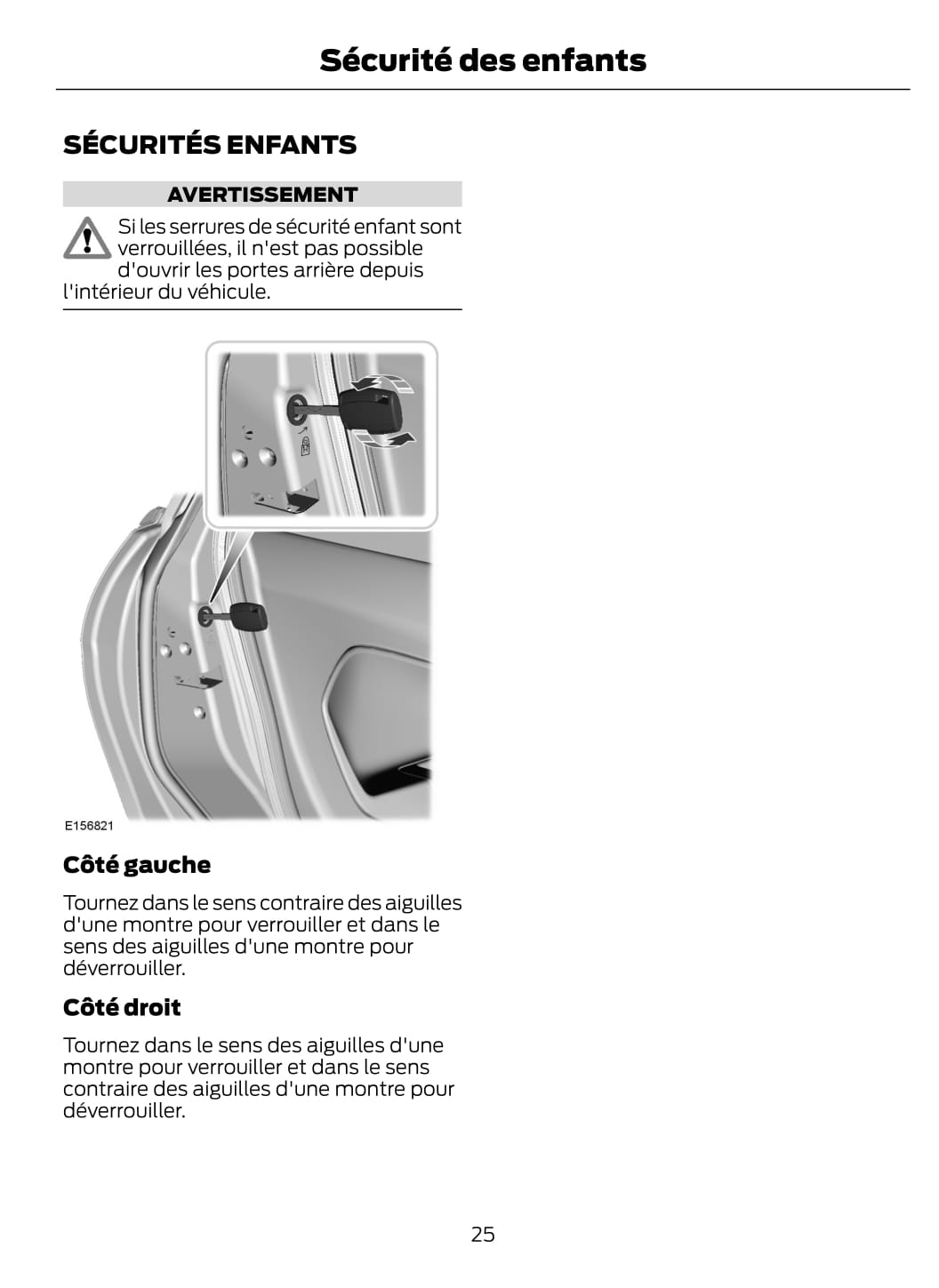 Sécurité des enfants

SÉCURITÉS ENFANTS

AVERTISSEMENT

Si les serrures de sécurité enfant sont verrouillées, il n'est pas possible d'ouvrir les portes arrière depuis l'intérieur du véhicule.

E156821

Côté gauche

Tournez dans le sens contraire des aiguilles d'une montre pour verrouiller et dans le sens des aiguilles d'une montre pour déverrouiller.

Côté droit

Tournez dans le sens des aiguilles d'une montre pour verrouiller et dans le sens contraire des aiguilles d'une montre pour déverrouiller.

25