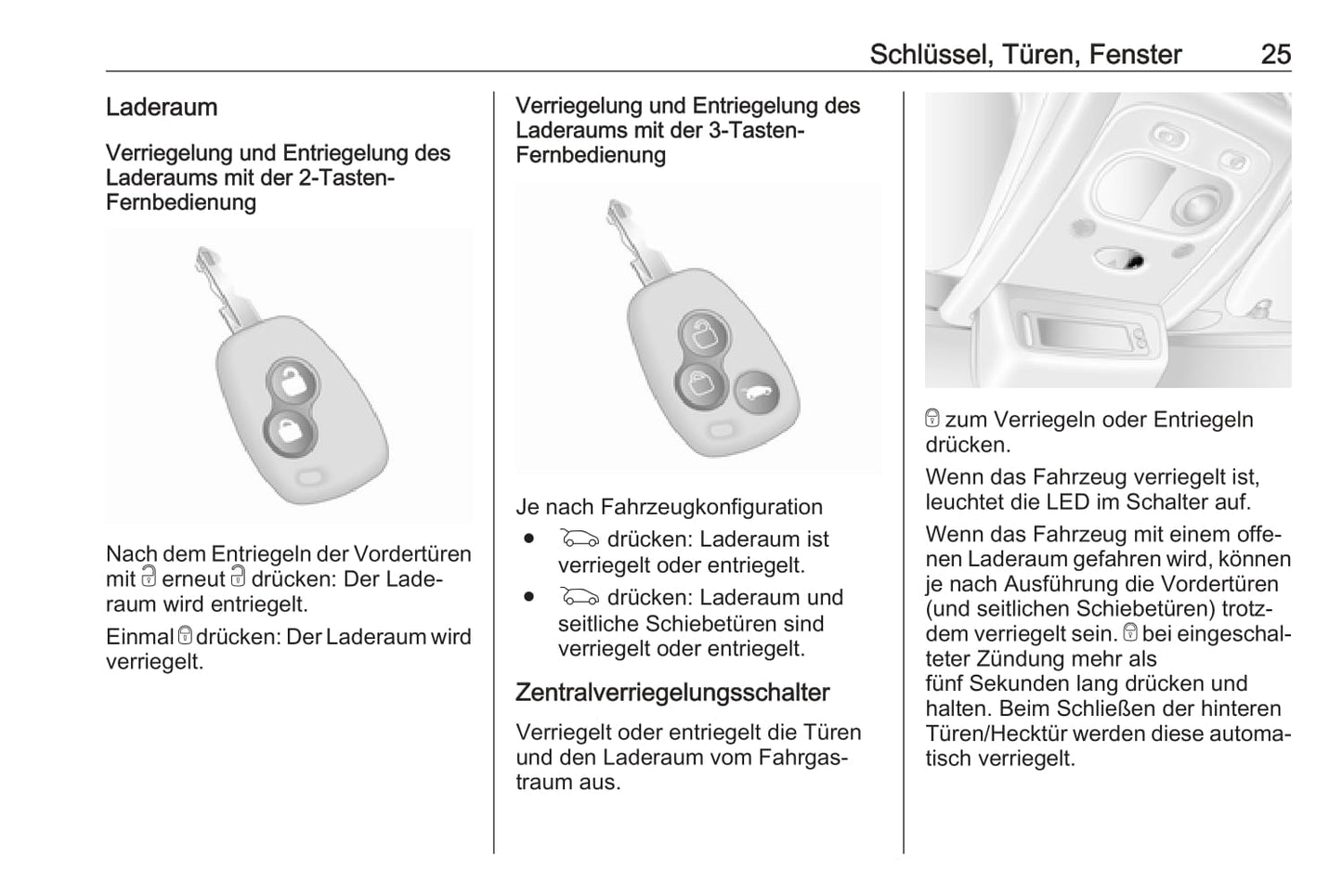 Schlüssel, Türen, Fenster 25

Laderaum

Verriegelung und Entriegelung des Laderaums mit der 2-Tasten-Fernbedienung

Nach dem Entriegeln der Vordertüren mit erneut drücken: Der Laderaum wird entriegelt.

Einmal drücken: Der Laderaum wird verriegelt.

Verriegelung und Entriegelung des Laderaums mit der 3-Tasten-Fernbedienung

Je nach Fahrzeugkonfiguration

● drücken: Laderaum ist verriegelt oder entriegelt.

● drücken: Laderaum und seitliche Schiebetüren sind verriegelt oder entriegelt.

Zentralverriegelungsschalter

Verriegelt oder entriegelt die Türen und den Laderaum vom Fahrgastraum aus.

zum Verriegeln oder Entriegeln drücken.

Wenn das Fahrzeug verriegelt ist, leuchtet die LED im Schalter auf.

Wenn das Fahrzeug mit einem offenen Laderaum gefahren wird, können je nach Ausführung die Vordertüren (und seitlichen Schiebetüren) trotzdem verriegelt sein. bei eingeschalteter Zündung mehr als fünf Sekunden lang drücken und halten. Beim Schließen der hinteren Türen/Hecktür werden diese automatisch verriegelt.