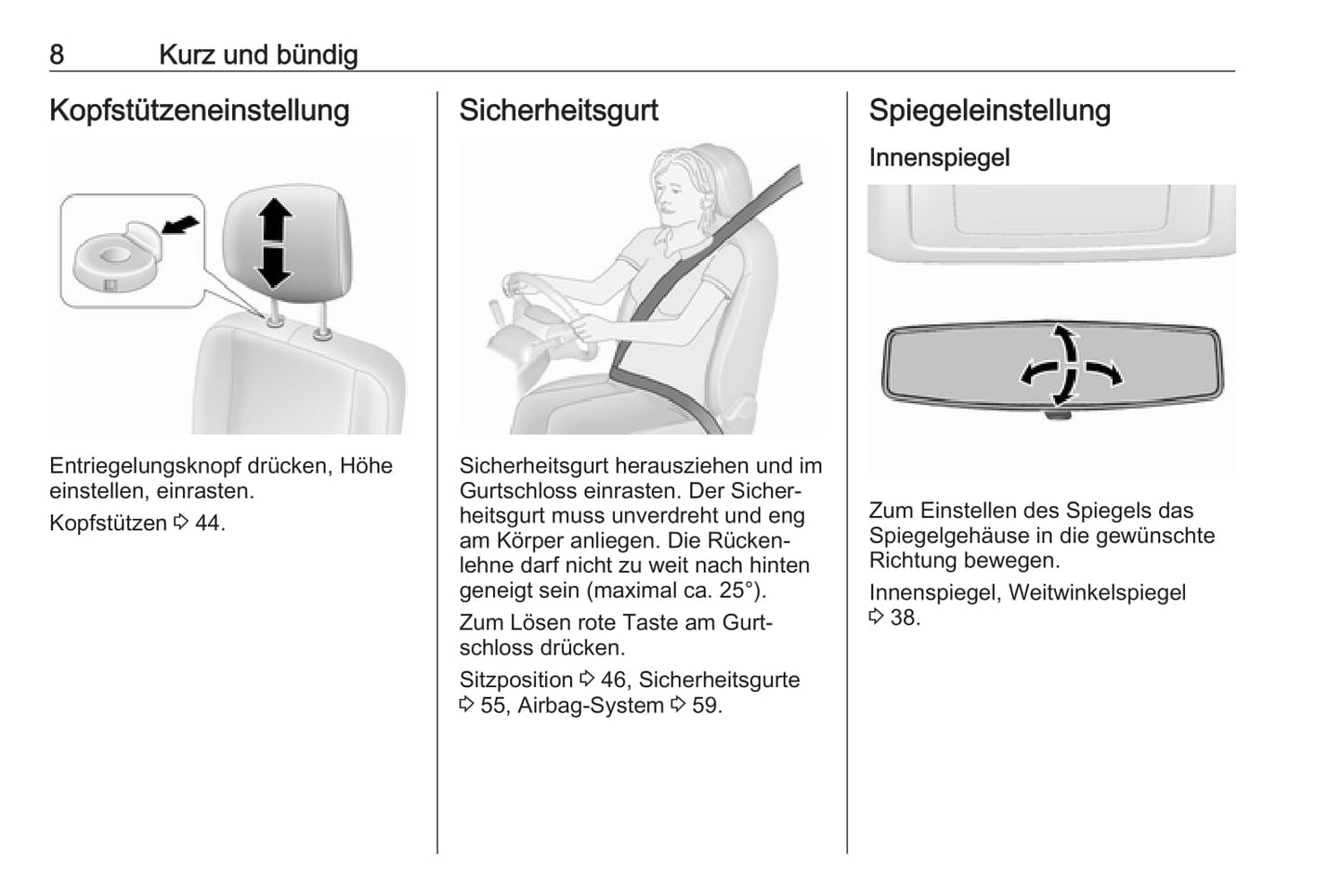 8 Kurz und bündig

Kopfstützeneinstellung

Entriegelungsknopf drücken, Höhe einstellen, einrasten.

Kopfstützen ⇨ 44.

Sicherheitsgurt

Sicherheitsgurt herausziehen und im Gurtschloss einrasten. Der Sicherheitsgurt muss unverdreht und eng am Körper anliegen. Die Rückenlehne darf nicht zu weit nach hinten geneigt sein (maximal ca. 25°).

Zum Lösen rote Taste am Gurtschloss drücken.

Sitzposition ⇨ 46, Sicherheitsgurte ⇨ 55, Airbag-System ⇨ 59.

Spiegeleinstellung

Innenspiegel

Zum Einstellen des Spiegels das Spiegelgehäuse in die gewünschte Richtung bewegen.

Innenspiegel, Weitwinkelspiegel ⇨ 38.