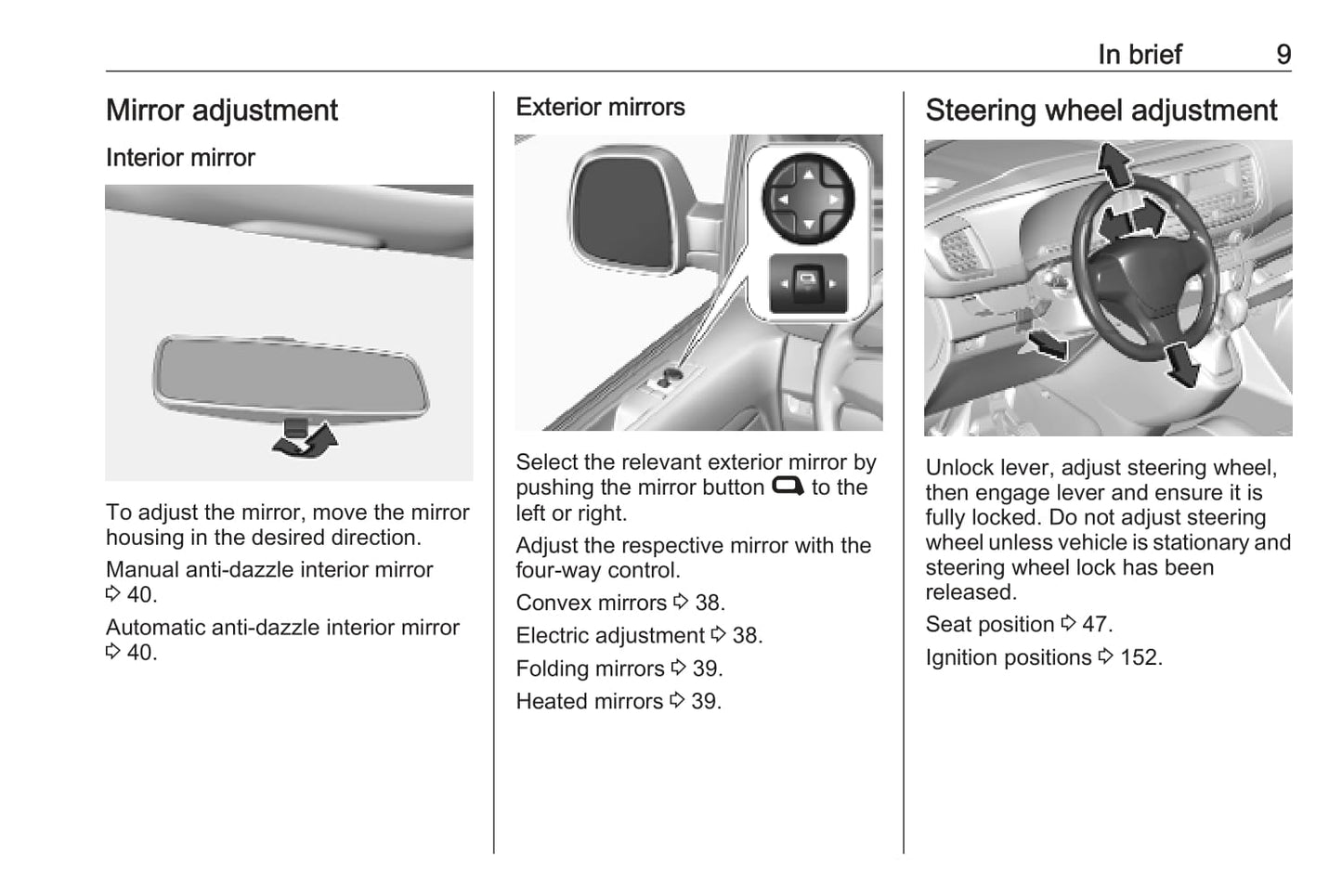 In brief 9

Mirror adjustment

Interior mirror

To adjust the mirror, move the mirror housing in the desired direction.

Manual anti-dazzle interior mirror ⇨ 40.

Automatic anti-dazzle interior mirror ⇨ 40.

Exterior mirrors

Select the relevant exterior mirror by pushing the mirror button to the left or right.

Adjust the respective mirror with the four-way control.

Convex mirrors ⇨ 38.

Electric adjustment ⇨ 38.

Folding mirrors ⇨ 39.

Heated mirrors ⇨ 39.

Steering wheel adjustment

Unlock lever, adjust steering wheel, then engage lever and ensure it is fully locked. Do not adjust steering wheel unless vehicle is stationary and steering wheel lock has been released.

Seat position ⇨ 47.

Ignition positions ⇨ 152.