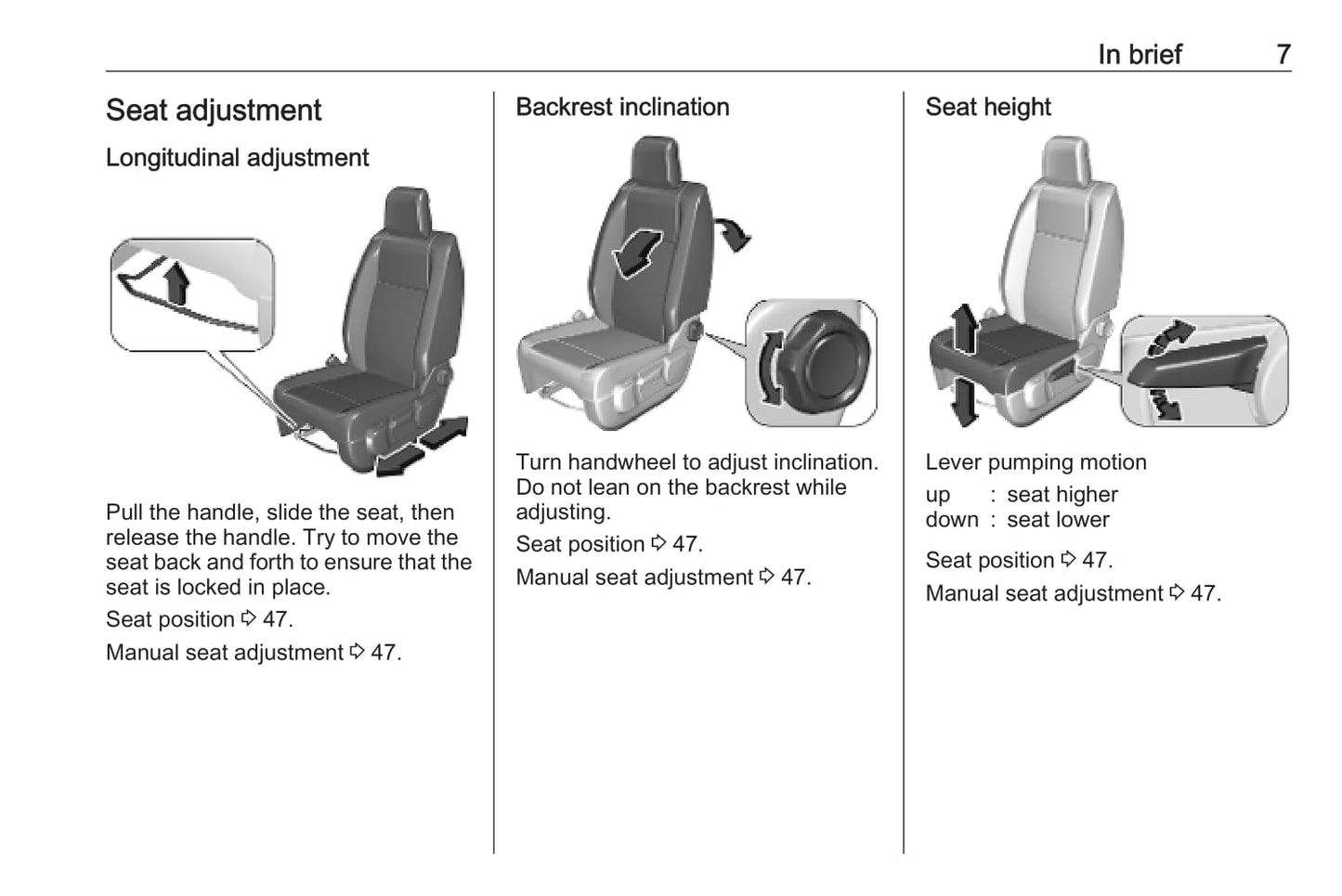 In brief 7

Seat adjustment

Longitudinal adjustment

Pull the handle, slide the seat, then release the handle. Try to move the seat back and forth to ensure that the seat is locked in place.

Seat position ⇨ 47.

Manual seat adjustment ⇨ 47.

Backrest inclination

Turn handwheel to adjust inclination. Do not lean on the backrest while adjusting.

Seat position ⇨ 47.

Manual seat adjustment ⇨ 47.

Seat height

Lever pumping motion

up : seat higher
down : seat lower

Seat position ⇨ 47.

Manual seat adjustment ⇨ 47.