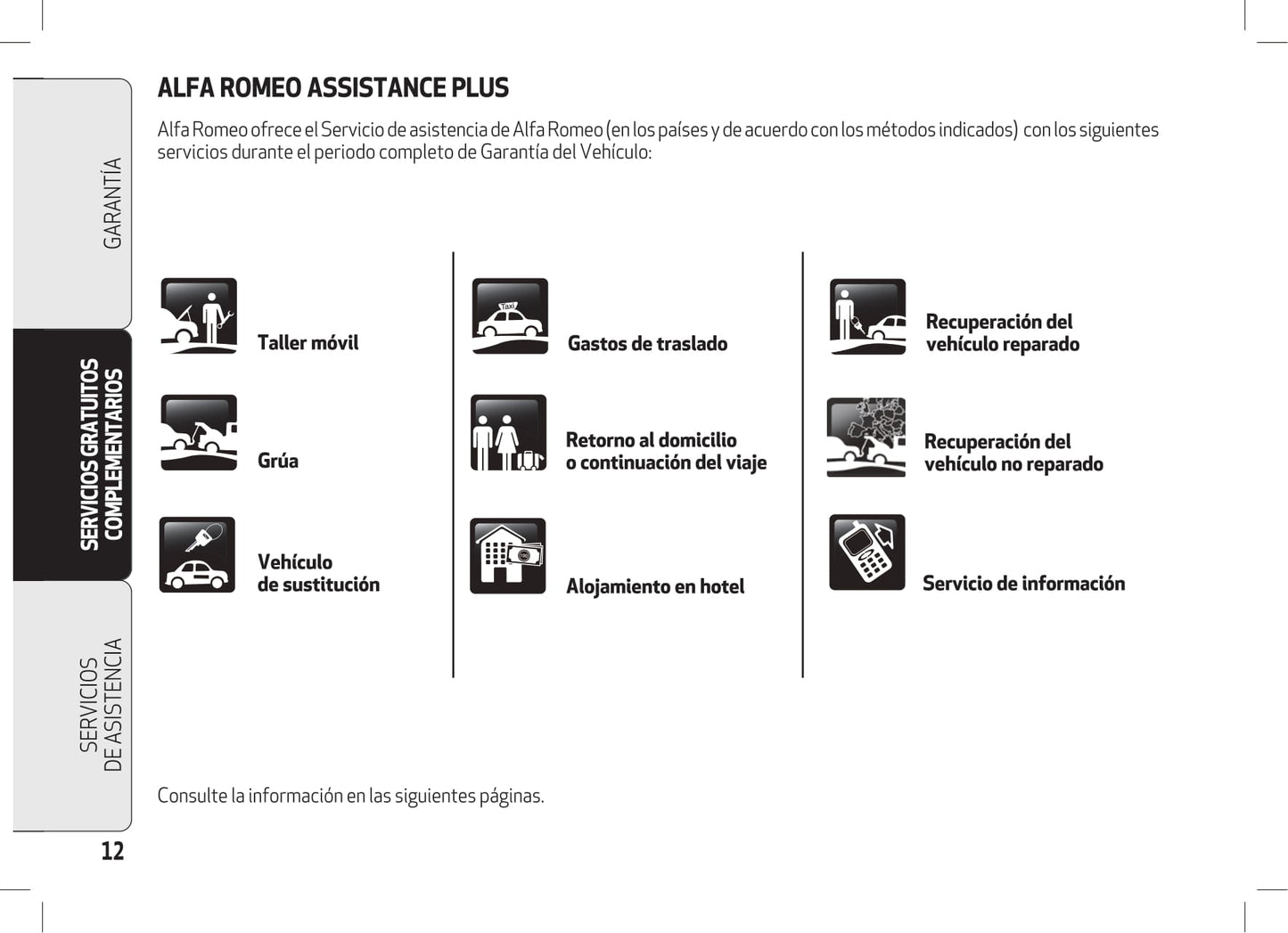 GARANTÍA

SERVICIOS GRATUITOS COMPLEMENTARIOS

SERVICIOS DE ASISTENCIA

ALFA ROMEO ASSISTANCE PLUS

Alfa Romeo ofrece el Servicio de asistencia de Alfa Romeo (en los países y de acuerdo con los métodos indicados) con los siguientes servicios durante el periodo completo de Garantía del Vehículo:

Taller móvil

Grúa

Vehículo de sustitución

Taxi

Gastos de traslado

Retorno al domicilio o continuación del viaje

Alojamiento en hotel

Recuperación del vehículo reparado

Recuperación del vehículo no reparado

Servicio de información

Consulte la información en las siguientes páginas.

12