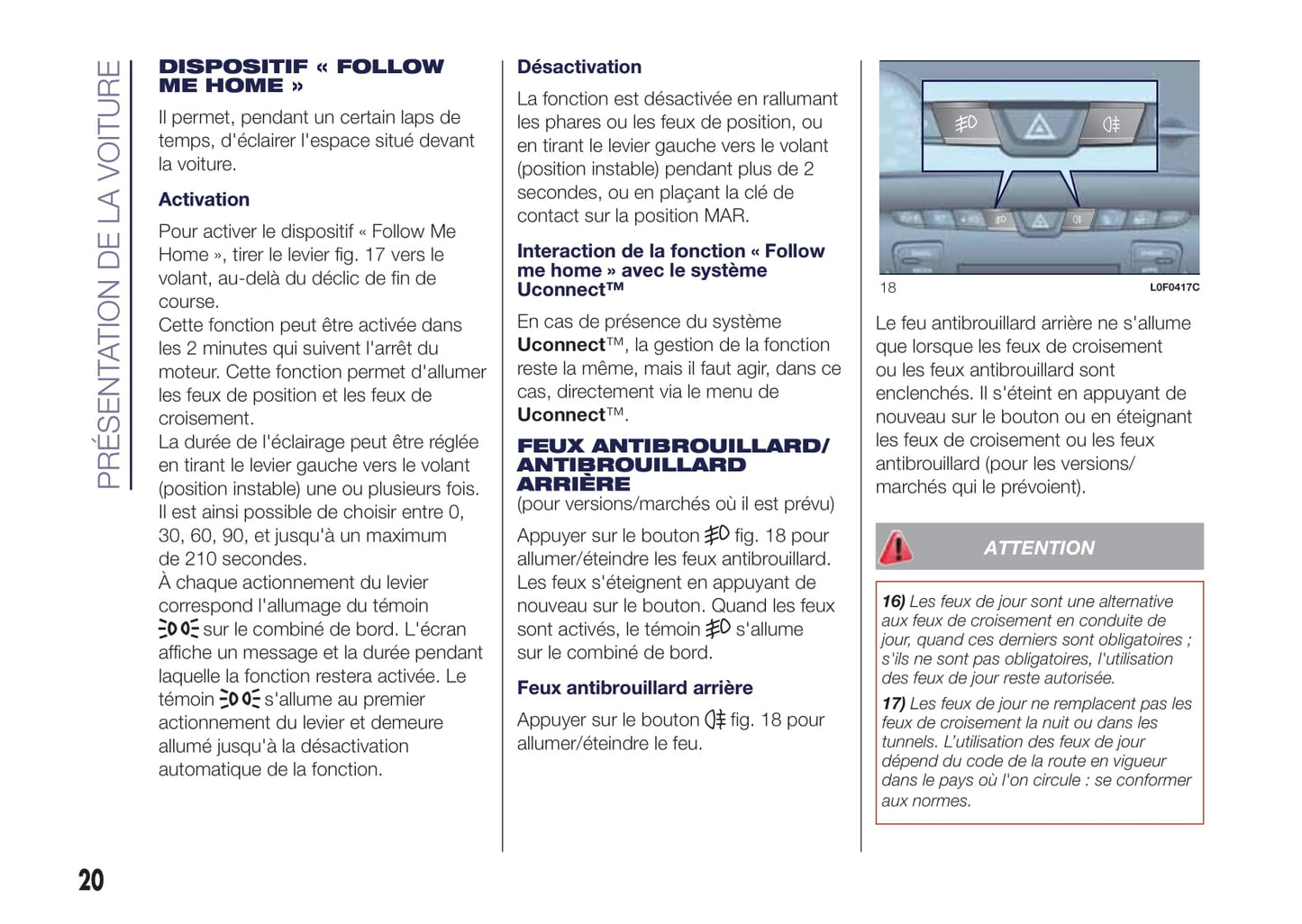 PRÉSENTATION DE LA VOITURE

DISPOSITIF « FOLLOW ME HOME »

Il permet, pendant un certain laps de temps, d'éclairer l'espace situé devant la voiture.

Activation

Pour activer le dispositif « Follow Me Home », tirer le levier fig. 17 vers le volant, au-delà du déclic de fin de course.
Cette fonction peut être activée dans les 2 minutes qui suivent l'arrêt du moteur. Cette fonction permet d'allumer les feux de position et les feux de croisement.
La durée de l'éclairage peut être réglée en tirant le levier gauche vers le volant (position instable) une ou plusieurs fois. Il est ainsi possible de choisir entre 0, 30, 60, 90, et jusqu'à un maximum de 210 secondes.
À chaque actionnement du levier correspond l'allumage du témoin sur le combiné de bord. L'écran affiche un message et la durée pendant laquelle la fonction restera activée. Le témoin s'allume au premier actionnement du levier et demeure allumé jusqu'à la désactivation automatique de la fonction.

Désactivation

La fonction est désactivée en rallumant les phares ou les feux de position, ou en tirant le levier gauche vers le volant (position instable) pendant plus de 2 secondes, ou en plaçant la clé de contact sur la position MAR.

Interaction de la fonction « Follow me home » avec le système Uconnect™

En cas de présence du système Uconnect™, la gestion de la fonction reste la même, mais il faut agir, dans ce cas, directement via le menu de Uconnect™.

FEUX ANTIBROUILLARD/ ANTIBROUILLARD ARRIÈRE
(pour versions/marchés où il est prévu)

Appuyer sur le bouton fig. 18 pour allumer/éteindre les feux antibrouillard. Les feux s'éteignent en appuyant de nouveau sur le bouton. Quand les feux sont activés, le témoin s'allume sur le combiné de bord.

Feux antibrouillard arrière

Appuyer sur le bouton fig. 18 pour allumer/éteindre le feu.

18 L0F0417C

Le feu antibrouillard arrière ne s'allume que lorsque les feux de croisement ou les feux antibrouillard sont enclenchés. Il s'éteint en appuyant de nouveau sur le bouton ou en éteignant les feux de croisement ou les feux antibrouillard (pour les versions/ marchés qui le prévoient).

ATTENTION

16) Les feux de jour sont une alternative aux feux de croisement en conduite de jour, quand ces derniers sont obligatoires ; s'ils ne sont pas obligatoires, l'utilisation des feux de jour reste autorisée.
17) Les feux de jour ne remplacent pas les feux de croisement la nuit ou dans les tunnels. L'utilisation des feux de jour dépend du code de la route en vigueur dans le pays où l'on circule : se conformer aux normes.

20