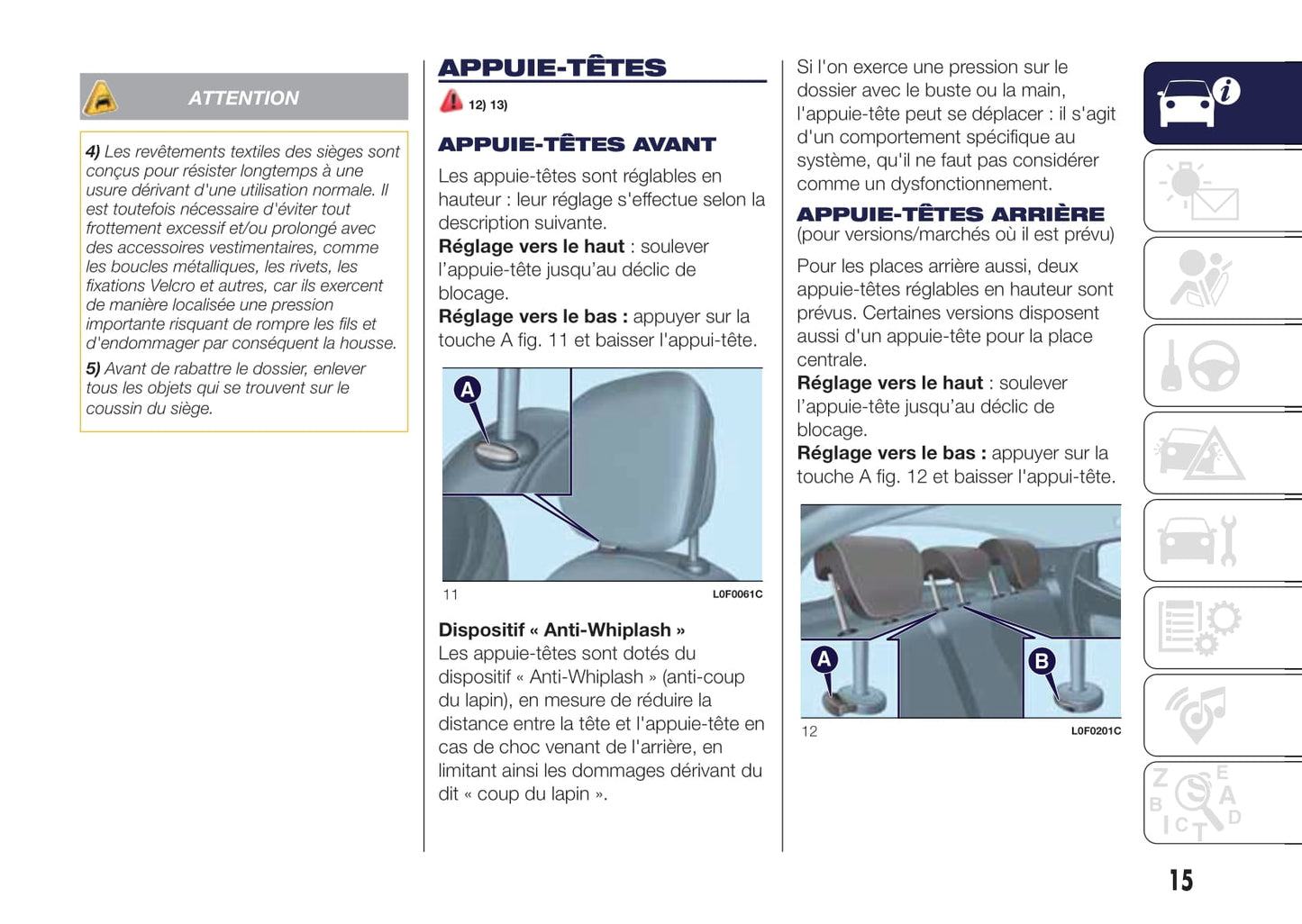 ATTENTION

4) Les revêtements textiles des sièges sont conçus pour résister longtemps à une usure dérivant d'une utilisation normale. Il est toutefois nécessaire d'éviter tout frottement excessif et/ou prolongé avec des accessoires vestimentaires, comme les boucles métalliques, les rivets, les fixations Velcro et autres, car ils exercent de manière localisée une pression importante risquant de rompre les fils et d'endommager par conséquent la housse.

5) Avant de rabattre le dossier, enlever tous les objets qui se trouvent sur le coussin du siège.

APPUIE-TÊTES

12) 13)

APPUIE-TÊTES AVANT

Les appuie-têtes sont réglables en hauteur : leur réglage s'effectue selon la description suivante.
Réglage vers le haut : soulever l'appuie-tête jusqu'au déclic de blocage.
Réglage vers le bas : appuyer sur la touche A fig. 11 et baisser l'appui-tête.

A

11 L0F0061C

Dispositif « Anti-Whiplash »
Les appuie-têtes sont dotés du dispositif « Anti-Whiplash » (anti-coup du lapin), en mesure de réduire la distance entre la tête et l'appuie-tête en cas de choc venant de l'arrière, en limitant ainsi les dommages dérivant du dit « coup du lapin ».

Si l'on exerce une pression sur le dossier avec le buste ou la main, l'appuie-tête peut se déplacer : il s'agit d'un comportement spécifique au système, qu'il ne faut pas considérer comme un dysfonctionnement.

APPUIE-TÊTES ARRIÈRE
(pour versions/marchés où il est prévu)

Pour les places arrière aussi, deux appuie-têtes réglables en hauteur sont prévus. Certaines versions disposent aussi d'un appuie-tête pour la place centrale.
Réglage vers le haut : soulever l'appuie-tête jusqu'au déclic de blocage.
Réglage vers le bas : appuyer sur la touche A fig. 12 et baisser l'appui-tête.

A B

12 L0F0201C

15