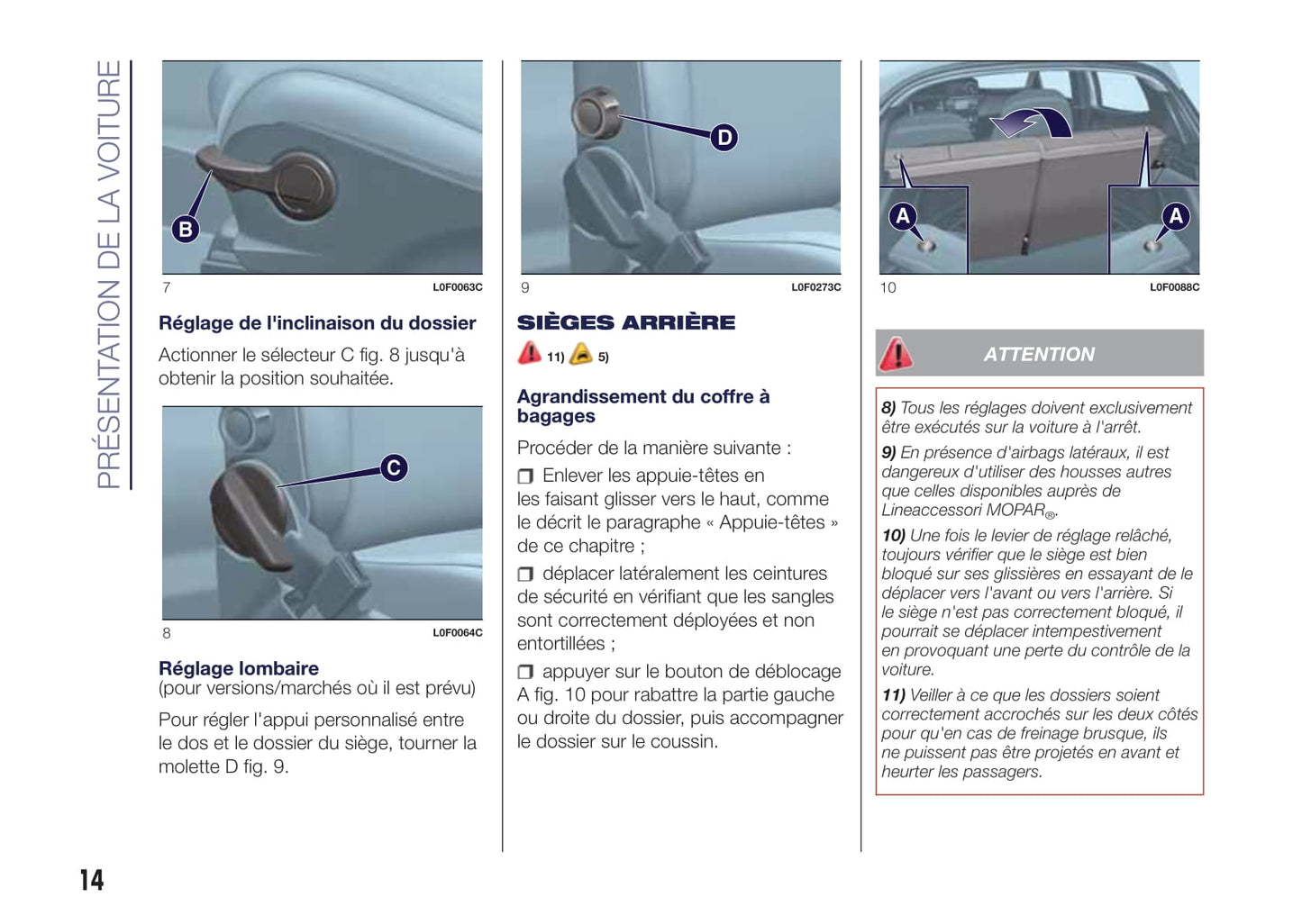 PRÉSENTATION DE LA VOITURE

B

7 L0F0063C

Réglage de l'inclinaison du dossier

Actionner le sélecteur C fig. 8 jusqu'à obtenir la position souhaitée.

C

8 L0F0064C

Réglage lombaire
(pour versions/marchés où il est prévu)

Pour régler l'appui personnalisé entre le dos et le dossier du siège, tourner la molette D fig. 9.

D

9 L0F0273C

SIÈGES ARRIÈRE

11) 5)

Agrandissement du coffre à bagages

Procéder de la manière suivante :

❒ Enlever les appuie-têtes en les faisant glisser vers le haut, comme le décrit le paragraphe « Appuie-têtes » de ce chapitre ;

❒ déplacer latéralement les ceintures de sécurité en vérifiant que les sangles sont correctement déployées et non entortillées ;

❒ appuyer sur le bouton de déblocage A fig. 10 pour rabattre la partie gauche ou droite du dossier, puis accompagner le dossier sur le coussin.

A A

10 L0F0088C

ATTENTION

8) Tous les réglages doivent exclusivement être exécutés sur la voiture à l'arrêt.

9) En présence d'airbags latéraux, il est dangereux d'utiliser des housses autres que celles disponibles auprès de Lineaccessori MOPAR®.

10) Une fois le levier de réglage relâché, toujours vérifier que le siège est bien bloqué sur ses glissières en essayant de le déplacer vers l'avant ou vers l'arrière. Si le siège n'est pas correctement bloqué, il pourrait se déplacer intempestivement en provoquant une perte du contrôle de la voiture.

11) Veiller à ce que les dossiers soient correctement accrochés sur les deux côtés pour qu'en cas de freinage brusque, ils ne puissent pas être projetés en avant et heurter les passagers.

14