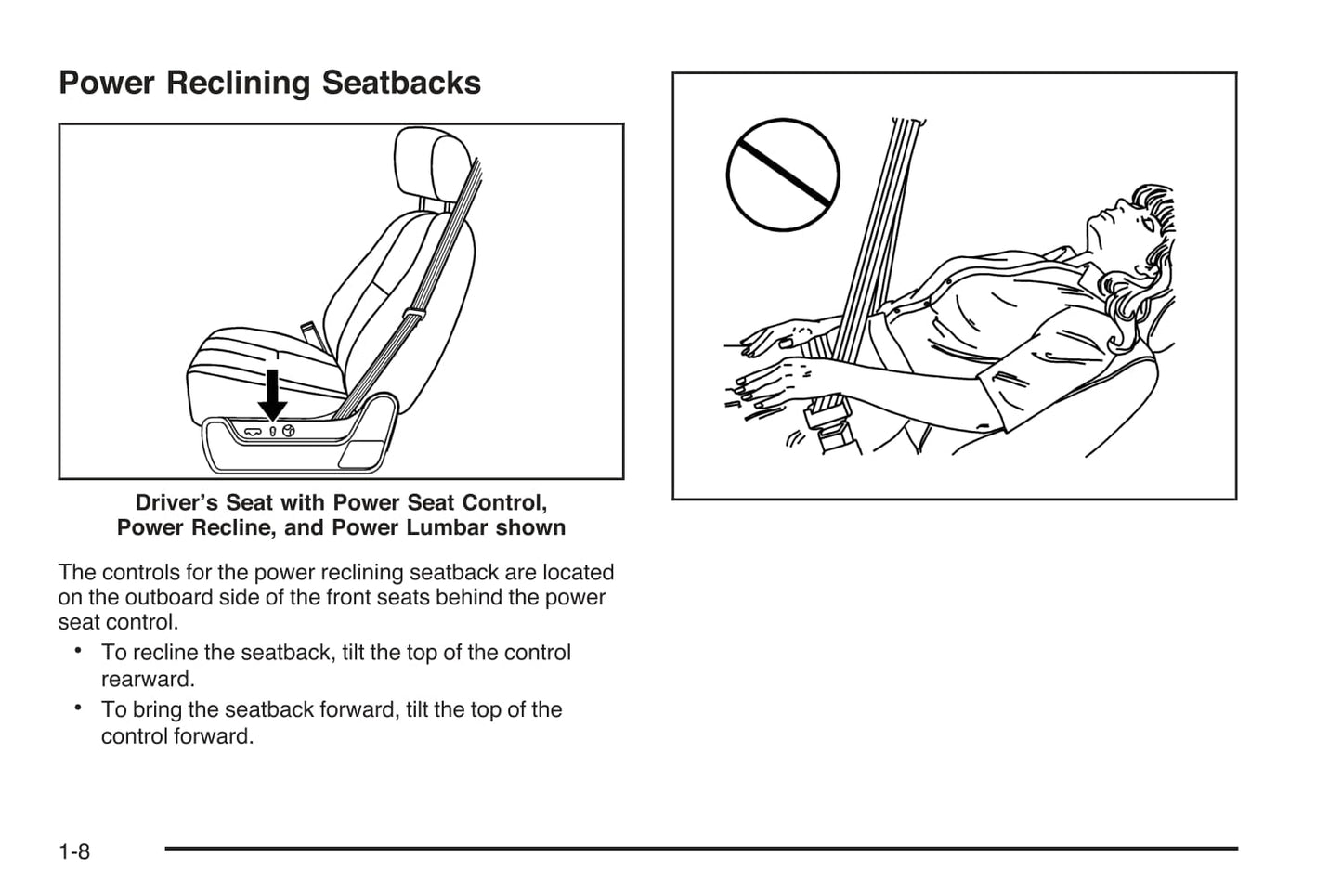 Power Reclining Seatbacks

Driver's Seat with Power Seat Control, Power Recline, and Power Lumbar shown

The controls for the power reclining seatback are located on the outboard side of the front seats behind the power seat control.

• To recline the seatback, tilt the top of the control rearward.

• To bring the seatback forward, tilt the top of the control forward.

1-8