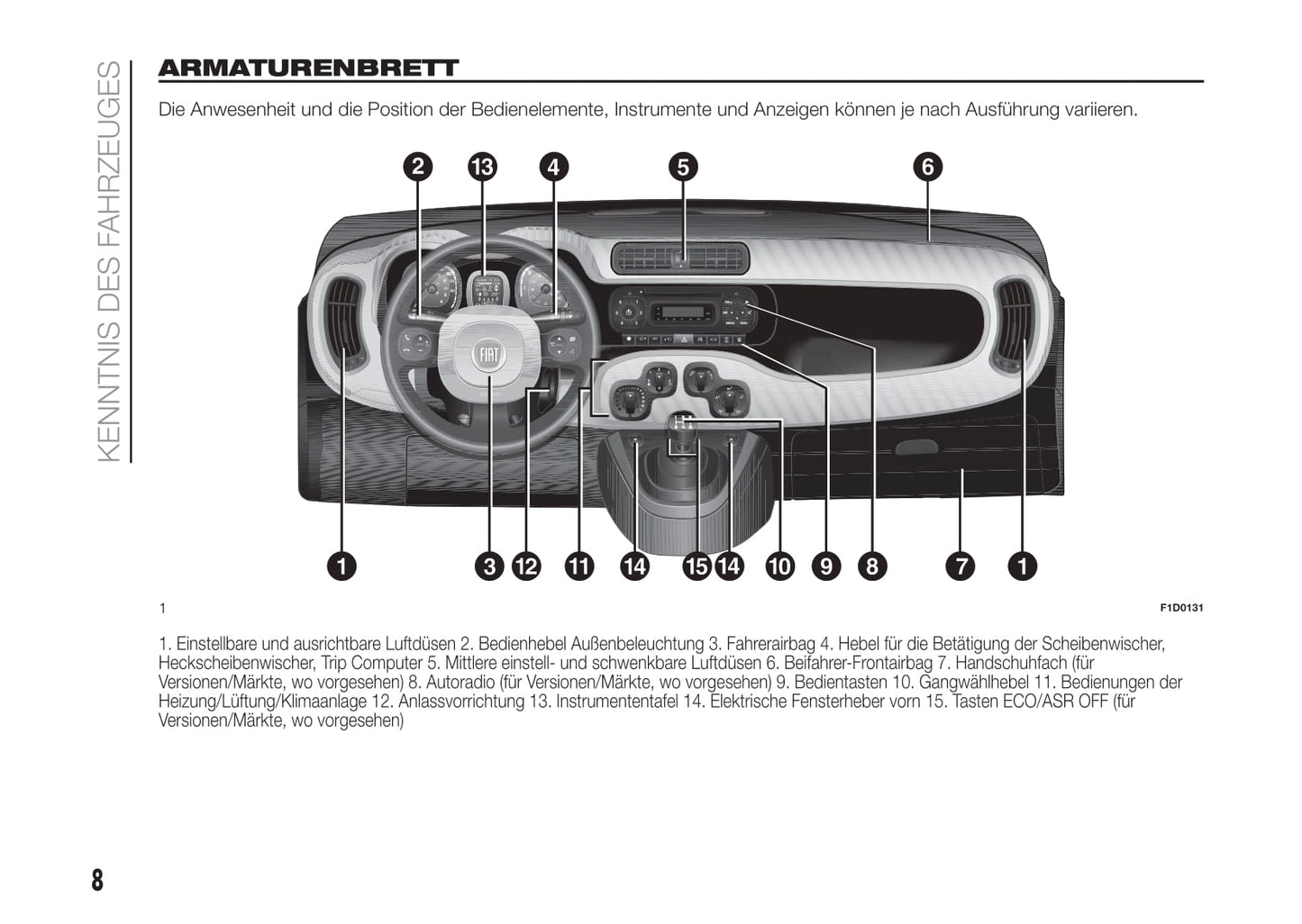 KENNTNIS DES FAHRZEUGES

ARMATURENBRETT

Die Anwesenheit und die Position der Bedienelemente, Instrumente und Anzeigen können je nach Ausführung variieren.

2 13 4 5 6

FIAT

1 3 12 11 14 15 14 10 9 8 7 1

1

F1D0131

1. Einstellbare und ausrichtbare Luftdüsen 2. Bedienhebel Außenbeleuchtung 3. Fahrerairbag 4. Hebel für die Betätigung der Scheibenwischer, Heckscheibenwischer, Trip Computer 5. Mittlere einstell- und schwenkbare Luftdüsen 6. Beifahrer-Frontairbag 7. Handschuhfach (für Versionen/Märkte, wo vorgesehen) 8. Autoradio (für Versionen/Märkte, wo vorgesehen) 9. Bedientasten 10. Gangwählhebel 11. Bedienungen der Heizung/Lüftung/Klimaanlage 12. Anlassvorrichtung 13. Instrumententafel 14. Elektrische Fensterheber vorn 15. Tasten ECO/ASR OFF (für Versionen/Märkte, wo vorgesehen)

8