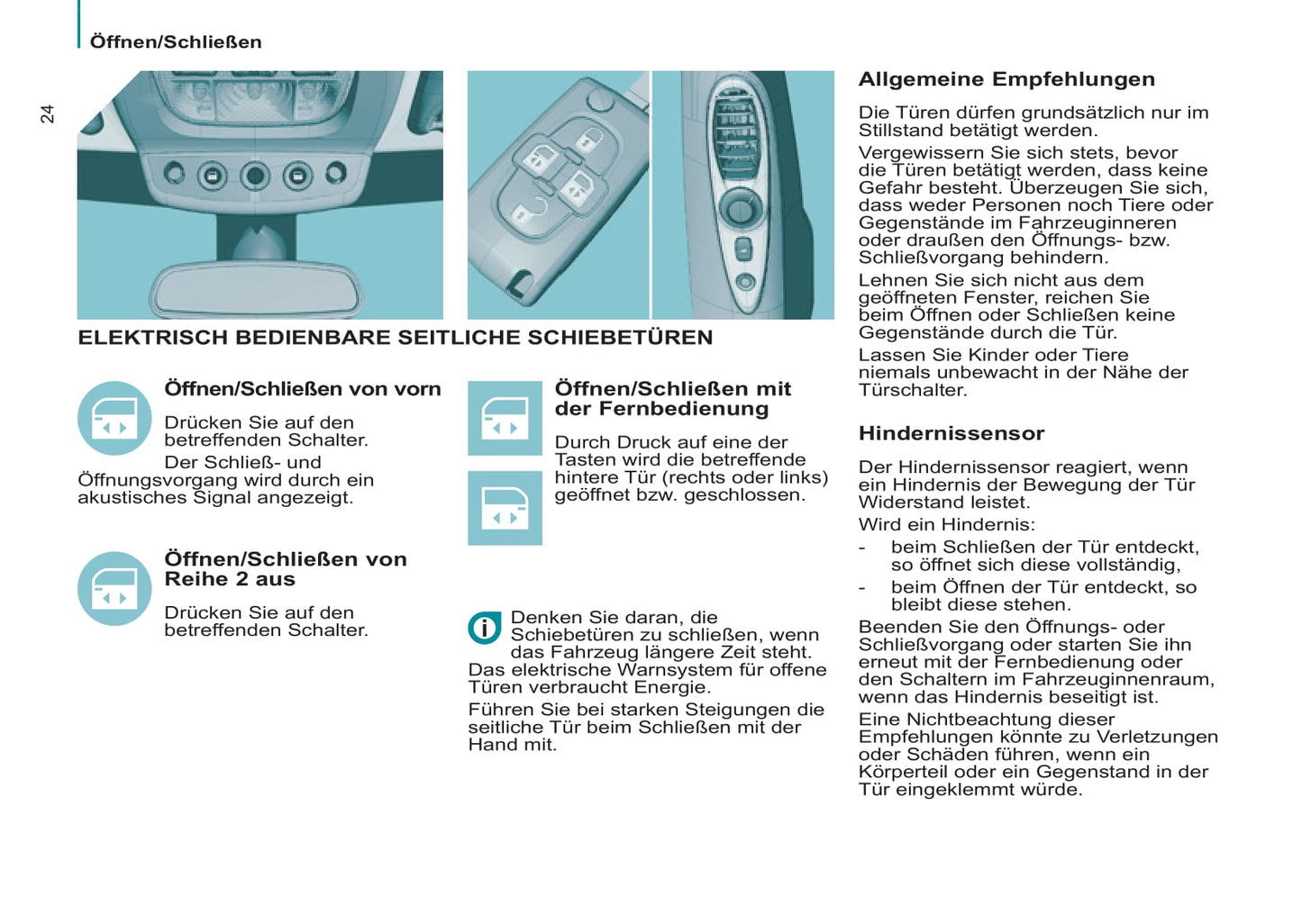 Öffnen/Schließen

24

ELEKTRISCH BEDIENBARE SEITLICHE SCHIEBETÜREN

Öffnen/Schließen von vorn

Drücken Sie auf den betreffenden Schalter.

Der Schließ- und Öffnungsvorgang wird durch ein akustisches Signal angezeigt.

Öffnen/Schließen von Reihe 2 aus

Drücken Sie auf den betreffenden Schalter.

Öffnen/Schließen mit der Fernbedienung

Durch Druck auf eine der Tasten wird die betreffende hintere Tür (rechts oder links) geöffnet bzw. geschlossen.

Denken Sie daran, die Schiebetüren zu schließen, wenn das Fahrzeug längere Zeit steht. Das elektrische Warnsystem für offene Türen verbraucht Energie.

Führen Sie bei starken Steigungen die seitliche Tür beim Schließen mit der Hand mit.

Allgemeine Empfehlungen

Die Türen dürfen grundsätzlich nur im Stillstand betätigt werden.

Vergewissern Sie sich stets, bevor die Türen betätigt werden, dass keine Gefahr besteht. Überzeugen Sie sich, dass weder Personen noch Tiere oder Gegenstände im Fahrzeuginneren oder draußen den Öffnungs- bzw. Schließvorgang behindern.

Lehnen Sie sich nicht aus dem geöffneten Fenster, reichen Sie beim Öffnen oder Schließen keine Gegenstände durch die Tür.

Lassen Sie Kinder oder Tiere niemals unbewacht in der Nähe der Türschalter.

Hindernissensor

Der Hindernissensor reagiert, wenn ein Hindernis der Bewegung der Tür Widerstand leistet.

Wird ein Hindernis:

- beim Schließen der Tür entdeckt, so öffnet sich diese vollständig,

- beim Öffnen der Tür entdeckt, so bleibt diese stehen.

Beenden Sie den Öffnungs- oder Schließvorgang oder starten Sie ihn erneut mit der Fernbedienung oder den Schaltern im Fahrzeuginnenraum, wenn das Hindernis beseitigt ist.

Eine Nichtbeachtung dieser Empfehlungen könnte zu Verletzungen oder Schäden führen, wenn ein Körperteil oder ein Gegenstand in der Tür eingeklemmt würde.