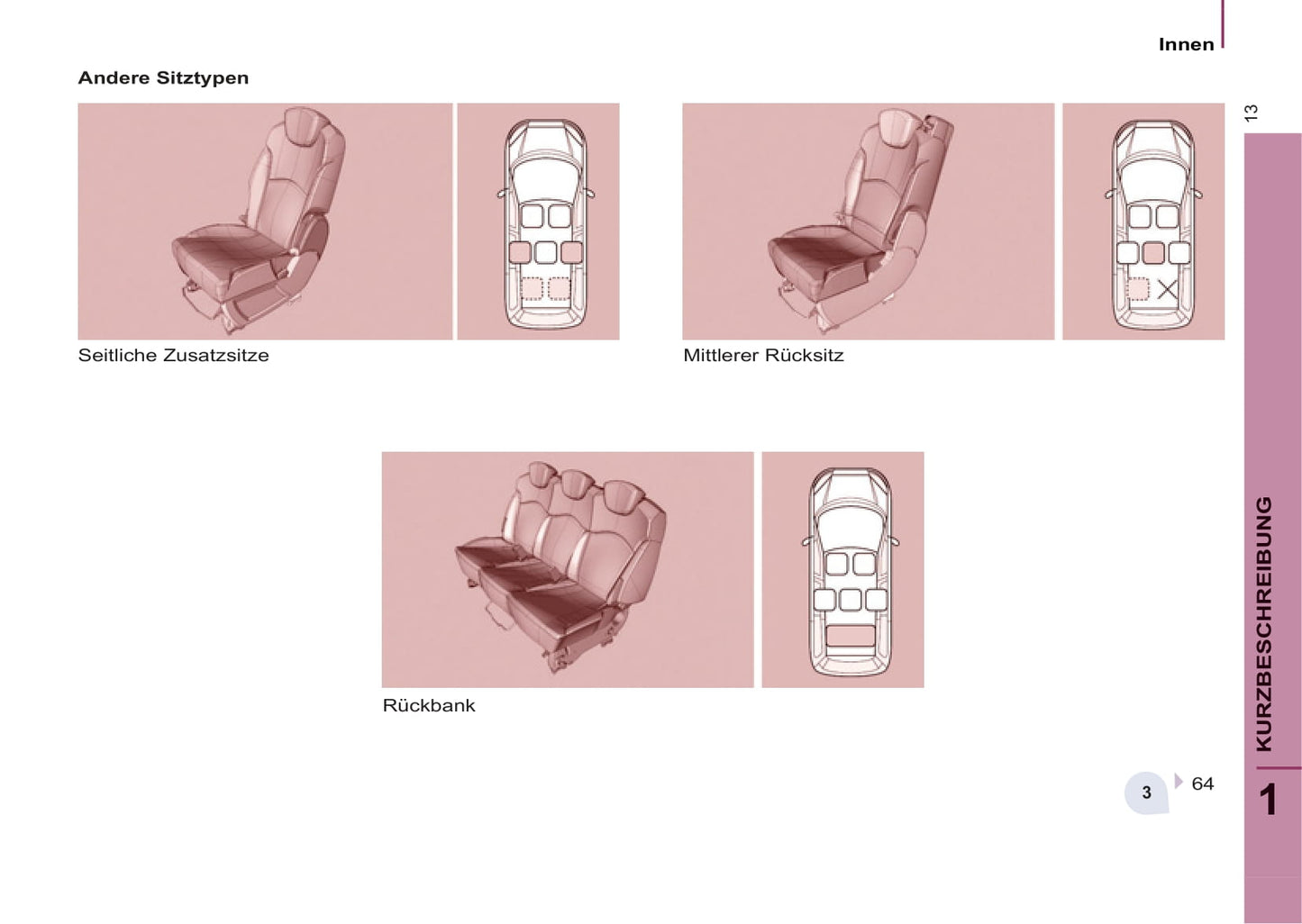 Innen

13

Andere Sitztypen

Seitliche Zusatzsitze

Mittlerer Rücksitz

Rückbank

3

64

KURZBESCHREIBUNG

1