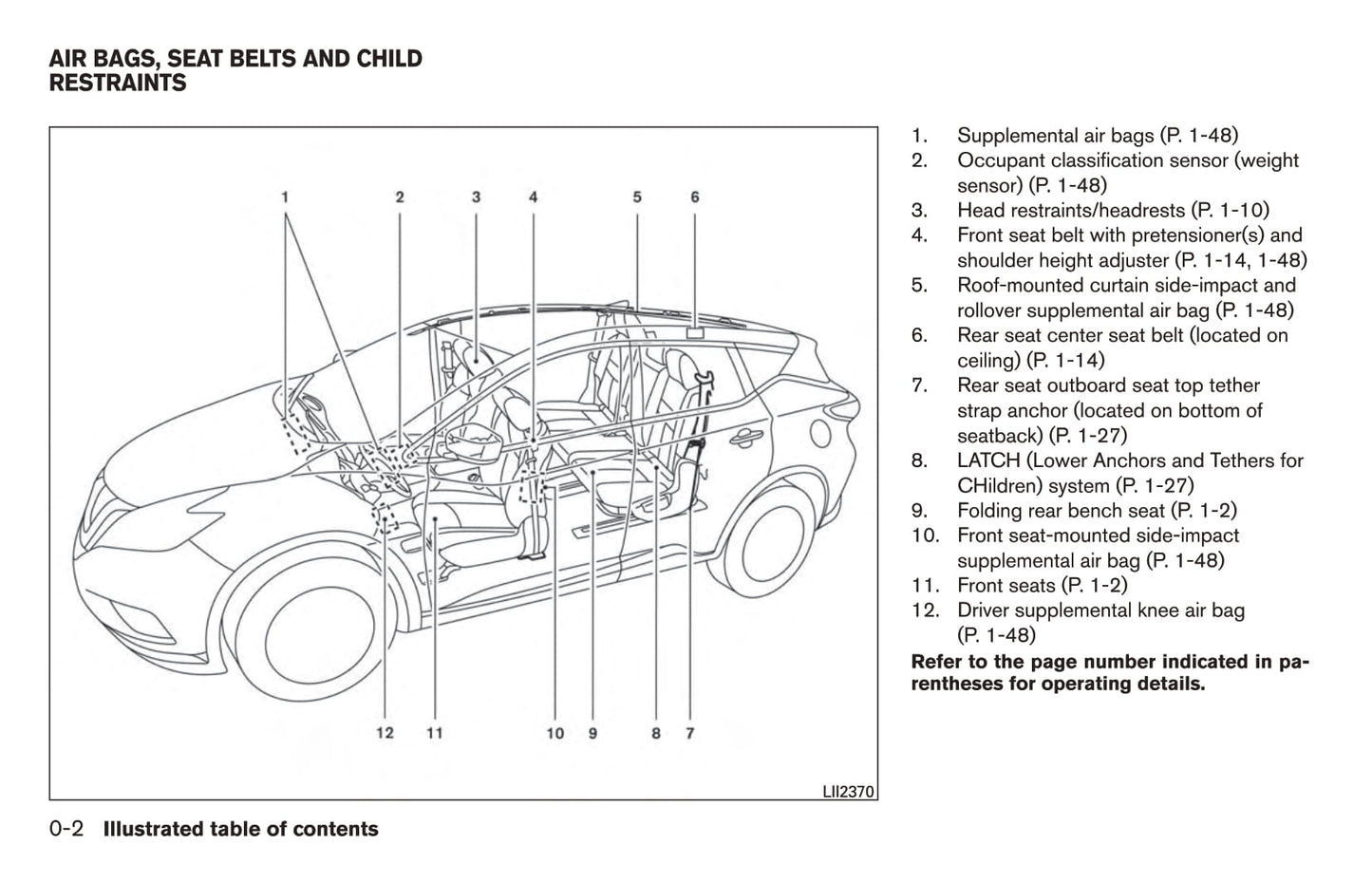 AIR BAGS, SEAT BELTS AND CHILD RESTRAINTS

1 2 3 4 5 6

12 11 10 9 8 7

LII2370

1. Supplemental air bags (P. 1-48)
2. Occupant classification sensor (weight sensor) (P. 1-48)
3. Head restraints/headrests (P. 1-10)
4. Front seat belt with pretensioner(s) and shoulder height adjuster (P. 1-14, 1-48)
5. Roof-mounted curtain side-impact and rollover supplemental air bag (P. 1-48)
6. Rear seat center seat belt (located on ceiling) (P. 1-14)
7. Rear seat outboard seat top tether strap anchor (located on bottom of seatback) (P. 1-27)
8. LATCH (Lower Anchors and Tethers for CHildren) system (P. 1-27)
9. Folding rear bench seat (P. 1-2)
10. Front seat-mounted side-impact supplemental air bag (P. 1-48)
11. Front seats (P. 1-2)
12. Driver supplemental knee air bag (P. 1-48)

Refer to the page number indicated in parentheses for operating details.

0-2 Illustrated table of contents