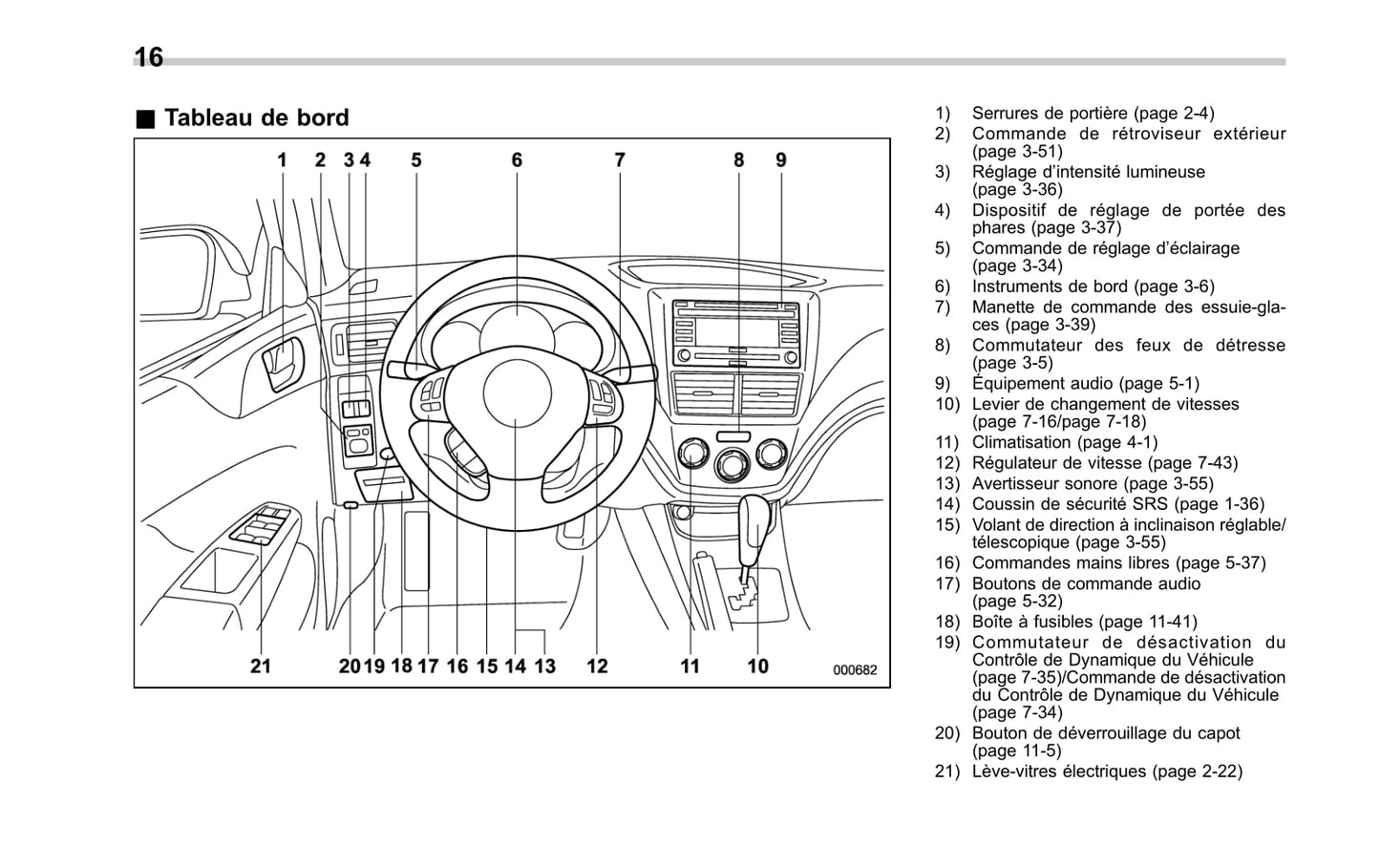 16

■ Tableau de bord

1 2 3 4 5 6 7 8 9

21 20 19 18 17 16 15 14 13 12 11 10 000682

1) Serrures de portière (page 2-4)
2) Commande de rétroviseur extérieur (page 3-51)
3) Réglage d'intensité lumineuse (page 3-36)
4) Dispositif de réglage de portée des phares (page 3-37)
5) Commande de réglage d'éclairage (page 3-34)
6) Instruments de bord (page 3-6)
7) Manette de commande des essuie-glaces (page 3-39)
8) Commutateur des feux de détresse (page 3-5)
9) Équipement audio (page 5-1)
10) Levier de changement de vitesses (page 7-16/page 7-18)
11) Climatisation (page 4-1)
12) Régulateur de vitesse (page 7-43)
13) Avertisseur sonore (page 3-55)
14) Coussin de sécurité SRS (page 1-36)
15) Volant de direction à inclinaison réglable/télescopique (page 3-55)
16) Commandes mains libres (page 5-37)
17) Boutons de commande audio (page 5-32)
18) Boîte à fusibles (page 11-41)
19) Commutateur de désactivation du Contrôle de Dynamique du Véhicule (page 7-35)/Commande de désactivation du Contrôle de Dynamique du Véhicule (page 7-34)
20) Bouton de déverrouillage du capot (page 11-5)
21) Lève-vitres électriques (page 2-22)