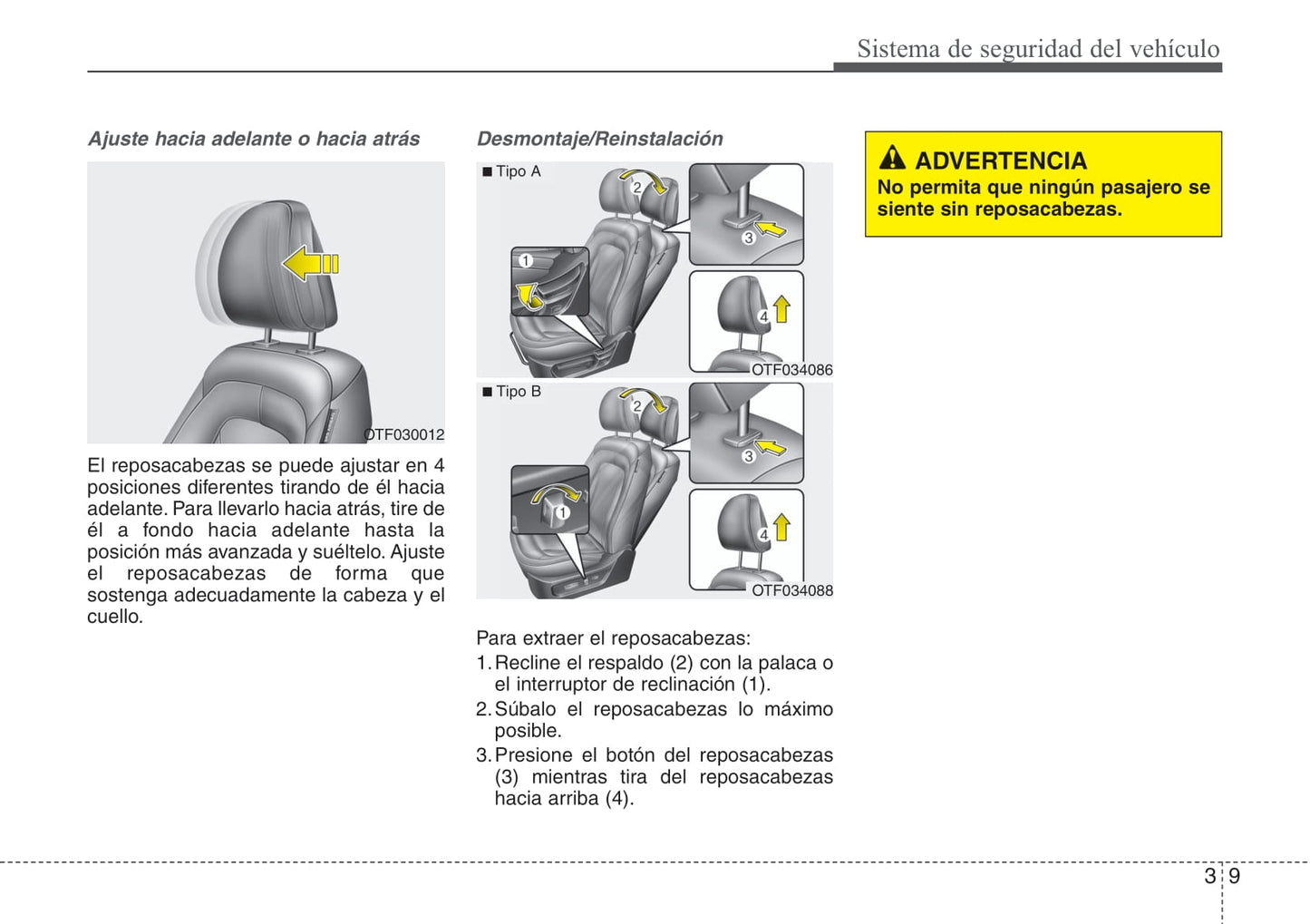 Sistema de seguridad del vehículo

Ajuste hacia adelante o hacia atrás

OTF030012

El reposacabezas se puede ajustar en 4 posiciones diferentes tirando de él hacia adelante. Para llevarlo hacia atrás, tire de él a fondo hacia adelante hasta la posición más avanzada y suéltelo. Ajuste el reposacabezas de forma que sostenga adecuadamente la cabeza y el cuello.

Desmontaje/Reinstalación

■ Tipo A

2
1
3
4

OTF034086

■ Tipo B

2
1
3
4

OTF034088

Para extraer el reposacabezas:

1. Recline el respaldo (2) con la palaca o el interruptor de reclinación (1).
2. Súbalo el reposacabezas lo máximo posible.
3. Presione el botón del reposacabezas (3) mientras tira del reposacabezas hacia arriba (4).

ADVERTENCIA
No permita que ningún pasajero se siente sin reposacabezas.

3 9