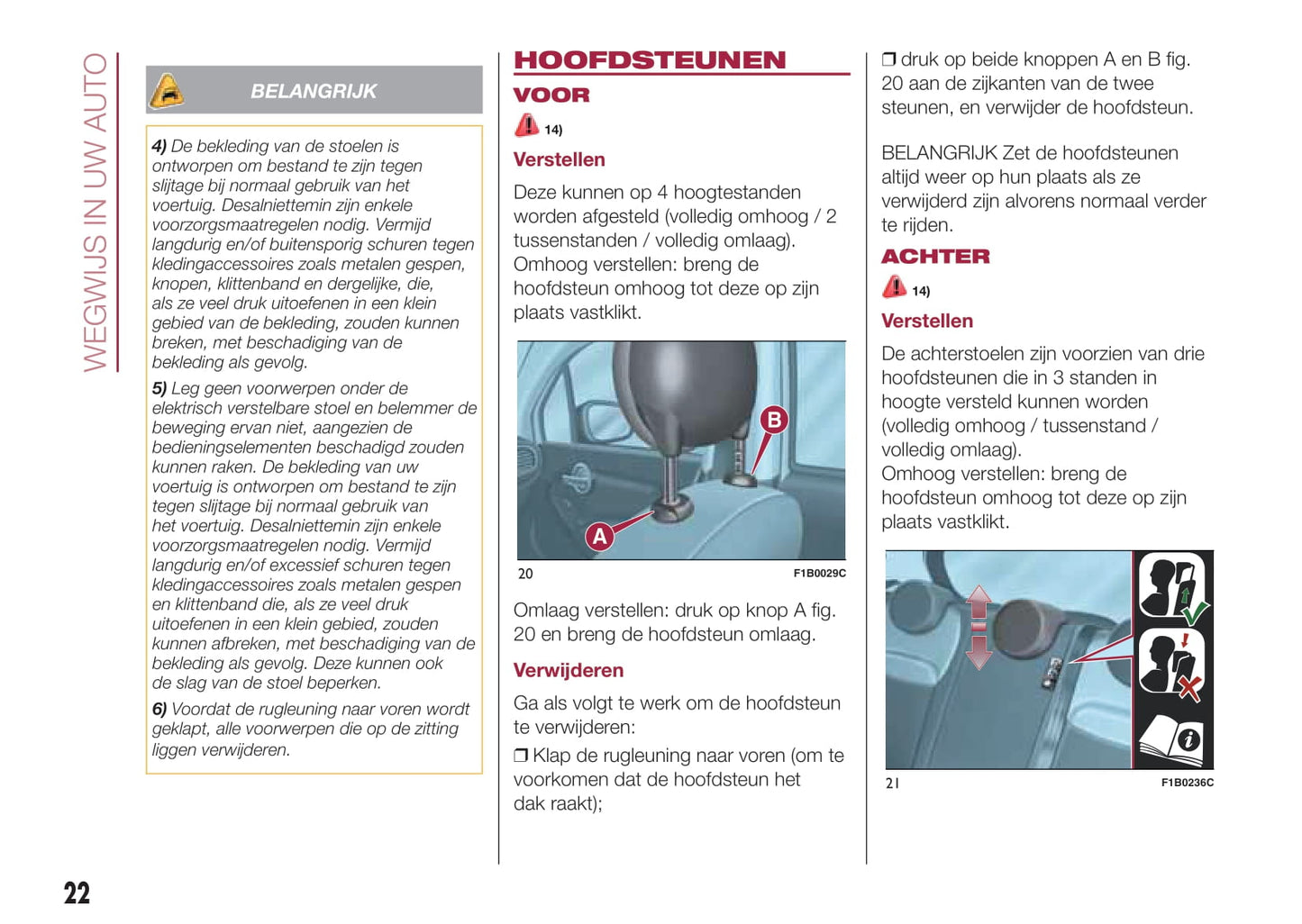 WEGWIJS IN UW AUTO

BELANGRIJK

4) De bekleding van de stoelen is ontworpen om bestand te zijn tegen slijtage bij normaal gebruik van het voertuig. Desalniettemin zijn enkele voorzorgsmaatregelen nodig. Vermijd langdurig en/of buitensporig schuren tegen kledingaccessoires zoals metalen gespen, knopen, klittenband en dergelijke, die, als ze veel druk uitoefenen in een klein gebied van de bekleding, zouden kunnen breken, met beschadiging van de bekleding als gevolg.

5) Leg geen voorwerpen onder de elektrisch verstelbare stoel en belemmer de beweging ervan niet, aangezien de bedieningselementen beschadigd zouden kunnen raken. De bekleding van uw voertuig is ontworpen om bestand te zijn tegen slijtage bij normaal gebruik van het voertuig. Desalniettemin zijn enkele voorzorgsmaatregelen nodig. Vermijd langdurig en/of excessief schuren tegen kledingaccessoires zoals metalen gespen en klittenband die, als ze veel druk uitoefenen in een klein gebied, zouden kunnen afbreken, met beschadiging van de bekleding als gevolg. Deze kunnen ook de slag van de stoel beperken.

6) Voordat de rugleuning naar voren wordt geklapt, alle voorwerpen die op de zitting liggen verwijderen.

22

HOOFDSTEUNEN

VOOR

14)

Verstellen

Deze kunnen op 4 hoogtestanden worden afgesteld (volledig omhoog / 2 tussenstanden / volledig omlaag).
Omhoog verstellen: breng de hoofdsteun omhoog tot deze op zijn plaats vastklikt.

B

A

20

F1B0029C

Omlaag verstellen: druk op knop A fig. 20 en breng de hoofdsteun omlaag.

Verwijderen

Ga als volgt te werk om de hoofdsteun te verwijderen:

❒ Klap de rugleuning naar voren (om te voorkomen dat de hoofdsteun het dak raakt);

❒ druk op beide knoppen A en B fig. 20 aan de zijkanten van de twee steunen, en verwijder de hoofdsteun.

BELANGRIJK Zet de hoofdsteunen altijd weer op hun plaats als ze verwijderd zijn alvorens normaal verder te rijden.

ACHTER

14)

Verstellen

De achterstoelen zijn voorzien van drie hoofdsteunen die in 3 standen in hoogte versteld kunnen worden (volledig omhoog / tussenstand / volledig omlaag).
Omhoog verstellen: breng de hoofdsteun omhoog tot deze op zijn plaats vastklikt.

21

F1B0236C