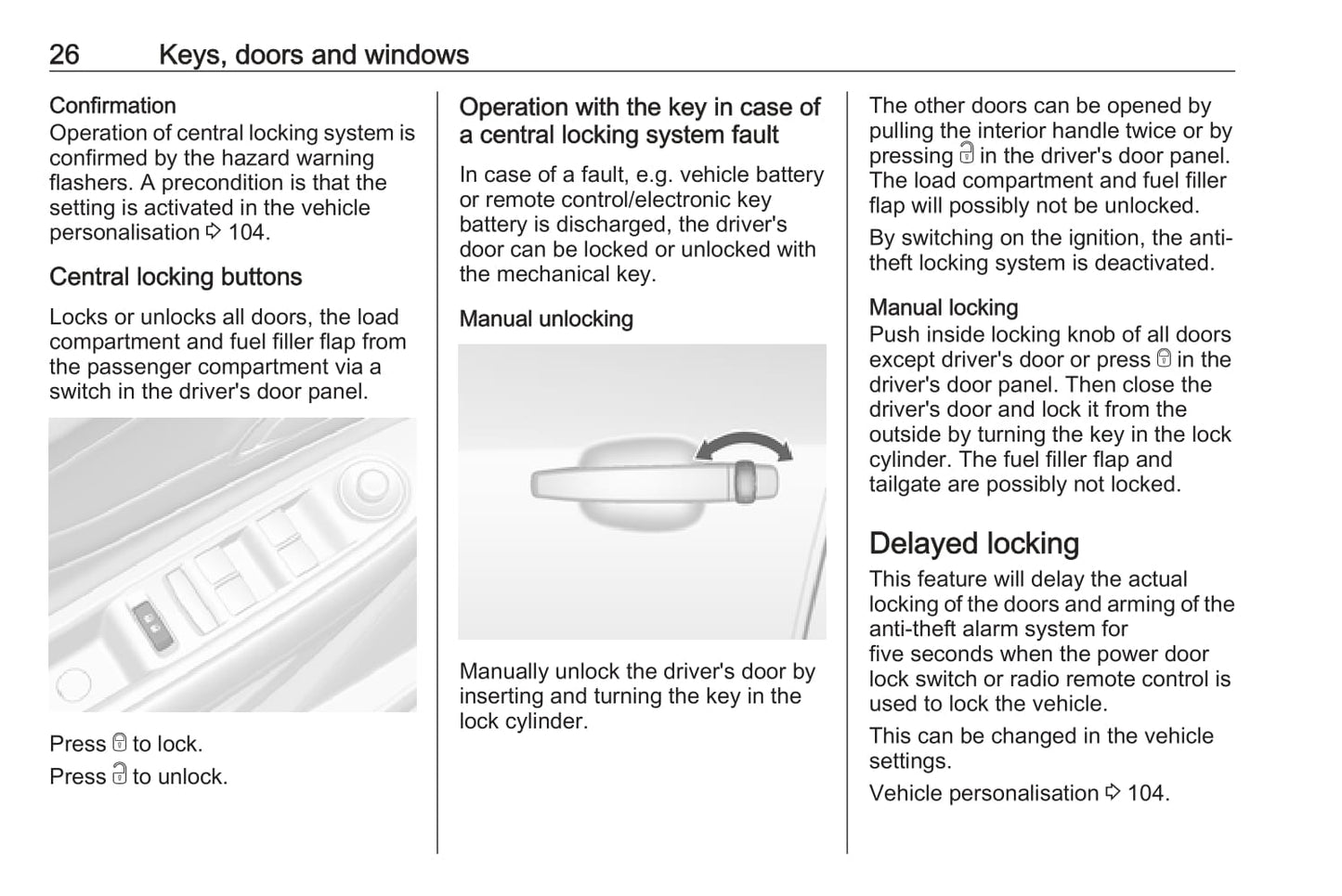 26 Keys, doors and windows

Confirmation
Operation of central locking system is confirmed by the hazard warning flashers. A precondition is that the setting is activated in the vehicle personalisation ⇨ 104.

Central locking buttons

Locks or unlocks all doors, the load compartment and fuel filler flap from the passenger compartment via a switch in the driver's door panel.

Press 🔒 to lock.

Press 🔓 to unlock.

Operation with the key in case of a central locking system fault

In case of a fault, e.g. vehicle battery or remote control/electronic key battery is discharged, the driver's door can be locked or unlocked with the mechanical key.

Manual unlocking

Manually unlock the driver's door by inserting and turning the key in the lock cylinder.

The other doors can be opened by pulling the interior handle twice or by pressing 🔓 in the driver's door panel. The load compartment and fuel filler flap will possibly not be unlocked.

By switching on the ignition, the anti-theft locking system is deactivated.

Manual locking
Push inside locking knob of all doors except driver's door or press 🔒 in the driver's door panel. Then close the driver's door and lock it from the outside by turning the key in the lock cylinder. The fuel filler flap and tailgate are possibly not locked.

Delayed locking
This feature will delay the actual locking of the doors and arming of the anti-theft alarm system for five seconds when the power door lock switch or radio remote control is used to lock the vehicle.

This can be changed in the vehicle settings.

Vehicle personalisation ⇨ 104.