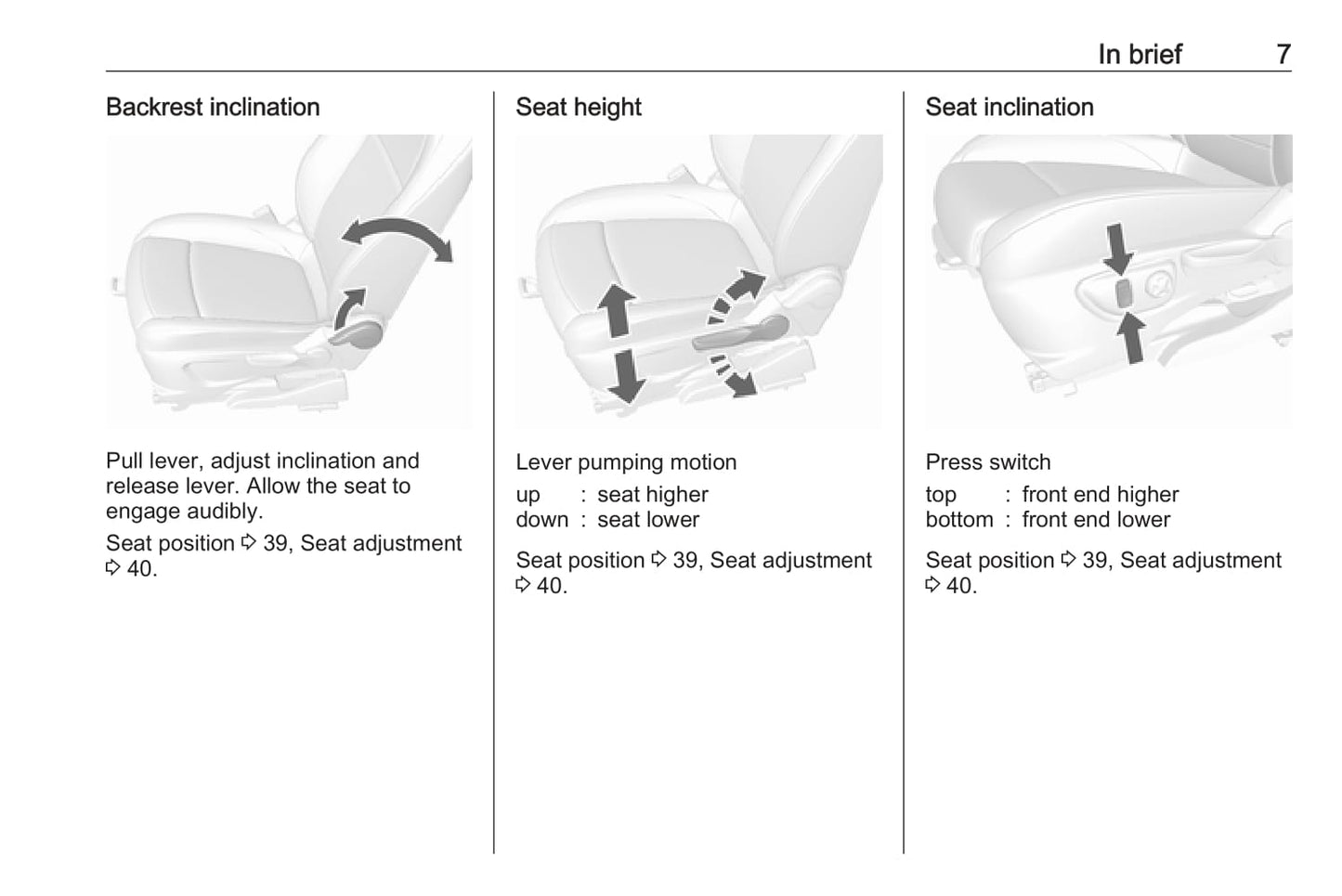 In brief 7

Backrest inclination

Pull lever, adjust inclination and release lever. Allow the seat to engage audibly.

Seat position ⇨ 39, Seat adjustment ⇨ 40.

Seat height

Lever pumping motion

up : seat higher
down : seat lower

Seat position ⇨ 39, Seat adjustment ⇨ 40.

Seat inclination

Press switch

top : front end higher
bottom : front end lower

Seat position ⇨ 39, Seat adjustment ⇨ 40.