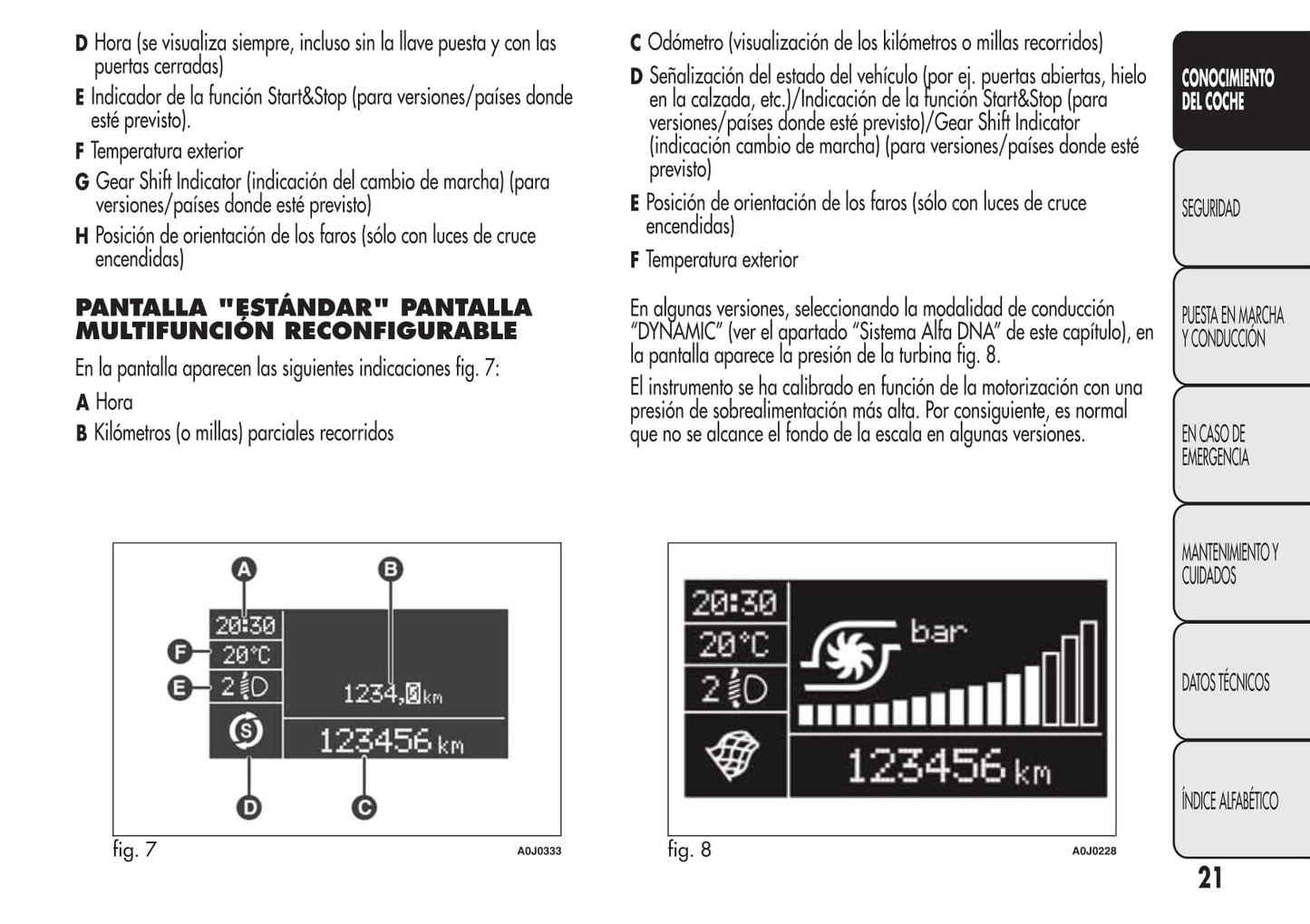 **D** Hora (se visualiza siempre, incluso sin la llave puesta y con las puertas cerradas)

**E** Indicador de la función Start&Stop (para versiones/países donde esté previsto).

**F** Temperatura exterior

**G** Gear Shift Indicator (indicación del cambio de marcha) (para versiones/países donde esté previsto)

**H** Posición de orientación de los faros (sólo con luces de cruce encendidas)

**PANTALLA "ESTÁNDAR" PANTALLA MULTIFUNCIÓN RECONFIGURABLE**

En la pantalla aparecen las siguientes indicaciones fig. 7:

**A** Hora

**B** Kilómetros (o millas) parciales recorridos

A
B
20:30
F
20°C
E
2
1234,0 km
123456 km
D
C

fig. 7 A0J0333

**C** Odómetro (visualización de los kilómetros o millas recorridos)

**D** Señalización del estado del vehículo (por ej. puertas abiertas, hielo en la calzada, etc.)/Indicación de la función Start&Stop (para versiones/países donde esté previsto)/Gear Shift Indicator (indicación cambio de marcha) (para versiones/países donde esté previsto)

**E** Posición de orientación de los faros (sólo con luces de cruce encendidas)

**F** Temperatura exterior

En algunas versiones, seleccionando la modalidad de conducción "DYNAMIC" (ver el apartado "Sistema Alfa DNA" de este capítulo), en la pantalla aparece la presión de la turbina fig. 8.

El instrumento se ha calibrado en función de la motorización con una presión de sobrealimentación más alta. Por consiguiente, es normal que no se alcance el fondo de la escala en algunas versiones.

20:30
20°C
2
bar
123456 km

fig. 8 A0J0228

CONOCIMIENTO DEL COCHE

SEGURIDAD

PUESTA EN MARCHA Y CONDUCCIÓN

EN CASO DE EMERGENCIA

MANTENIMIENTO Y CUIDADOS

DATOS TÉCNICOS

ÍNDICE ALFABÉTICO

21