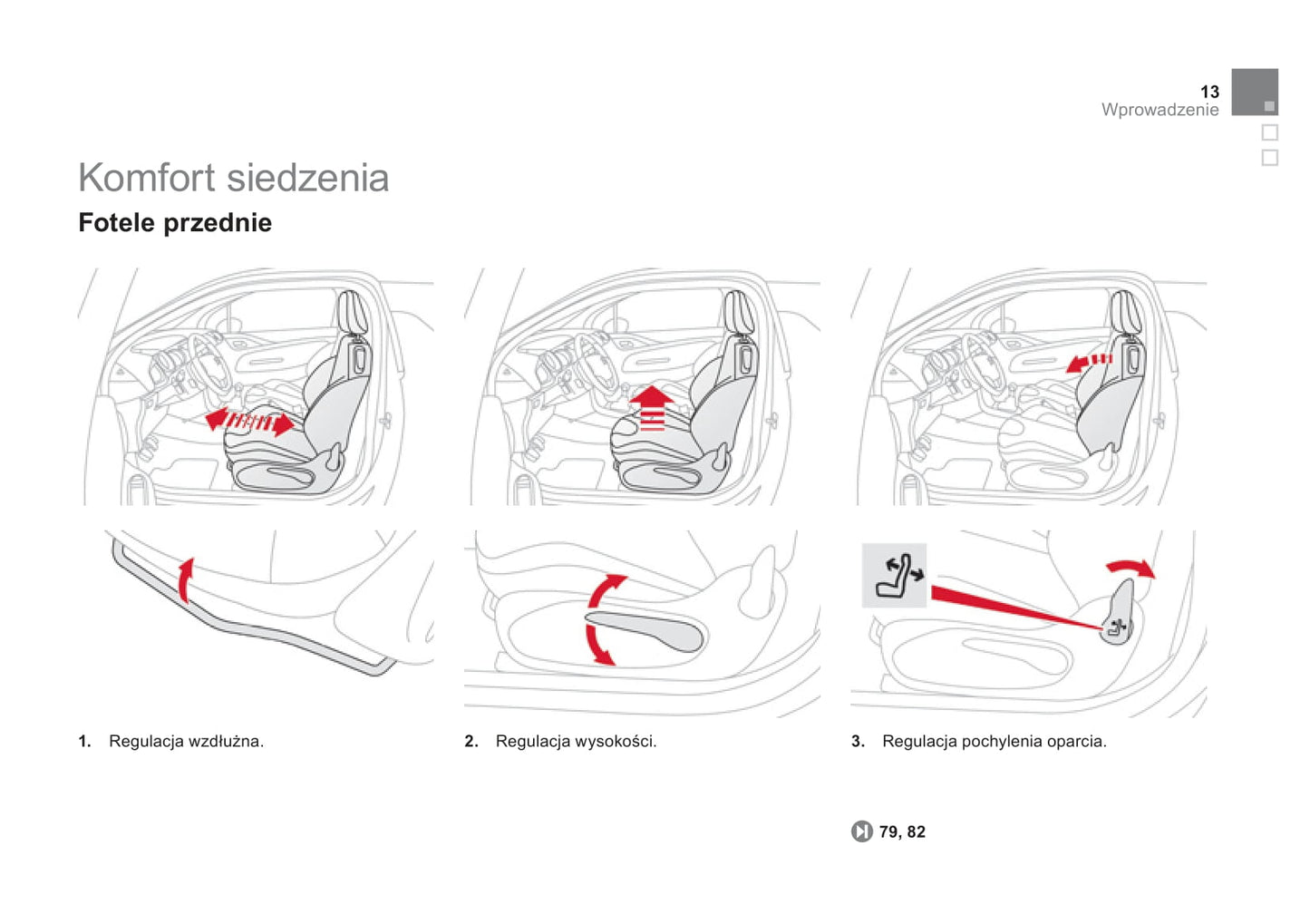 13
Wprowadzenie

Komfort siedzenia

Fotele przednie

1. Regulacja wzdłużna.

2. Regulacja wysokości.

3. Regulacja pochylenia oparcia.

79, 82