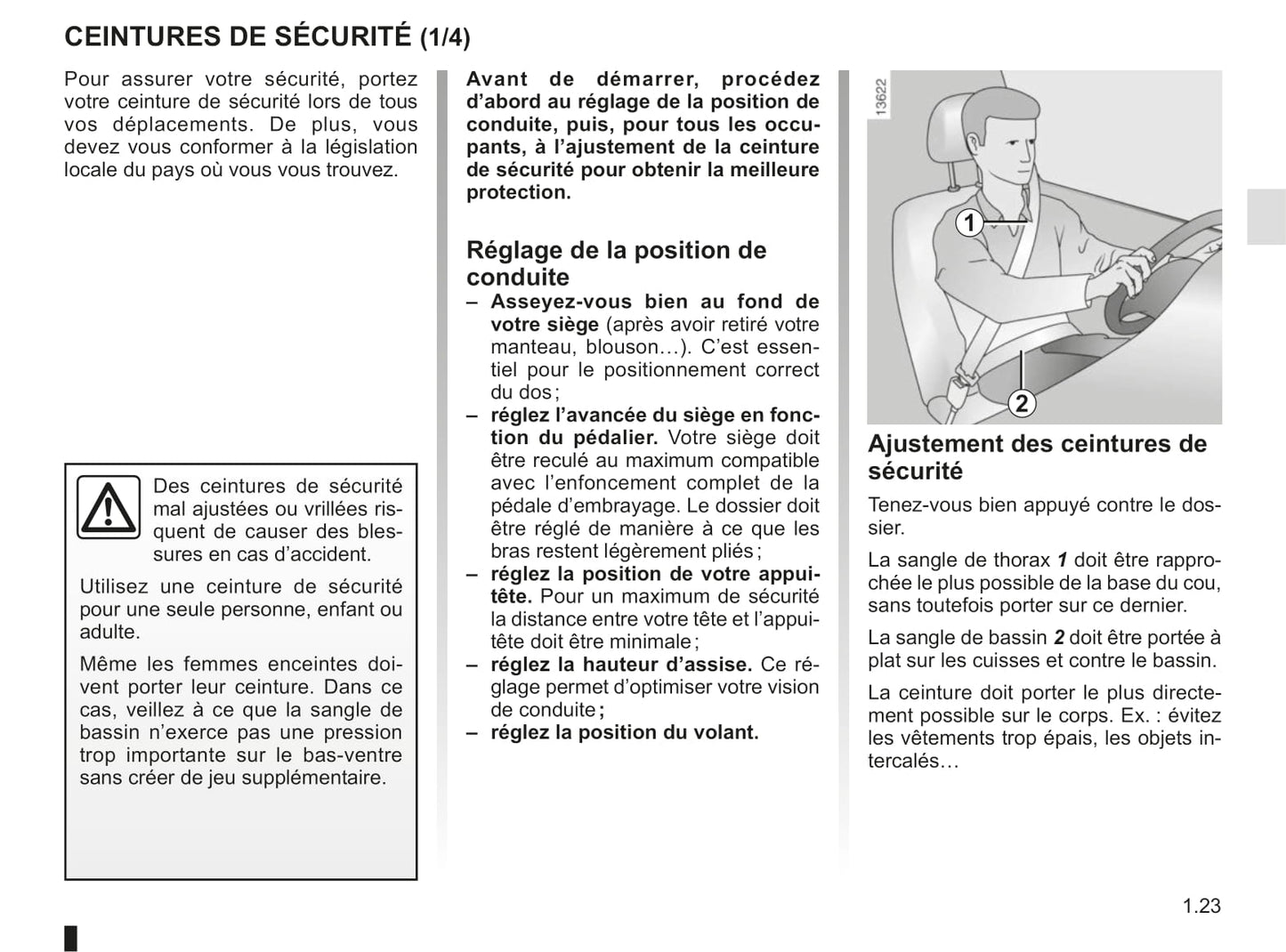 CEINTURES DE SÉCURITÉ (1/4)

Pour assurer votre sécurité, portez votre ceinture de sécurité lors de tous vos déplacements. De plus, vous devez vous conformer à la législation locale du pays où vous vous trouvez.

Des ceintures de sécurité mal ajustées ou vrillées risquent de causer des blessures en cas d'accident.

Utilisez une ceinture de sécurité pour une seule personne, enfant ou adulte.

Même les femmes enceintes doivent porter leur ceinture. Dans ce cas, veillez à ce que la sangle de bassin n'exerce pas une pression trop importante sur le bas-ventre sans créer de jeu supplémentaire.

Avant de démarrer, procédez d'abord au réglage de la position de conduite, puis, pour tous les occupants, à l'ajustement de la ceinture de sécurité pour obtenir la meilleure protection.

Réglage de la position de conduite
– Asseyez-vous bien au fond de votre siège (après avoir retiré votre manteau, blouson…). C'est essentiel pour le positionnement correct du dos ;
– réglez l'avancée du siège en fonction du pédalier. Votre siège doit être reculé au maximum compatible avec l'enfoncement complet de la pédale d'embrayage. Le dossier doit être réglé de manière à ce que les bras restent légèrement pliés ;
– réglez la position de votre appui-tête. Pour un maximum de sécurité la distance entre votre tête et l'appui-tête doit être minimale ;
– réglez la hauteur d'assise. Ce réglage permet d'optimiser votre vision de conduite ;
– réglez la position du volant.

13622

1

2

Ajustement des ceintures de sécurité
Tenez-vous bien appuyé contre le dossier.

La sangle de thorax 1 doit être rapprochée le plus possible de la base du cou, sans toutefois porter sur ce dernier.

La sangle de bassin 2 doit être portée à plat sur les cuisses et contre le bassin.

La ceinture doit porter le plus directement possible sur le corps. Ex. : évitez les vêtements trop épais, les objets intercalés…

1.23