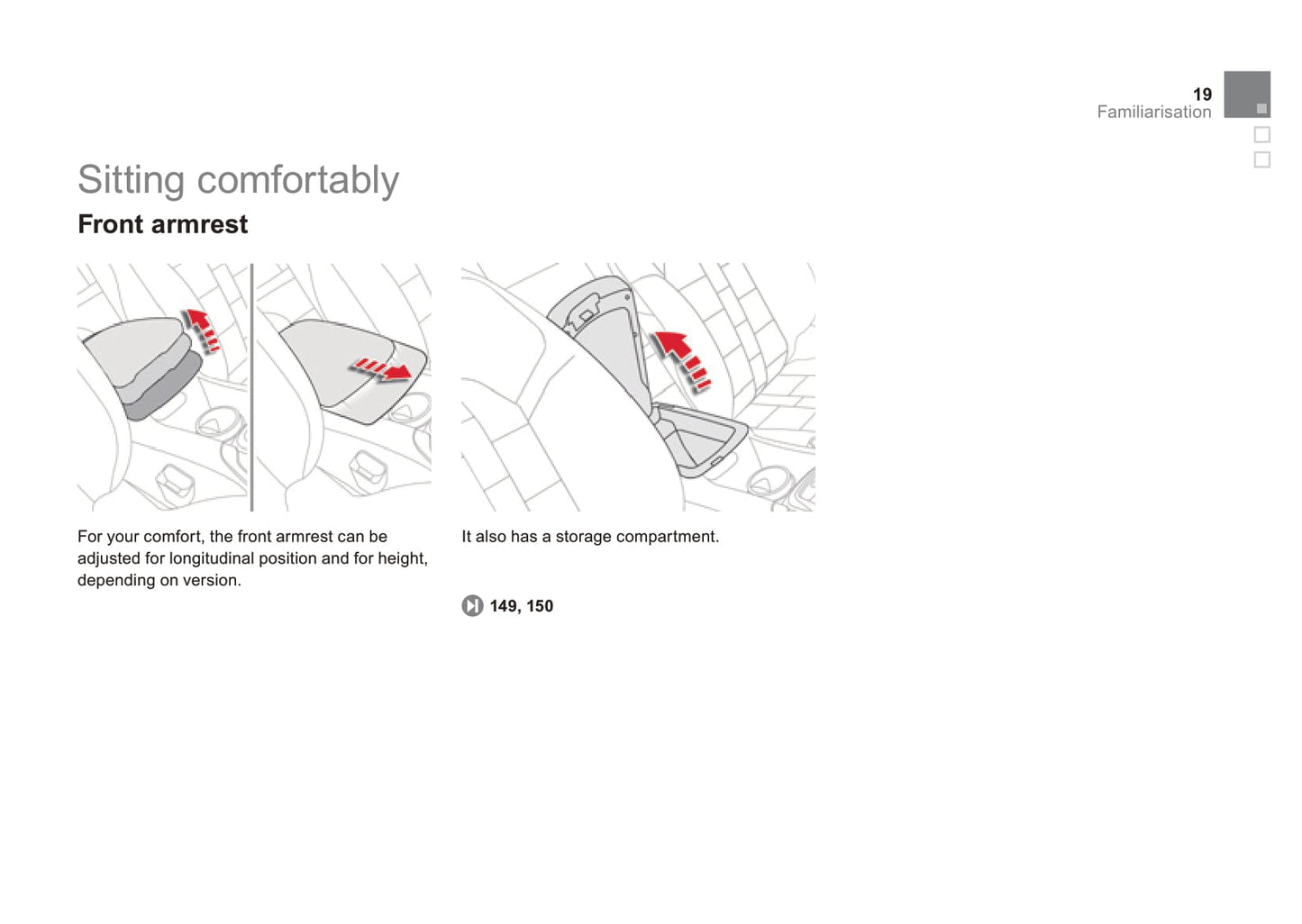 19
Familiarisation

Sitting comfortably

Front armrest

For your comfort, the front armrest can be adjusted for longitudinal position and for height, depending on version.

It also has a storage compartment.

149, 150