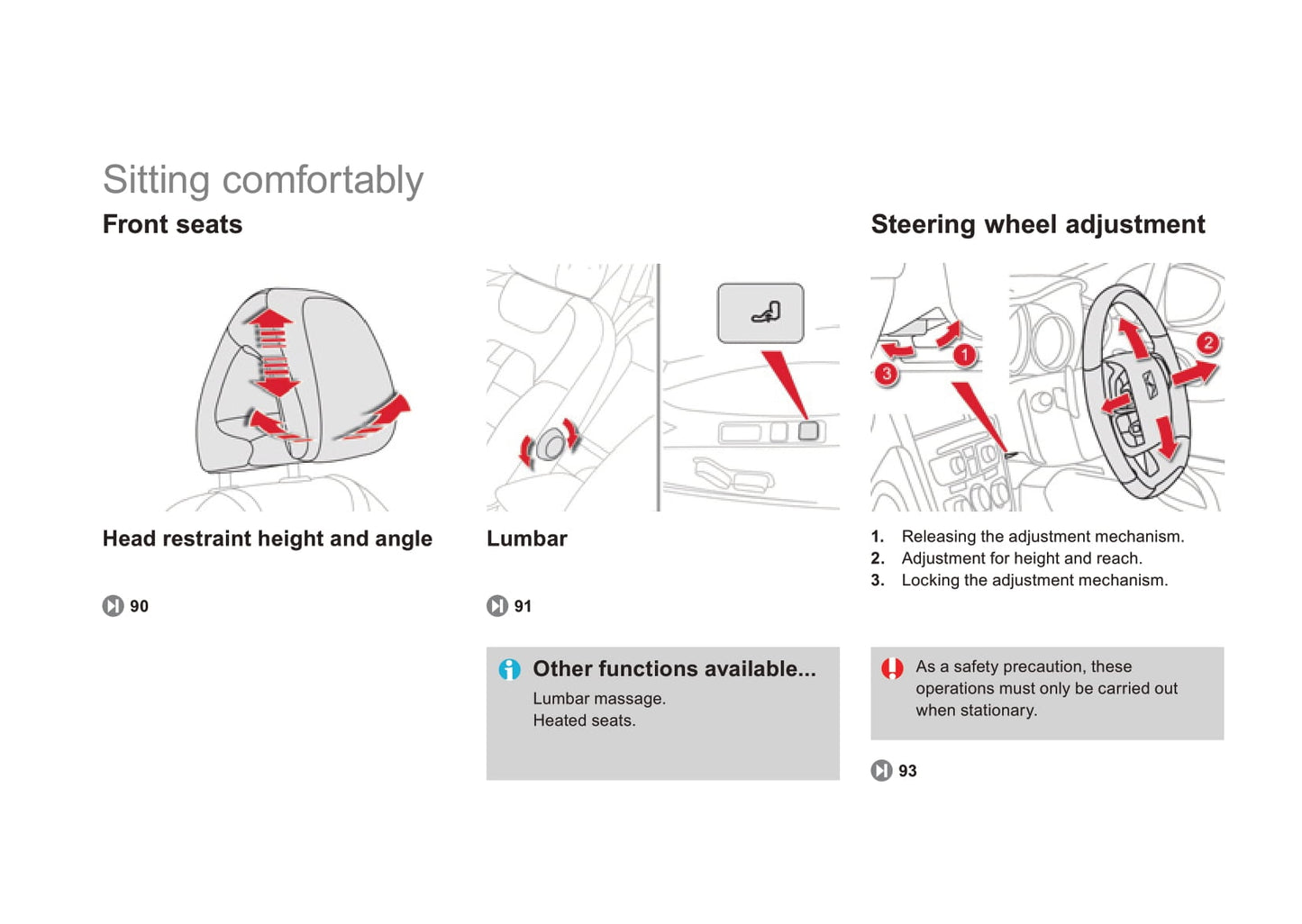 Sitting comfortably

Front seats

Head restraint height and angle

90

Lumbar

91

Other functions available...

Lumbar massage.
Heated seats.

Steering wheel adjustment

3

1

2

1. Releasing the adjustment mechanism.
2. Adjustment for height and reach.
3. Locking the adjustment mechanism.

As a safety precaution, these operations must only be carried out when stationary.

93