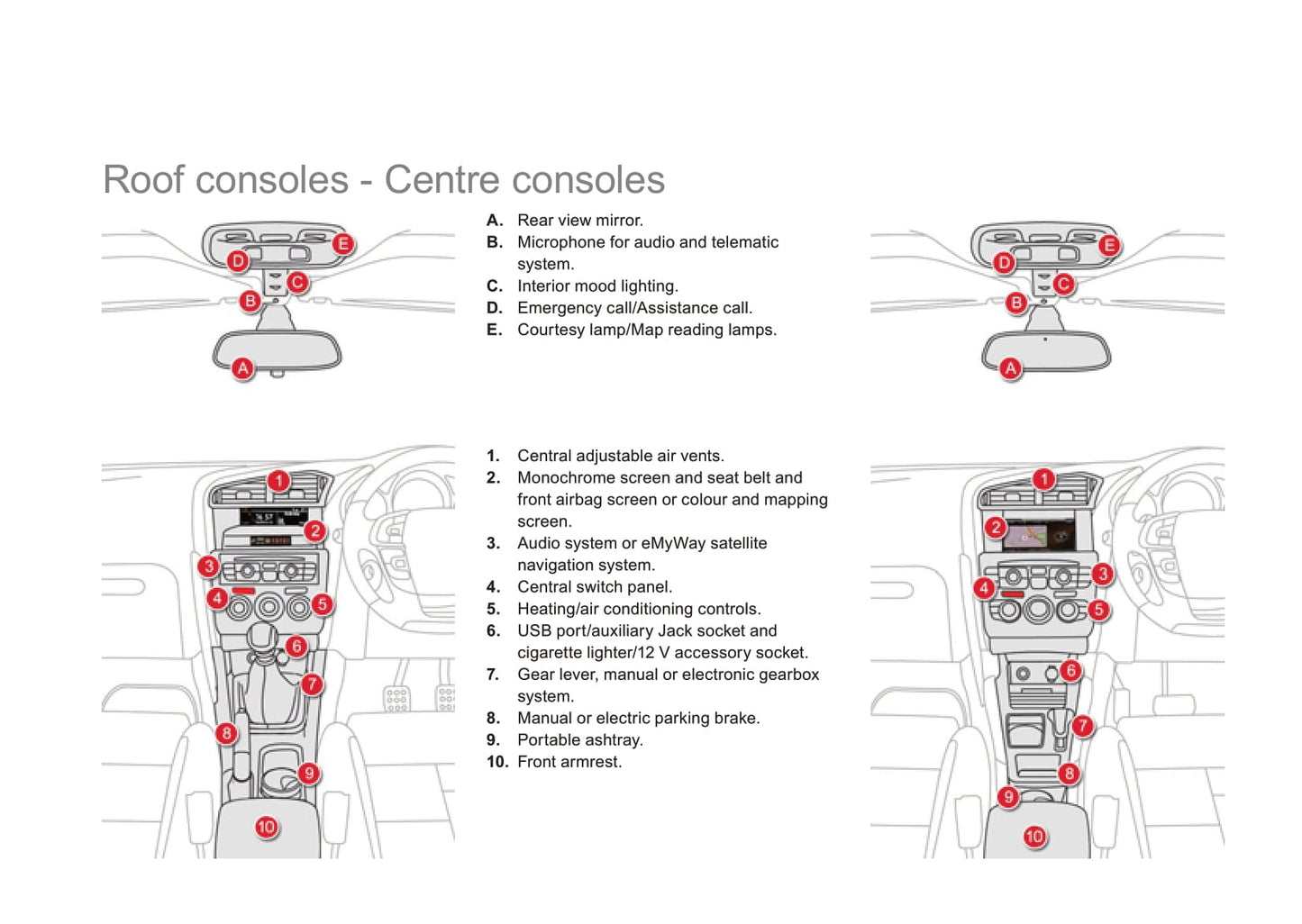 Roof consoles - Centre consoles

D E C B A

A. Rear view mirror.
B. Microphone for audio and telematic system.
C. Interior mood lighting.
D. Emergency call/Assistance call.
E. Courtesy lamp/Map reading lamps.

D E C B A

1 2 3 4 5 6 7 8 9 10

1. Central adjustable air vents.
2. Monochrome screen and seat belt and front airbag screen or colour and mapping screen.
3. Audio system or eMyWay satellite navigation system.
4. Central switch panel.
5. Heating/air conditioning controls.
6. USB port/auxiliary Jack socket and cigarette lighter/12 V accessory socket.
7. Gear lever, manual or electronic gearbox system.
8. Manual or electric parking brake.
9. Portable ashtray.
10. Front armrest.

1 2 3 4 5 6 7 8 9 10