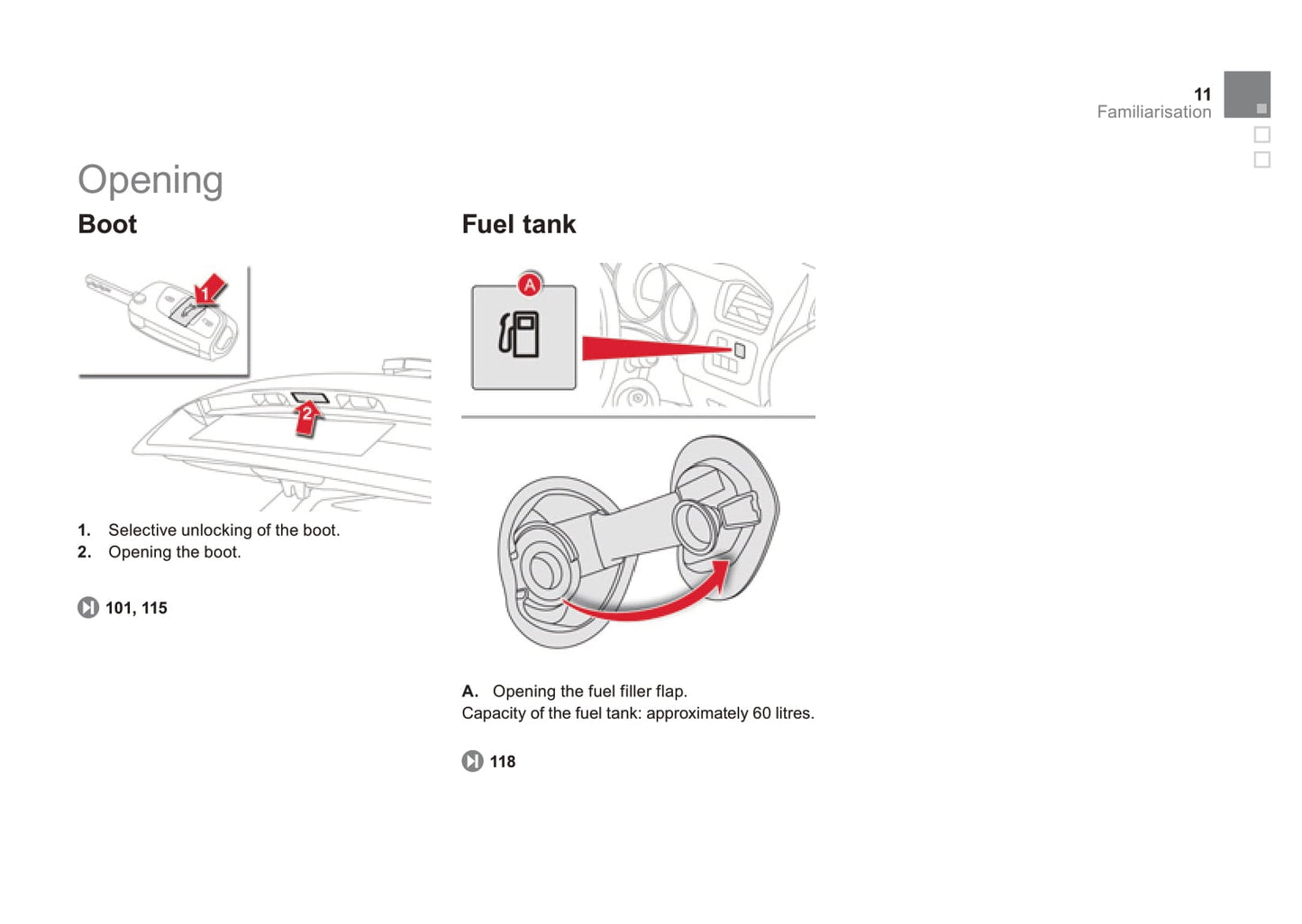 11
Familiarisation

Opening

Boot

1

2

1. Selective unlocking of the boot.
2. Opening the boot.

101, 115

Fuel tank

A

A. Opening the fuel filler flap.
Capacity of the fuel tank: approximately 60 litres.

118