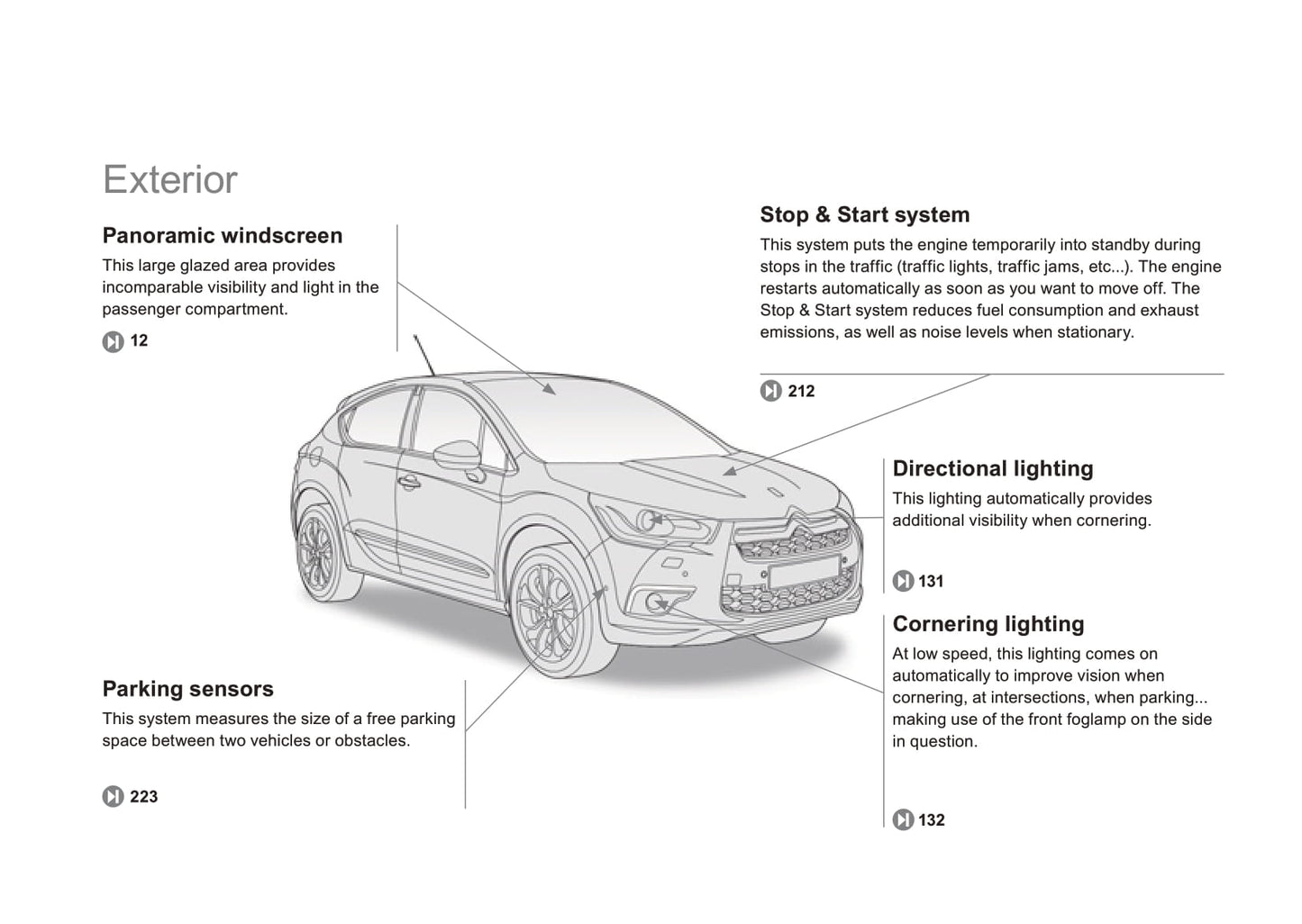 Exterior

Panoramic windscreen

This large glazed area provides incomparable visibility and light in the passenger compartment.

12

Stop & Start system

This system puts the engine temporarily into standby during stops in the traffic (traffic lights, traffic jams, etc...). The engine restarts automatically as soon as you want to move off. The Stop & Start system reduces fuel consumption and exhaust emissions, as well as noise levels when stationary.

212

Directional lighting

This lighting automatically provides additional visibility when cornering.

131

Cornering lighting

At low speed, this lighting comes on automatically to improve vision when cornering, at intersections, when parking... making use of the front foglamp on the side in question.

132

Parking sensors

This system measures the size of a free parking space between two vehicles or obstacles.

223