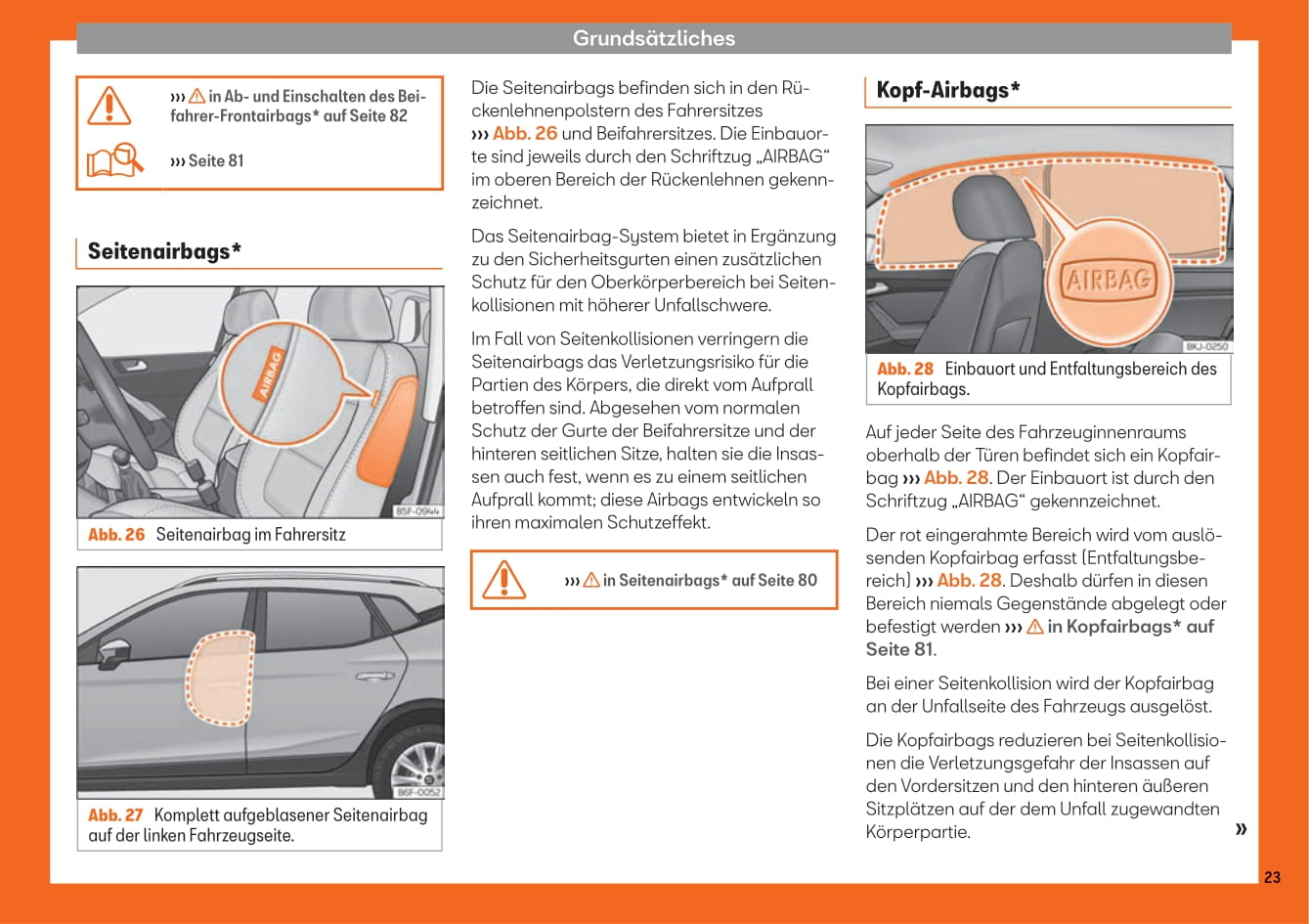 Grundsätzliches

››› ⚠ in Ab- und Einschalten des Beifahrer-Frontairbags* auf Seite 82

››› Seite 81

Seitenairbags*

AIRBAG

B5F-0944

Abb. 26 Seitenairbag im Fahrersitz

B6F-0052

Abb. 27 Komplett aufgeblasener Seitenairbag auf der linken Fahrzeugseite.

Die Seitenairbags befinden sich in den Rückenlehnenpolstern des Fahrersitzes ››› Abb. 26 und Beifahrersitzes. Die Einbauorte sind jeweils durch den Schriftzug „AIRBAG“ im oberen Bereich der Rückenlehnen gekennzeichnet.

Das Seitenairbag-System bietet in Ergänzung zu den Sicherheitsgurten einen zusätzlichen Schutz für den Oberkörperbereich bei Seitenkollisionen mit höherer Unfallschwere.

Im Fall von Seitenkollisionen verringern die Seitenairbags das Verletzungsrisiko für die Partien des Körpers, die direkt vom Aufprall betroffen sind. Abgesehen vom normalen Schutz der Gurte der Beifahrersitze und der hinteren seitlichen Sitze, halten sie die Insassen auch fest, wenn es zu einem seitlichen Aufprall kommt; diese Airbags entwickeln so ihren maximalen Schutzeffekt.

››› ⚠ in Seitenairbags* auf Seite 80

Kopf-Airbags*

AIRBAG

BKJ-0250

Abb. 28 Einbauort und Entfaltungsbereich des Kopfairbags.

Auf jeder Seite des Fahrzeuginnenraums oberhalb der Türen befindet sich ein Kopfairbag ››› Abb. 28. Der Einbauort ist durch den Schriftzug „AIRBAG“ gekennzeichnet.

Der rot eingerahmte Bereich wird vom auslösenden Kopfairbag erfasst (Entfaltungsbereich) ››› Abb. 28. Deshalb dürfen in diesen Bereich niemals Gegenstände abgelegt oder befestigt werden ››› ⚠ in Kopfairbags* auf Seite 81.

Bei einer Seitenkollision wird der Kopfairbag an der Unfallseite des Fahrzeugs ausgelöst.

Die Kopfairbags reduzieren bei Seitenkollisionen die Verletzungsgefahr der Insassen auf den Vordersitzen und den hinteren äußeren Sitzplätzen auf der dem Unfall zugewandten Körperpartie. »

23