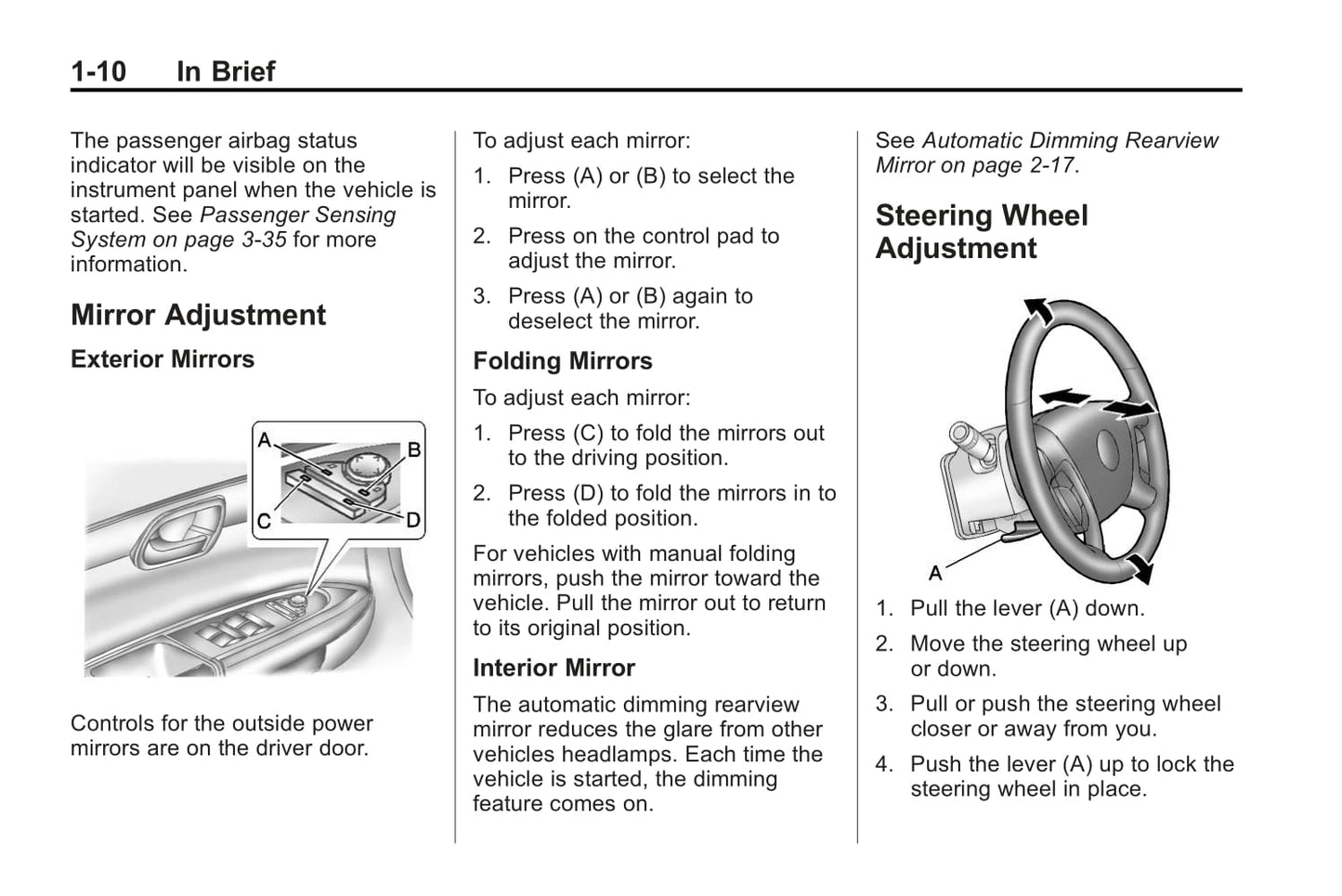 1-10 In Brief

The passenger airbag status indicator will be visible on the instrument panel when the vehicle is started. See Passenger Sensing System on page 3-35 for more information.

Mirror Adjustment

Exterior Mirrors

A
B
C
D

Controls for the outside power mirrors are on the driver door.

To adjust each mirror:

1. Press (A) or (B) to select the mirror.

2. Press on the control pad to adjust the mirror.

3. Press (A) or (B) again to deselect the mirror.

Folding Mirrors

To adjust each mirror:

1. Press (C) to fold the mirrors out to the driving position.

2. Press (D) to fold the mirrors in to the folded position.

For vehicles with manual folding mirrors, push the mirror toward the vehicle. Pull the mirror out to return to its original position.

Interior Mirror

The automatic dimming rearview mirror reduces the glare from other vehicles headlamps. Each time the vehicle is started, the dimming feature comes on.

See Automatic Dimming Rearview Mirror on page 2-17.

Steering Wheel Adjustment

A

1. Pull the lever (A) down.

2. Move the steering wheel up or down.

3. Pull or push the steering wheel closer or away from you.

4. Push the lever (A) up to lock the steering wheel in place.