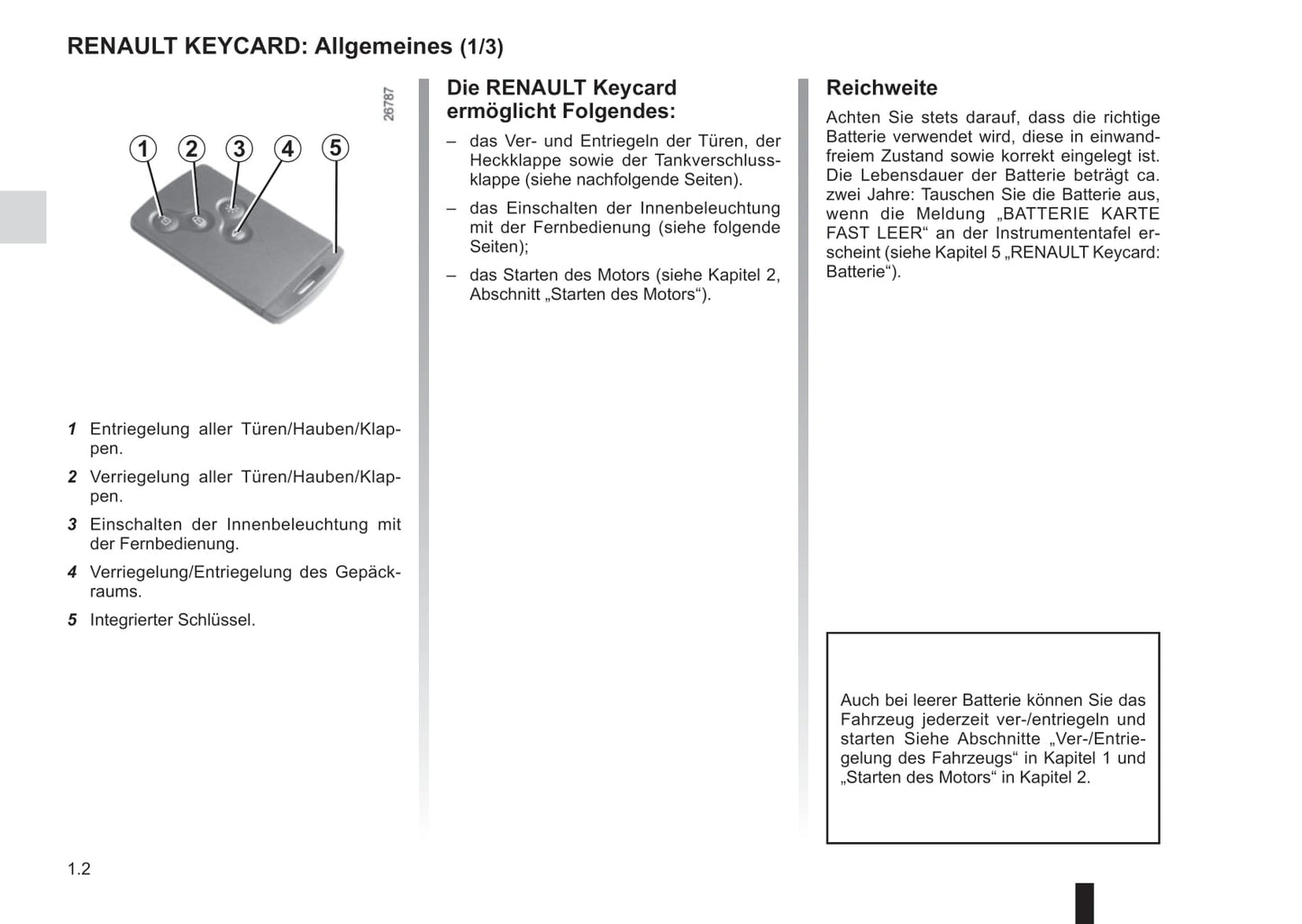 RENAULT KEYCARD: Allgemeines (1/3)

26787

1 2 3 4 5

1 Entriegelung aller Türen/Hauben/Klappen.

2 Verriegelung aller Türen/Hauben/Klappen.

3 Einschalten der Innenbeleuchtung mit der Fernbedienung.

4 Verriegelung/Entriegelung des Gepäckraums.

5 Integrierter Schlüssel.

Die RENAULT Keycard ermöglicht Folgendes:

– das Ver- und Entriegeln der Türen, der Heckklappe sowie der Tankverschlussklappe (siehe nachfolgende Seiten).

– das Einschalten der Innenbeleuchtung mit der Fernbedienung (siehe folgende Seiten);

– das Starten des Motors (siehe Kapitel 2, Abschnitt „Starten des Motors“).

Reichweite

Achten Sie stets darauf, dass die richtige Batterie verwendet wird, diese in einwandfreiem Zustand sowie korrekt eingelegt ist. Die Lebensdauer der Batterie beträgt ca. zwei Jahre: Tauschen Sie die Batterie aus, wenn die Meldung „BATTERIE KARTE FAST LEER“ an der Instrumententafel erscheint (siehe Kapitel 5 „RENAULT Keycard: Batterie“).

Auch bei leerer Batterie können Sie das Fahrzeug jederzeit ver-/entriegeln und starten Siehe Abschnitte „Ver-/Entriegelung des Fahrzeugs“ in Kapitel 1 und „Starten des Motors“ in Kapitel 2.

1.2