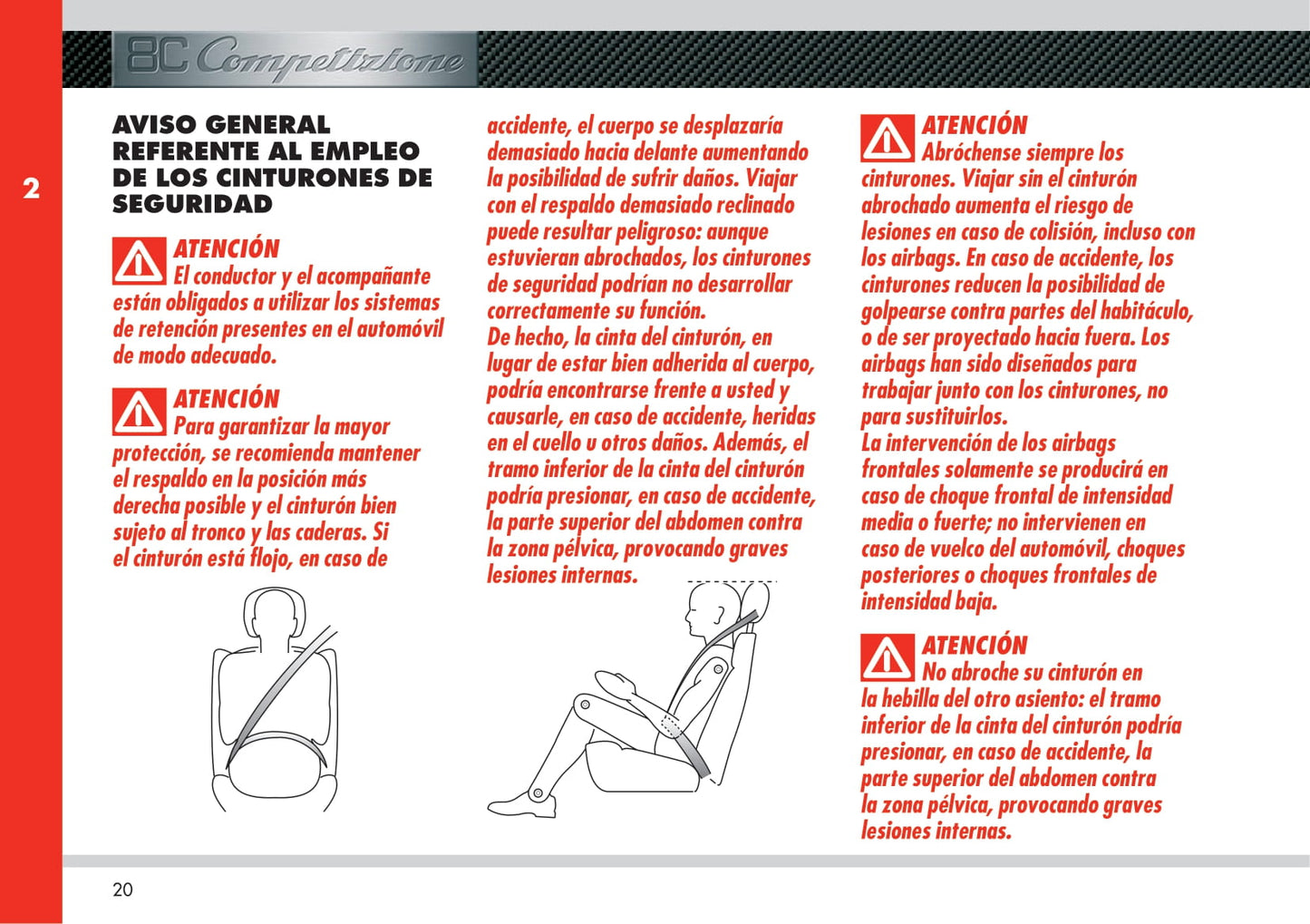 8C Competizione

2

AVISO GENERAL REFERENTE AL EMPLEO DE LOS CINTURONES DE SEGURIDAD

ATENCIÓN
El conductor y el acompañante están obligados a utilizar los sistemas de retención presentes en el automóvil de modo adecuado.

ATENCIÓN
Para garantizar la mayor protección, se recomienda mantener el respaldo en la posición más derecha posible y el cinturón bien sujeto al tronco y las caderas. Si el cinturón está flojo, en caso de accidente, el cuerpo se desplazaría demasiado hacia delante aumentando la posibilidad de sufrir daños. Viajar con el respaldo demasiado reclinado puede resultar peligroso: aunque estuvieran abrochados, los cinturones de seguridad podrían no desarrollar correctamente su función.
De hecho, la cinta del cinturón, en lugar de estar bien adherida al cuerpo, podría encontrarse frente a usted y causarle, en caso de accidente, heridas en el cuello u otros daños. Además, el tramo inferior de la cinta del cinturón podría presionar, en caso de accidente, la parte superior del abdomen contra la zona pélvica, provocando graves lesiones internas.

ATENCIÓN
Abróchense siempre los cinturones. Viajar sin el cinturón abrochado aumenta el riesgo de lesiones en caso de colisión, incluso con los airbags. En caso de accidente, los cinturones reducen la posibilidad de golpearse contra partes del habitáculo, o de ser proyectado hacia fuera. Los airbags han sido diseñados para trabajar junto con los cinturones, no para sustituirlos.
La intervención de los airbags frontales solamente se producirá en caso de choque frontal de intensidad media o fuerte; no intervienen en caso de vuelco del automóvil, choques posteriores o choques frontales de intensidad baja.

ATENCIÓN
No abroche su cinturón en la hebilla del otro asiento: el tramo inferior de la cinta del cinturón podría presionar, en caso de accidente, la parte superior del abdomen contra la zona pélvica, provocando graves lesiones internas.

20