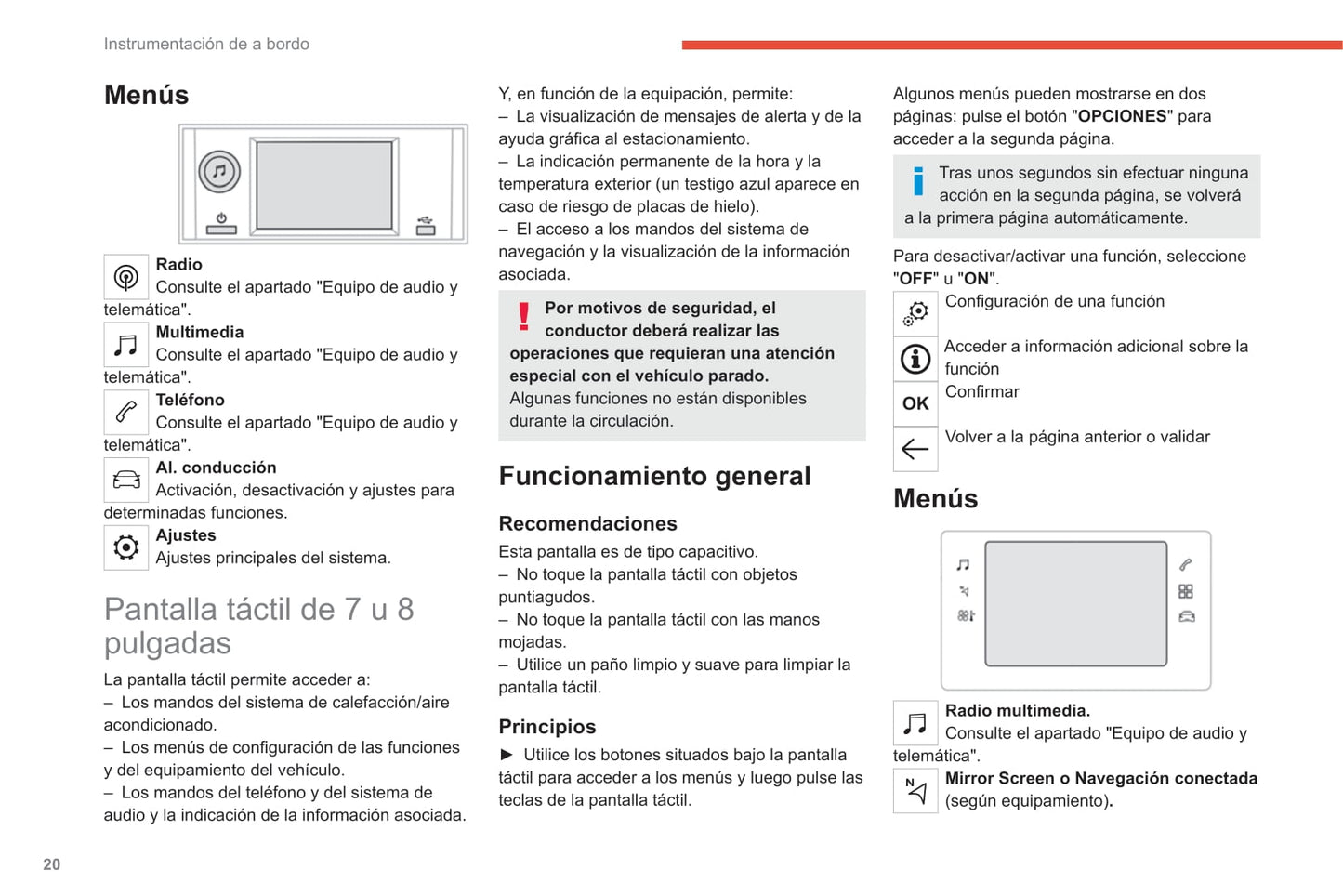 Instrumentación de a bordo

Menús

Radio
Consulte el apartado "Equipo de audio y telemática".

Multimedia
Consulte el apartado "Equipo de audio y telemática".

Teléfono
Consulte el apartado "Equipo de audio y telemática".

Al. conducción
Activación, desactivación y ajustes para determinadas funciones.

Ajustes
Ajustes principales del sistema.

Pantalla táctil de 7 u 8 pulgadas

La pantalla táctil permite acceder a:
– Los mandos del sistema de calefacción/aire acondicionado.
– Los menús de configuración de las funciones y del equipamiento del vehículo.
– Los mandos del teléfono y del sistema de audio y la indicación de la información asociada.

Y, en función de la equipación, permite:
– La visualización de mensajes de alerta y de la ayuda gráfica al estacionamiento.
– La indicación permanente de la hora y la temperatura exterior (un testigo azul aparece en caso de riesgo de placas de hielo).
– El acceso a los mandos del sistema de navegación y la visualización de la información asociada.

Por motivos de seguridad, el conductor deberá realizar las operaciones que requieran una atención especial con el vehículo parado.
Algunas funciones no están disponibles durante la circulación.

Funcionamiento general

Recomendaciones

Esta pantalla es de tipo capacitivo.
– No toque la pantalla táctil con objetos puntiagudos.
– No toque la pantalla táctil con las manos mojadas.
– Utilice un paño limpio y suave para limpiar la pantalla táctil.

Principios

► Utilice los botones situados bajo la pantalla táctil para acceder a los menús y luego pulse las teclas de la pantalla táctil.

Algunos menús pueden mostrarse en dos páginas: pulse el botón "OPCIONES" para acceder a la segunda página.

Tras unos segundos sin efectuar ninguna acción en la segunda página, se volverá a la primera página automáticamente.

Para desactivar/activar una función, seleccione "OFF" u "ON".

Configuración de una función

Acceder a información adicional sobre la función

OK
Confirmar

Volver a la página anterior o validar

Menús

Radio multimedia.
Consulte el apartado "Equipo de audio y telemática".

Mirror Screen o Navegación conectada (según equipamiento).

20