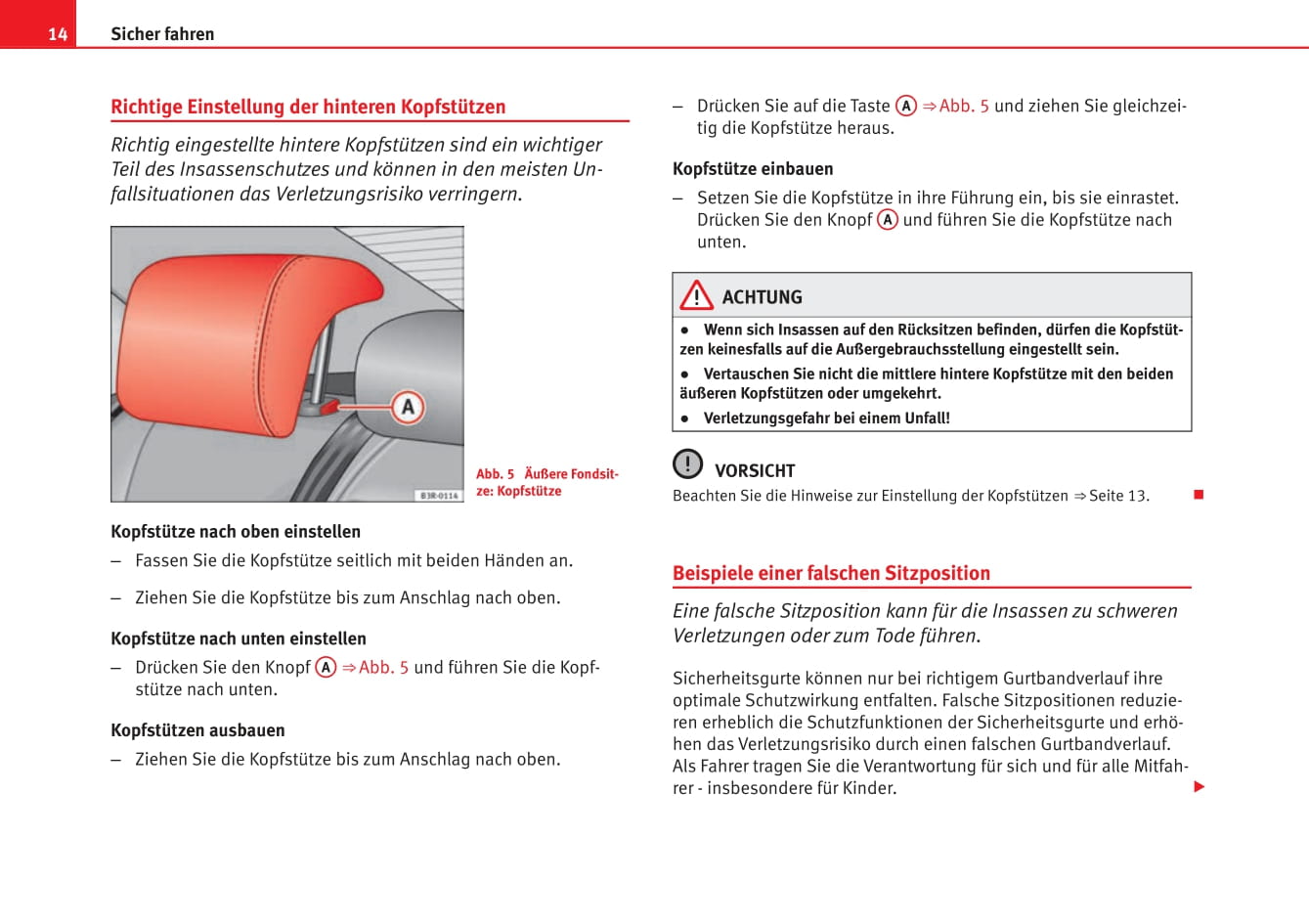 14 Sicher fahren

Richtige Einstellung der hinteren Kopfstützen

Richtig eingestellte hintere Kopfstützen sind ein wichtiger Teil des Insassenschutzes und können in den meisten Unfallsituationen das Verletzungsrisiko verringern.

A

B3R-0114

Abb. 5 Äußere Fondsitze: Kopfstütze

Kopfstütze nach oben einstellen

– Fassen Sie die Kopfstütze seitlich mit beiden Händen an.

– Ziehen Sie die Kopfstütze bis zum Anschlag nach oben.

Kopfstütze nach unten einstellen

– Drücken Sie den Knopf A ⇒ Abb. 5 und führen Sie die Kopfstütze nach unten.

Kopfstützen ausbauen

– Ziehen Sie die Kopfstütze bis zum Anschlag nach oben.

– Drücken Sie auf die Taste A ⇒ Abb. 5 und ziehen Sie gleichzeitig die Kopfstütze heraus.

Kopfstütze einbauen

– Setzen Sie die Kopfstütze in ihre Führung ein, bis sie einrastet. Drücken Sie den Knopf A und führen Sie die Kopfstütze nach unten.

ACHTUNG

● Wenn sich Insassen auf den Rücksitzen befinden, dürfen die Kopfstützen keinesfalls auf die Außergebrauchsstellung eingestellt sein.

● Vertauschen Sie nicht die mittlere hintere Kopfstütze mit den beiden äußeren Kopfstützen oder umgekehrt.

● Verletzungsgefahr bei einem Unfall!

VORSICHT

Beachten Sie die Hinweise zur Einstellung der Kopfstützen ⇒ Seite 13.

Beispiele einer falschen Sitzposition

Eine falsche Sitzposition kann für die Insassen zu schweren Verletzungen oder zum Tode führen.

Sicherheitsgurte können nur bei richtigem Gurtbandverlauf ihre optimale Schutzwirkung entfalten. Falsche Sitzpositionen reduzieren erheblich die Schutzfunktionen der Sicherheitsgurte und erhöhen das Verletzungsrisiko durch einen falschen Gurtbandverlauf. Als Fahrer tragen Sie die Verantwortung für sich und für alle Mitfahrer - insbesondere für Kinder.