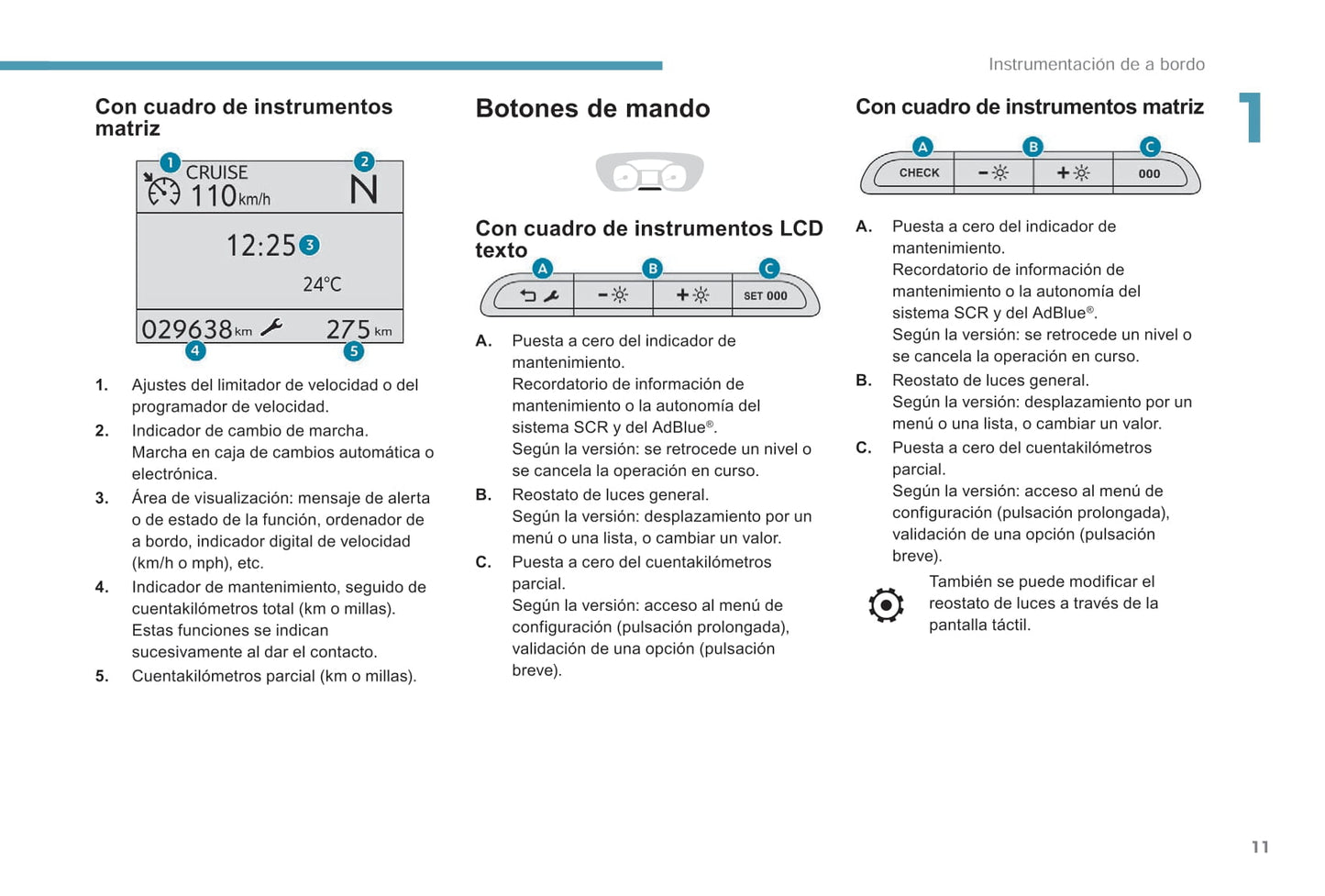 Instrumentación de a bordo

1

Con cuadro de instrumentos matriz

1 CRUISE 110 km/h 2 N
12:25 3
24°C
029638 km 275 km
4 5

1. Ajustes del limitador de velocidad o del programador de velocidad.
2. Indicador de cambio de marcha.
Marcha en caja de cambios automática o electrónica.
3. Área de visualización: mensaje de alerta o de estado de la función, ordenador de a bordo, indicador digital de velocidad (km/h o mph), etc.
4. Indicador de mantenimiento, seguido de cuentakilómetros total (km o millas).
Estas funciones se indican sucesivamente al dar el contacto.
5. Cuentakilómetros parcial (km o millas).

Botones de mando

Con cuadro de instrumentos LCD texto

A B C
SET 000

A. Puesta a cero del indicador de mantenimiento.
Recordatorio de información de mantenimiento o la autonomía del sistema SCR y del AdBlue®.
Según la versión: se retrocede un nivel o se cancela la operación en curso.
B. Reostato de luces general.
Según la versión: desplazamiento por un menú o una lista, o cambiar un valor.
C. Puesta a cero del cuentakilómetros parcial.
Según la versión: acceso al menú de configuración (pulsación prolongada), validación de una opción (pulsación breve).

Con cuadro de instrumentos matriz

A B C
CHECK 000

A. Puesta a cero del indicador de mantenimiento.
Recordatorio de información de mantenimiento o la autonomía del sistema SCR y del AdBlue®.
Según la versión: se retrocede un nivel o se cancela la operación en curso.
B. Reostato de luces general.
Según la versión: desplazamiento por un menú o una lista, o cambiar un valor.
C. Puesta a cero del cuentakilómetros parcial.
Según la versión: acceso al menú de configuración (pulsación prolongada), validación de una opción (pulsación breve).

También se puede modificar el reostato de luces a través de la pantalla táctil.

11