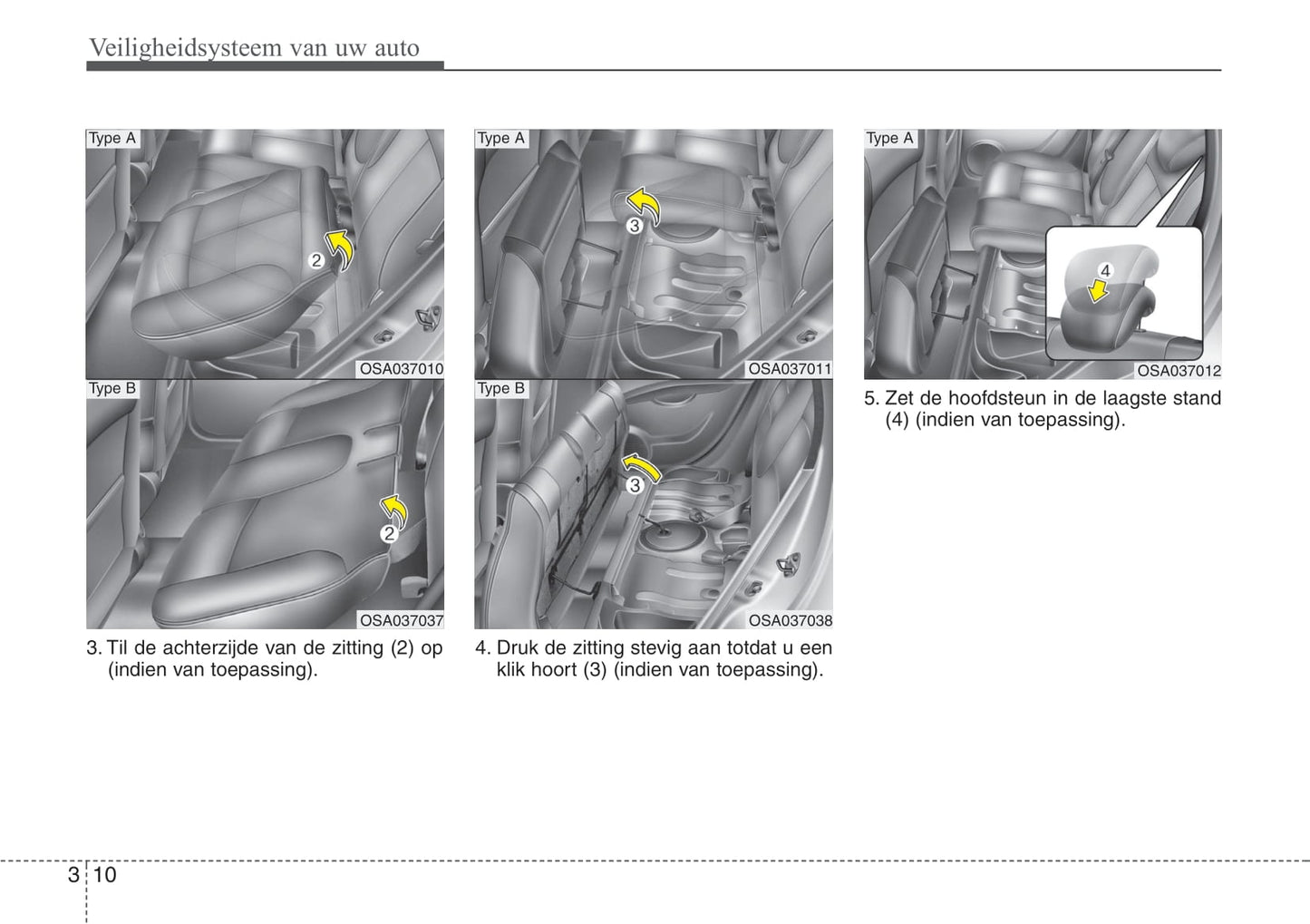 Veiligheidsysteem van uw auto

Type A

2

OSA037010

Type B

2

OSA037037

3. Til de achterzijde van de zitting (2) op (indien van toepassing).

Type A

3

OSA037011

Type B

3

OSA037038

4. Druk de zitting stevig aan totdat u een klik hoort (3) (indien van toepassing).

Type A

4

OSA037012

5. Zet de hoofdsteun in de laagste stand (4) (indien van toepassing).

3 10