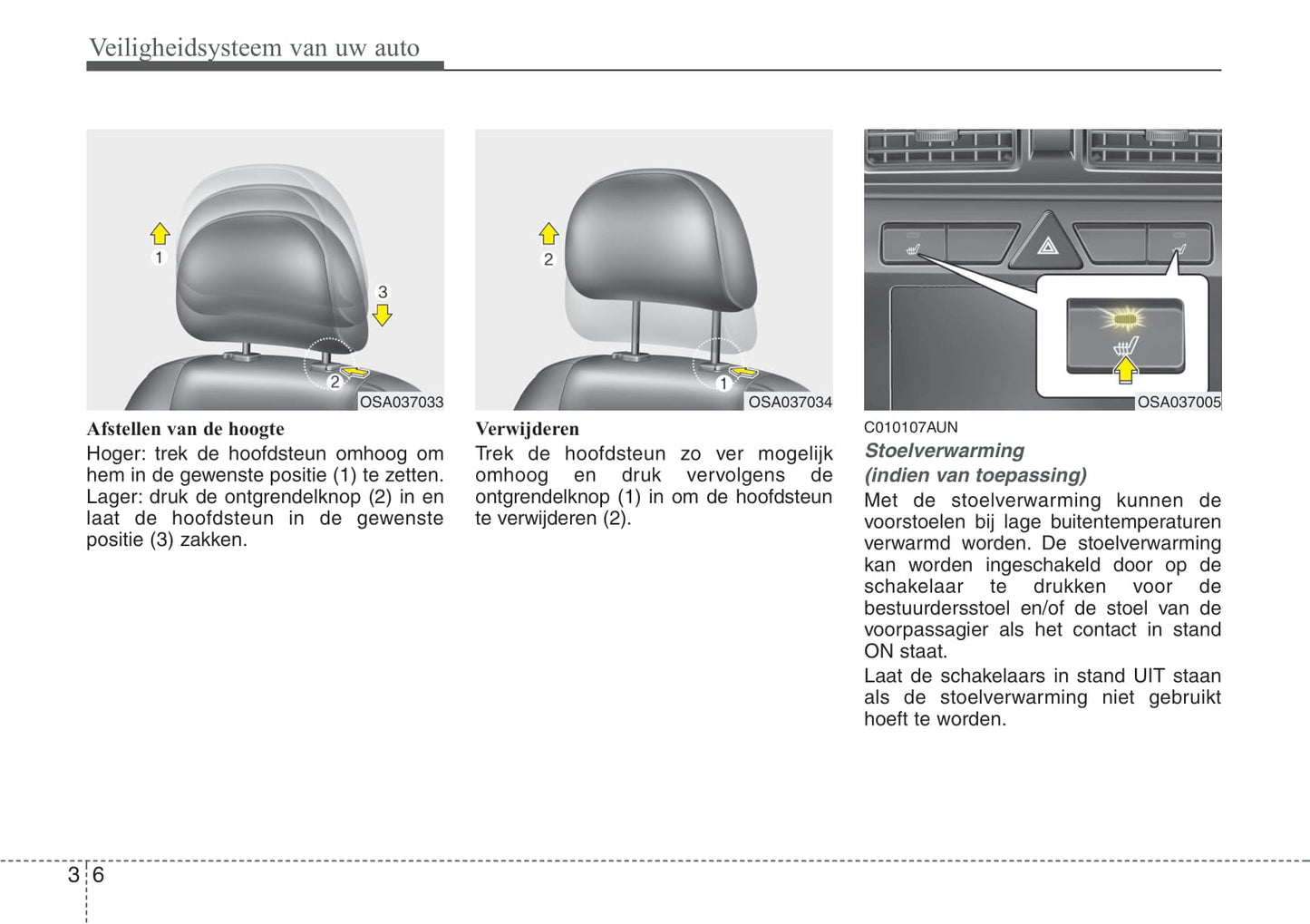 Veiligheidsysteem van uw auto

1
3
2
OSA037033

Afstellen van de hoogte
Hoger: trek de hoofdsteun omhoog om hem in de gewenste positie (1) te zetten.
Lager: druk de ontgrendelknop (2) in en laat de hoofdsteun in de gewenste positie (3) zakken.

2
1
OSA037034

Verwijderen
Trek de hoofdsteun zo ver mogelijk omhoog en druk vervolgens de ontgrendelknop (1) in om de hoofdsteun te verwijderen (2).

OSA037005

C010107AUN
Stoelverwarming
(indien van toepassing)
Met de stoelverwarming kunnen de voorstoelen bij lage buitentemperaturen verwarmd worden. De stoelverwarming kan worden ingeschakeld door op de schakelaar te drukken voor de bestuurdersstoel en/of de stoel van de voorpassagier als het contact in stand ON staat.
Laat de schakelaars in stand UIT staan als de stoelverwarming niet gebruikt hoeft te worden.

3 6