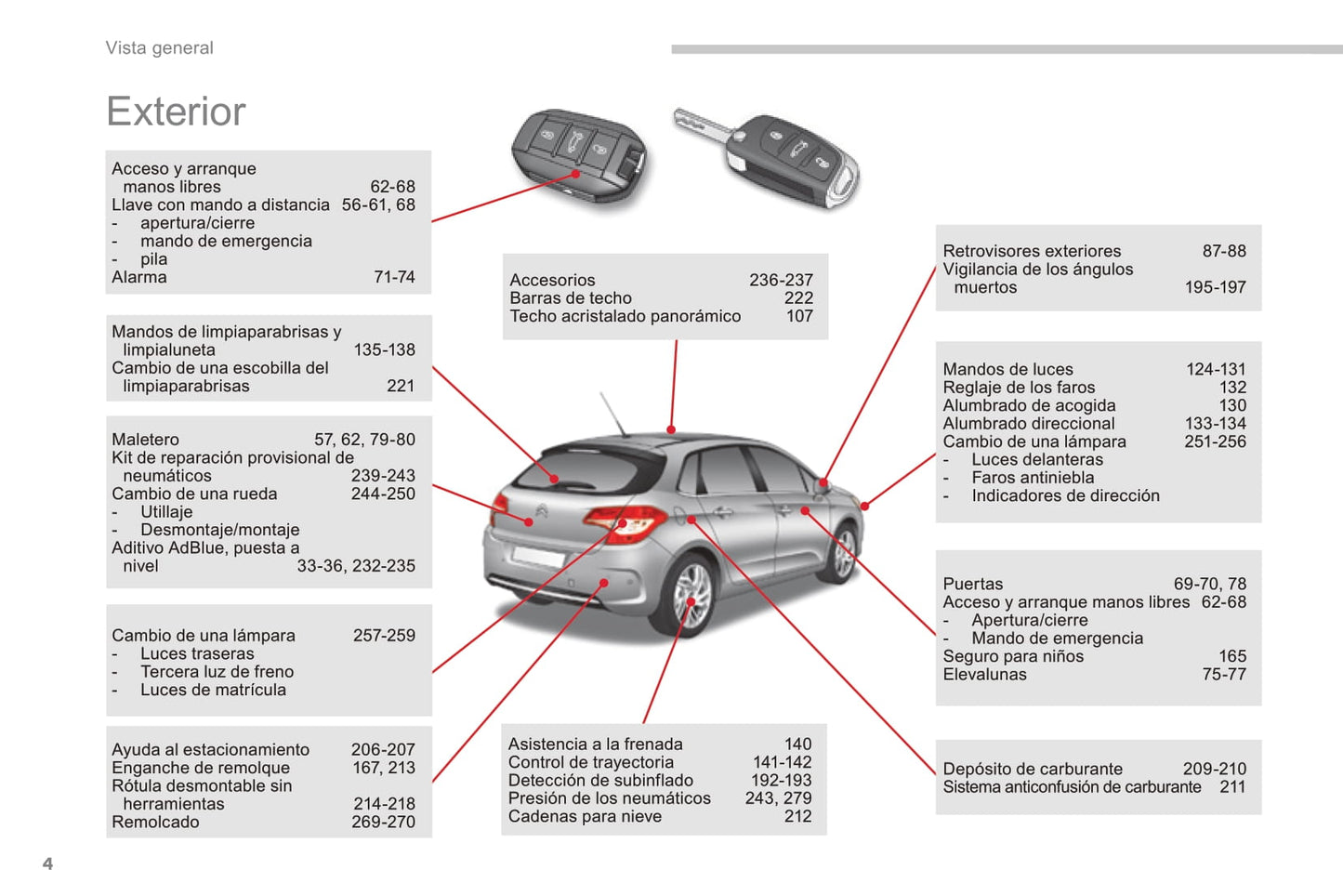 Vista general

Exterior

Acceso y arranque manos libres 62-68
Llave con mando a distancia 56-61, 68
- apertura/cierre
- mando de emergencia
- pila
Alarma 71-74

Mandos de limpiaparabrisas y limpialuneta 135-138
Cambio de una escobilla del limpiaparabrisas 221

Maletero 57, 62, 79-80
Kit de reparación provisional de neumáticos 239-243
Cambio de una rueda 244-250
- Utillaje
- Desmontaje/montaje
Aditivo AdBlue, puesta a nivel 33-36, 232-235

Cambio de una lámpara 257-259
- Luces traseras
- Tercera luz de freno
- Luces de matrícula

Ayuda al estacionamiento 206-207
Enganche de remolque 167, 213
Rótula desmontable sin herramientas 214-218
Remolcado 269-270

Accesorios 236-237
Barras de techo 222
Techo acristalado panorámico 107

Asistencia a la frenada 140
Control de trayectoria 141-142
Detección de subinflado 192-193
Presión de los neumáticos 243, 279
Cadenas para nieve 212

Retrovisores exteriores 87-88
Vigilancia de los ángulos muertos 195-197

Mandos de luces 124-131
Reglaje de los faros 132
Alumbrado de acogida 130
Alumbrado direccional 133-134
Cambio de una lámpara 251-256
- Luces delanteras
- Faros antiniebla
- Indicadores de dirección

Puertas 69-70, 78
Acceso y arranque manos libres 62-68
- Apertura/cierre
- Mando de emergencia
Seguro para niños 165
Elevalunas 75-77

Depósito de carburante 209-210
Sistema anticonfusión de carburante 211

4