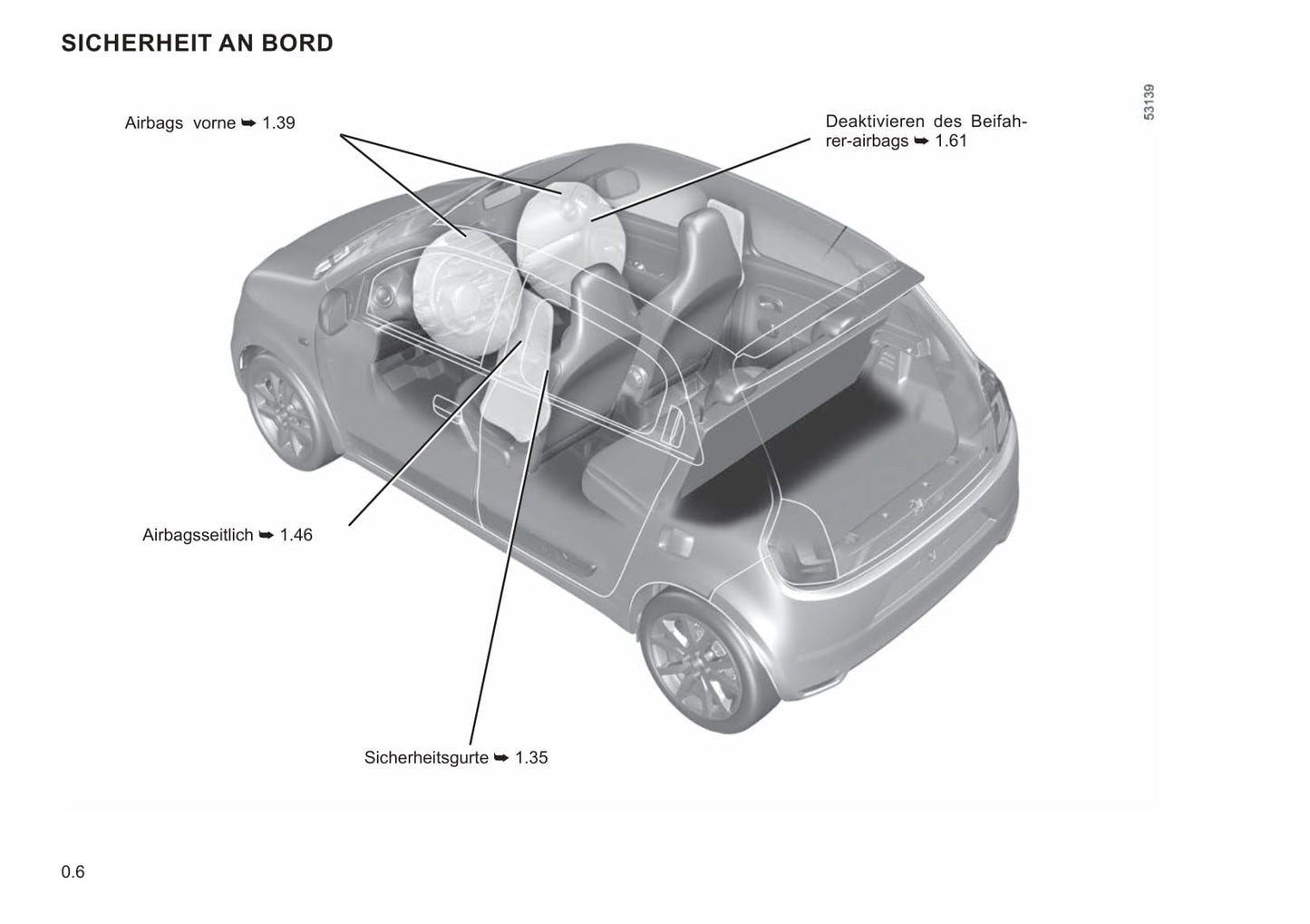 SICHERHEIT AN BORD

53139

Airbags vorne ➥ 1.39

Deaktivieren des Beifahrer-airbags ➥ 1.61

Airbagsseitlich ➥ 1.46

Sicherheitsgurte ➥ 1.35

0.6