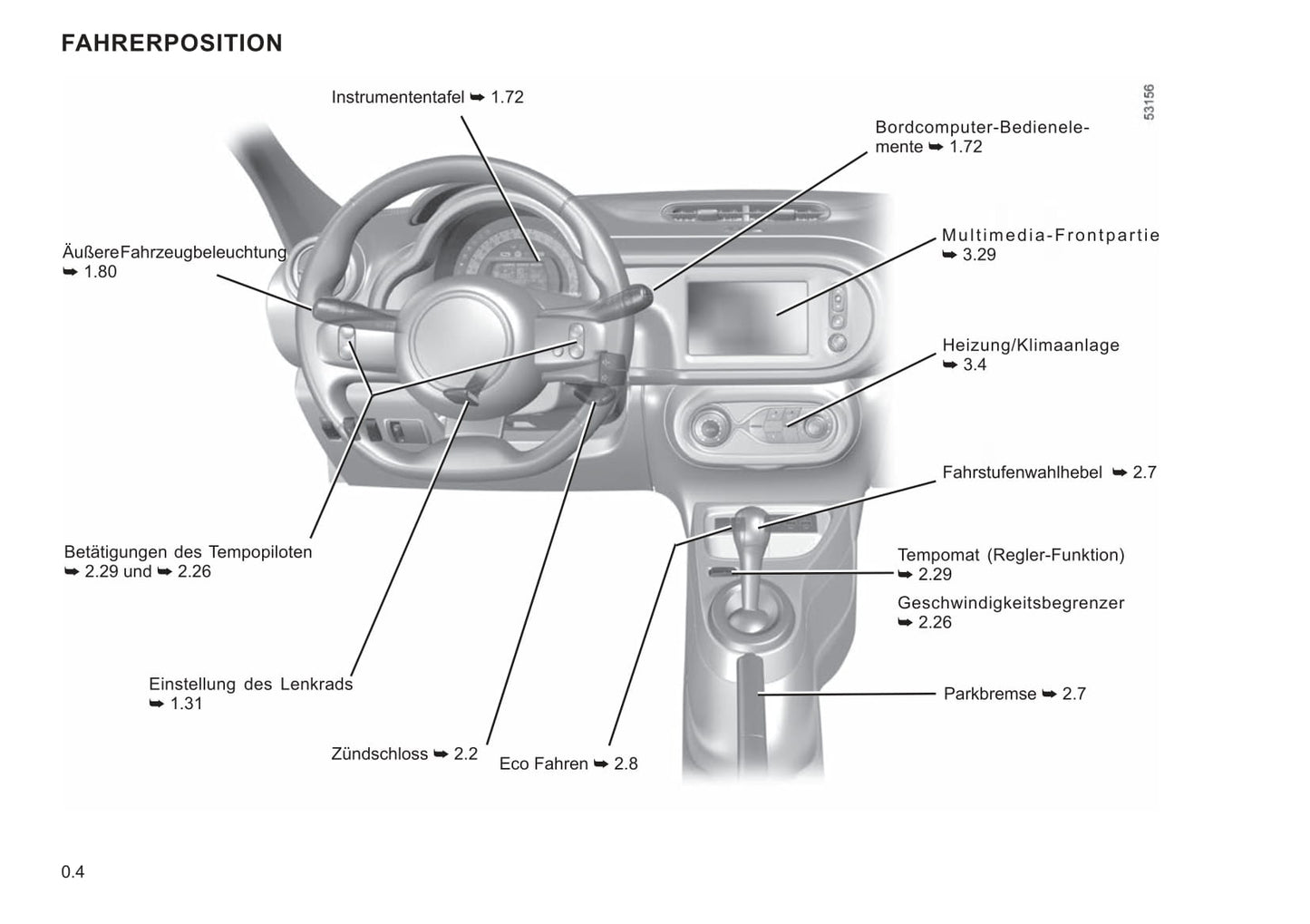 FAHRERPOSITION

Instrumententafel ➥ 1.72

53156

Bordcomputer-Bedienelemente ➥ 1.72

ÄußereFahrzeugbeleuchtung ➥ 1.80

Multimedia-Frontpartie ➥ 3.29

Heizung/Klimaanlage ➥ 3.4

Fahrstufenwahlhebel ➥ 2.7

Betätigungen des Tempopiloten ➥ 2.29 und ➥ 2.26

Tempomat (Regler-Funktion) ➥ 2.29

Geschwindigkeitsbegrenzer ➥ 2.26

Einstellung des Lenkrads ➥ 1.31

Parkbremse ➥ 2.7

Zündschloss ➥ 2.2

Eco Fahren ➥ 2.8

0.4