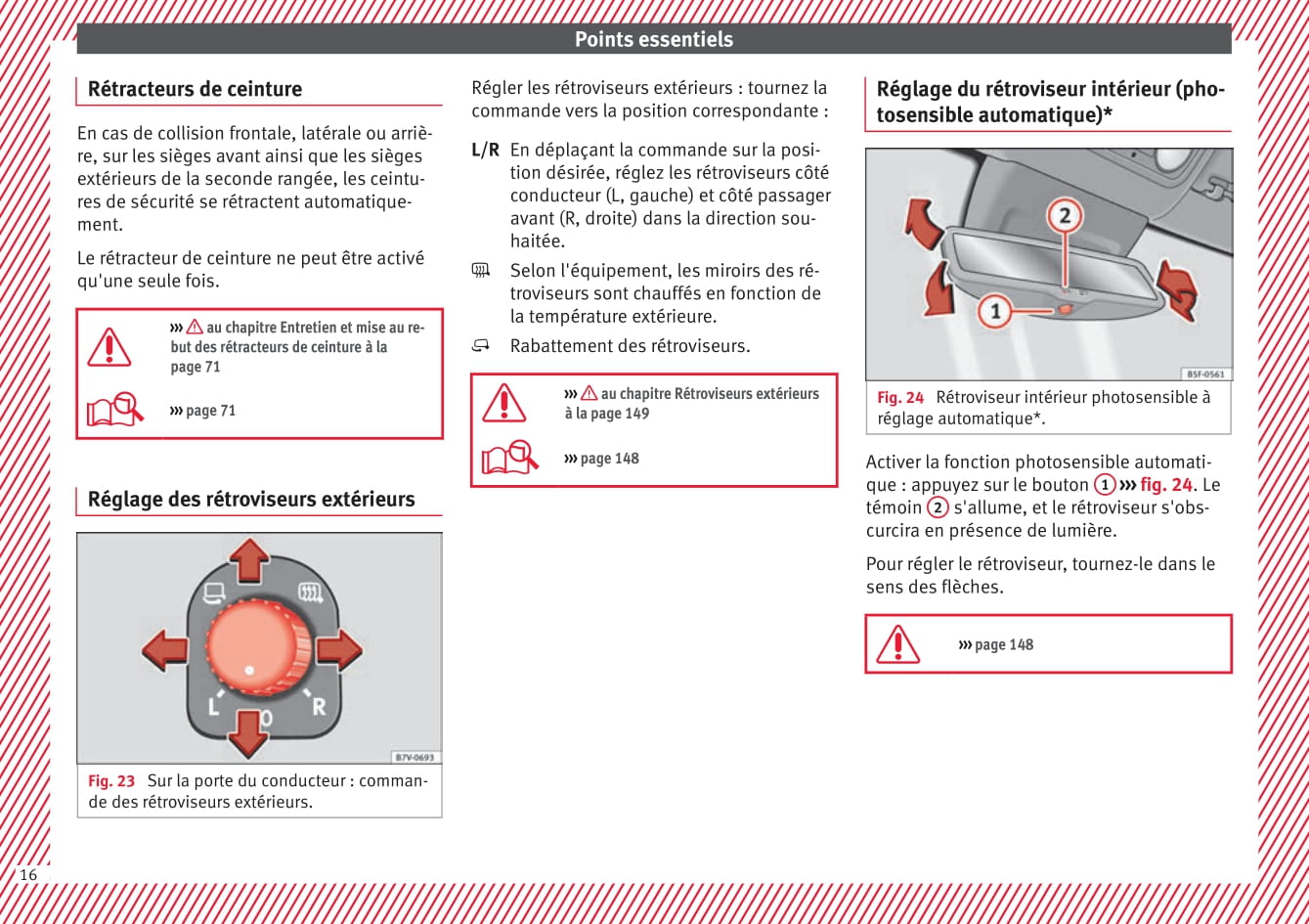 Points essentiels

Rétracteurs de ceinture

En cas de collision frontale, latérale ou arrière, sur les sièges avant ainsi que les sièges extérieurs de la seconde rangée, les ceintures de sécurité se rétractent automatiquement.

Le rétracteur de ceinture ne peut être activé qu'une seule fois.

››› ⚠ au chapitre Entretien et mise au rebut des rétracteurs de ceinture à la page 71

››› page 71

Réglage des rétroviseurs extérieurs

L 0 R

B7V-0693

Fig. 23 Sur la porte du conducteur : commande des rétroviseurs extérieurs.

Régler les rétroviseurs extérieurs : tournez la commande vers la position correspondante :

L/R En déplaçant la commande sur la position désirée, réglez les rétroviseurs côté conducteur (L, gauche) et côté passager avant (R, droite) dans la direction souhaitée.

Selon l'équipement, les miroirs des rétroviseurs sont chauffés en fonction de la température extérieure.

Rabattement des rétroviseurs.

››› ⚠ au chapitre Rétroviseurs extérieurs à la page 149

››› page 148

Réglage du rétroviseur intérieur (photosensible automatique)*

2
1
B5F-0561

Fig. 24 Rétroviseur intérieur photosensible à réglage automatique*.

Activer la fonction photosensible automatique : appuyez sur le bouton 1 ››› fig. 24. Le témoin 2 s'allume, et le rétroviseur s'obscurcira en présence de lumière.

Pour régler le rétroviseur, tournez-le dans le sens des flèches.

››› page 148

16