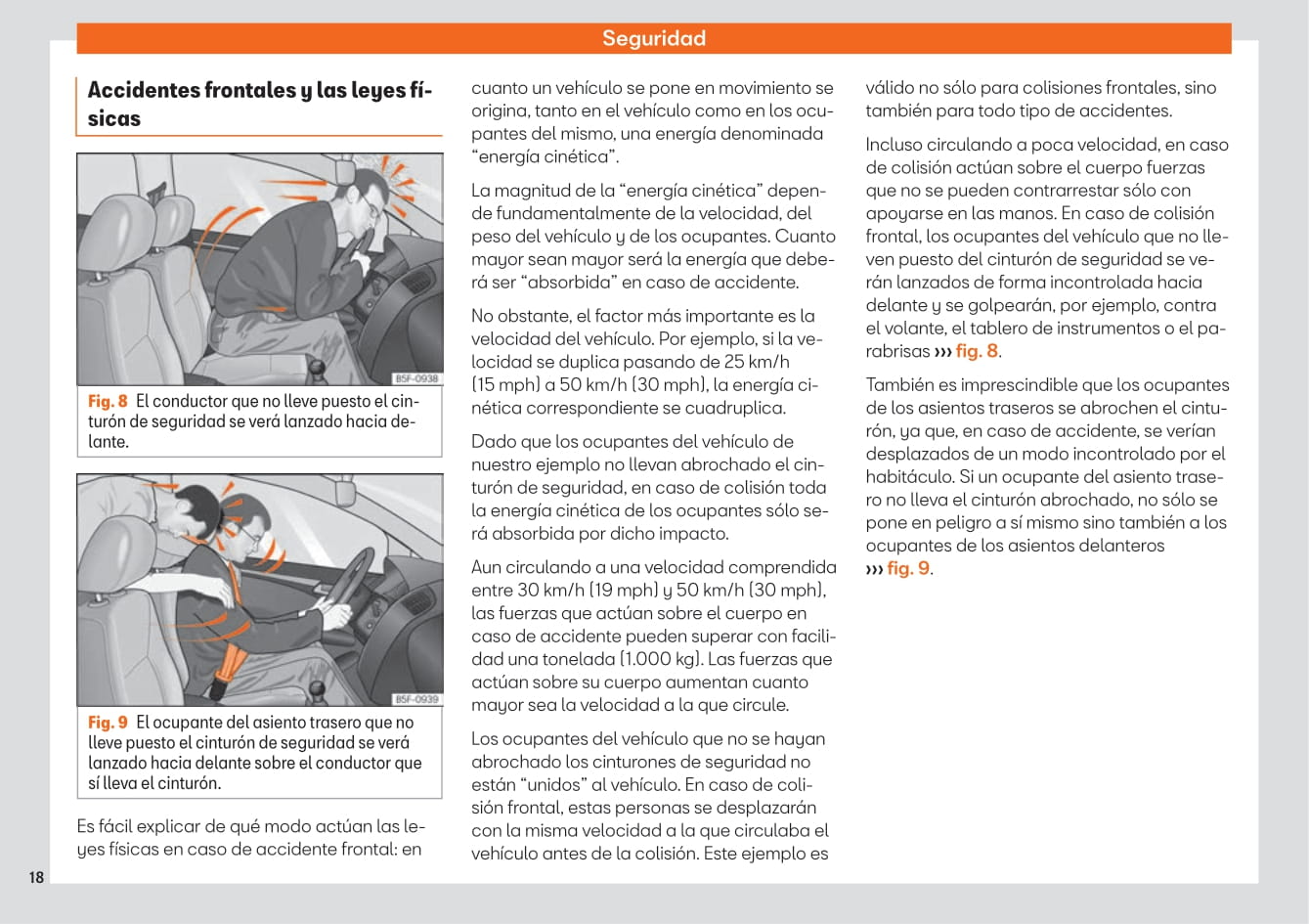 Seguridad

Accidentes frontales y las leyes físicas

B5F-0938

Fig. 8 El conductor que no lleve puesto el cinturón de seguridad se verá lanzado hacia delante.

B5F-0939

Fig. 9 El ocupante del asiento trasero que no lleve puesto el cinturón de seguridad se verá lanzado hacia delante sobre el conductor que sí lleva el cinturón.

Es fácil explicar de qué modo actúan las leyes físicas en caso de accidente frontal: en cuanto un vehículo se pone en movimiento se origina, tanto en el vehículo como en los ocupantes del mismo, una energía denominada “energía cinética”.

La magnitud de la “energía cinética” depende fundamentalmente de la velocidad, del peso del vehículo y de los ocupantes. Cuanto mayor sean mayor será la energía que deberá ser “absorbida” en caso de accidente.

No obstante, el factor más importante es la velocidad del vehículo. Por ejemplo, si la velocidad se duplica pasando de 25 km/h (15 mph) a 50 km/h (30 mph), la energía cinética correspondiente se cuadruplica.

Dado que los ocupantes del vehículo de nuestro ejemplo no llevan abrochado el cinturón de seguridad, en caso de colisión toda la energía cinética de los ocupantes sólo será absorbida por dicho impacto.

Aun circulando a una velocidad comprendida entre 30 km/h (19 mph) y 50 km/h (30 mph), las fuerzas que actúan sobre el cuerpo en caso de accidente pueden superar con facilidad una tonelada (1.000 kg). Las fuerzas que actúan sobre su cuerpo aumentan cuanto mayor sea la velocidad a la que circule.

Los ocupantes del vehículo que no se hayan abrochado los cinturones de seguridad no están “unidos” al vehículo. En caso de colisión frontal, estas personas se desplazarán con la misma velocidad a la que circulaba el vehículo antes de la colisión. Este ejemplo es válido no sólo para colisiones frontales, sino también para todo tipo de accidentes.

Incluso circulando a poca velocidad, en caso de colisión actúan sobre el cuerpo fuerzas que no se pueden contrarrestar sólo con apoyarse en las manos. En caso de colisión frontal, los ocupantes del vehículo que no lleven puesto del cinturón de seguridad se verán lanzados de forma incontrolada hacia delante y se golpearán, por ejemplo, contra el volante, el tablero de instrumentos o el parabrisas ››› fig. 8.

También es imprescindible que los ocupantes de los asientos traseros se abrochen el cinturón, ya que, en caso de accidente, se verían desplazados de un modo incontrolado por el habitáculo. Si un ocupante del asiento trasero no lleva el cinturón abrochado, no sólo se pone en peligro a sí mismo sino también a los ocupantes de los asientos delanteros ››› fig. 9.

18