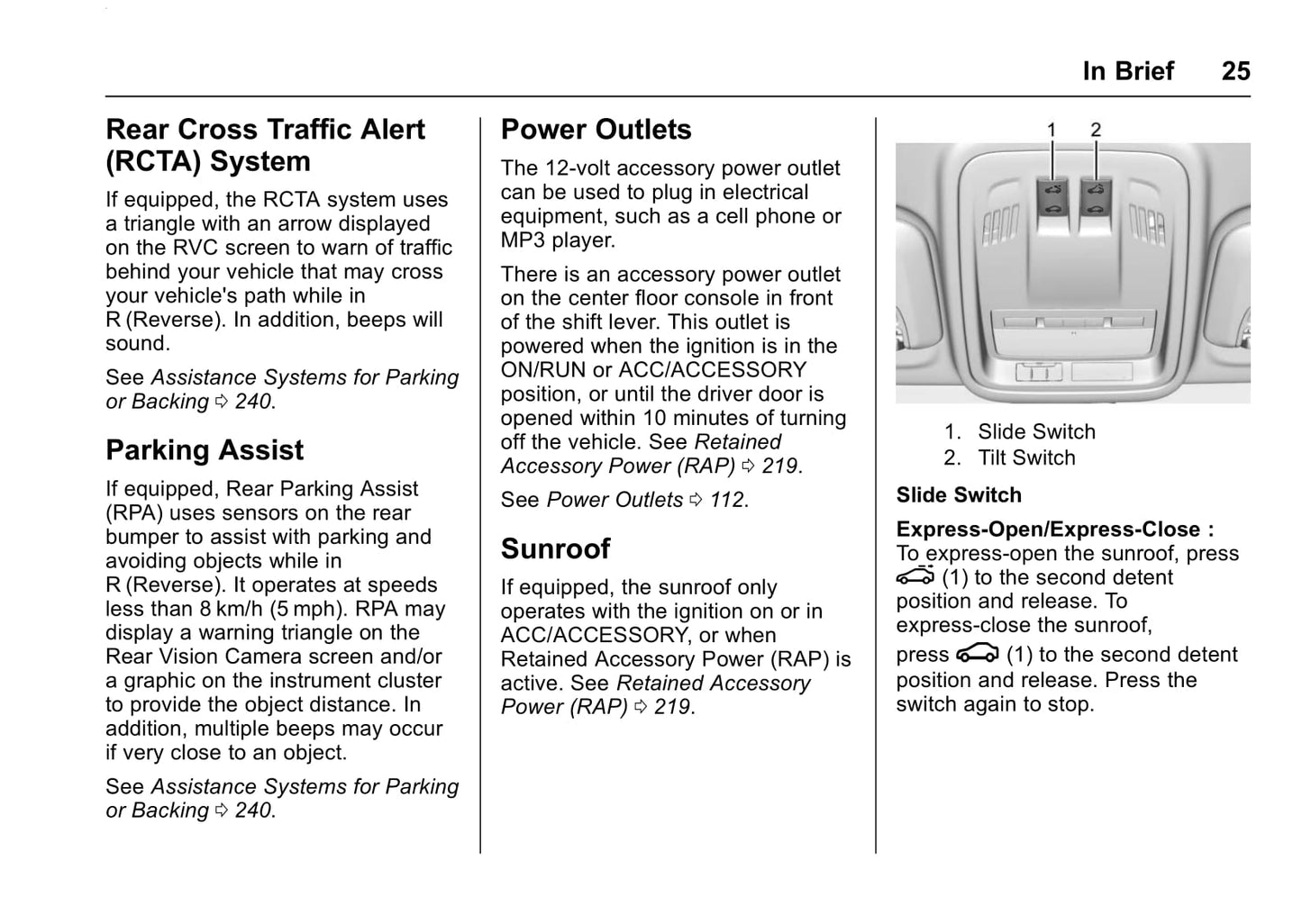 In Brief 25

Rear Cross Traffic Alert (RCTA) System

If equipped, the RCTA system uses a triangle with an arrow displayed on the RVC screen to warn of traffic behind your vehicle that may cross your vehicle's path while in R (Reverse). In addition, beeps will sound.

See Assistance Systems for Parking or Backing ⇨ 240.

Parking Assist

If equipped, Rear Parking Assist (RPA) uses sensors on the rear bumper to assist with parking and avoiding objects while in R (Reverse). It operates at speeds less than 8 km/h (5 mph). RPA may display a warning triangle on the Rear Vision Camera screen and/or a graphic on the instrument cluster to provide the object distance. In addition, multiple beeps may occur if very close to an object.

See Assistance Systems for Parking or Backing ⇨ 240.

Power Outlets

The 12-volt accessory power outlet can be used to plug in electrical equipment, such as a cell phone or MP3 player.

There is an accessory power outlet on the center floor console in front of the shift lever. This outlet is powered when the ignition is in the ON/RUN or ACC/ACCESSORY position, or until the driver door is opened within 10 minutes of turning off the vehicle. See Retained Accessory Power (RAP) ⇨ 219.

See Power Outlets ⇨ 112.

Sunroof

If equipped, the sunroof only operates with the ignition on or in ACC/ACCESSORY, or when Retained Accessory Power (RAP) is active. See Retained Accessory Power (RAP) ⇨ 219.

1 2

1. Slide Switch
2. Tilt Switch

Slide Switch

Express-Open/Express-Close : To express-open the sunroof, press (1) to the second detent position and release. To express-close the sunroof, press (1) to the second detent position and release. Press the switch again to stop.