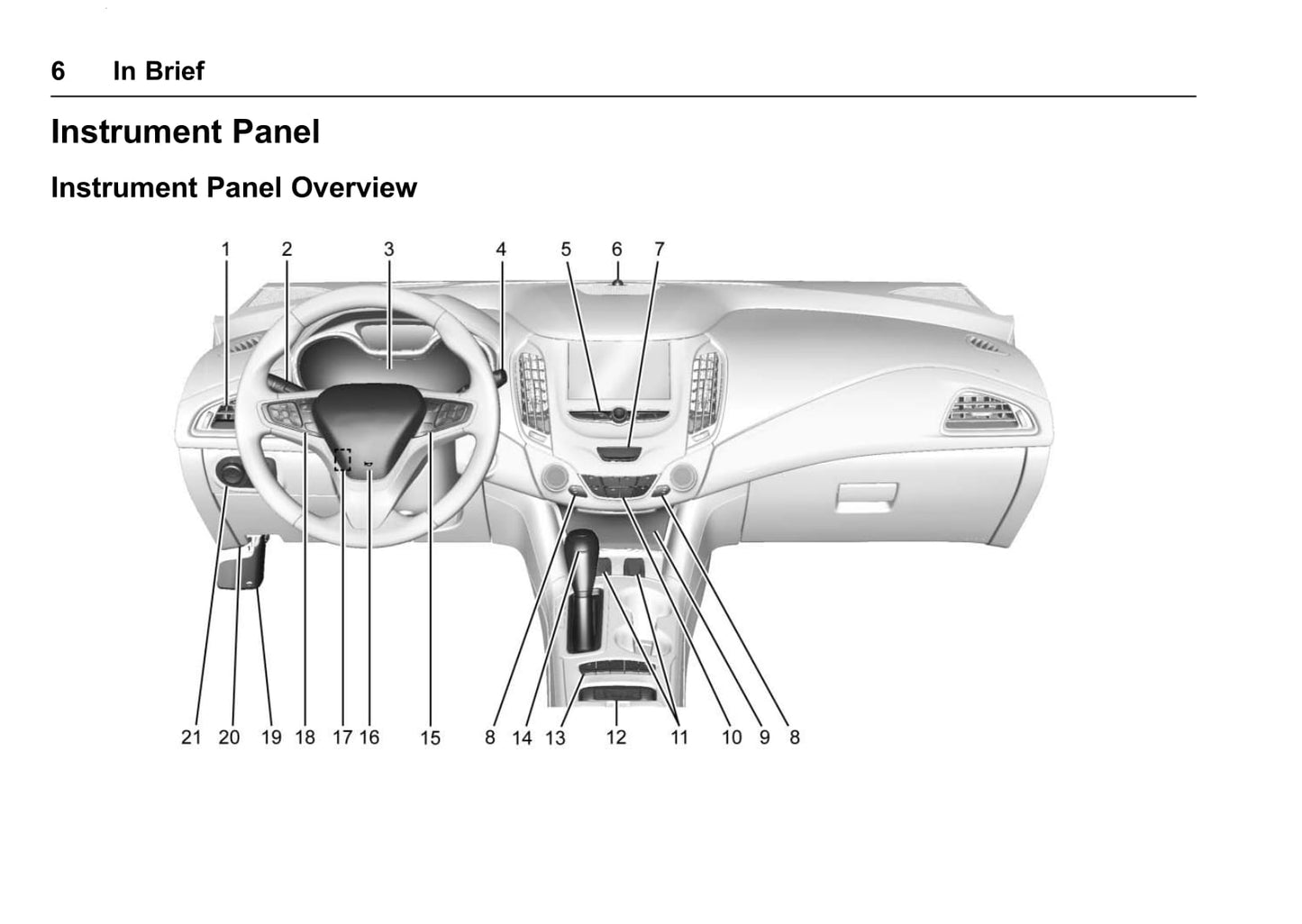 6 In Brief

Instrument Panel

Instrument Panel Overview

1 2 3 4 5 6 7

21 20 19 18 17 16 15 8 14 13 12 11 10 9 8