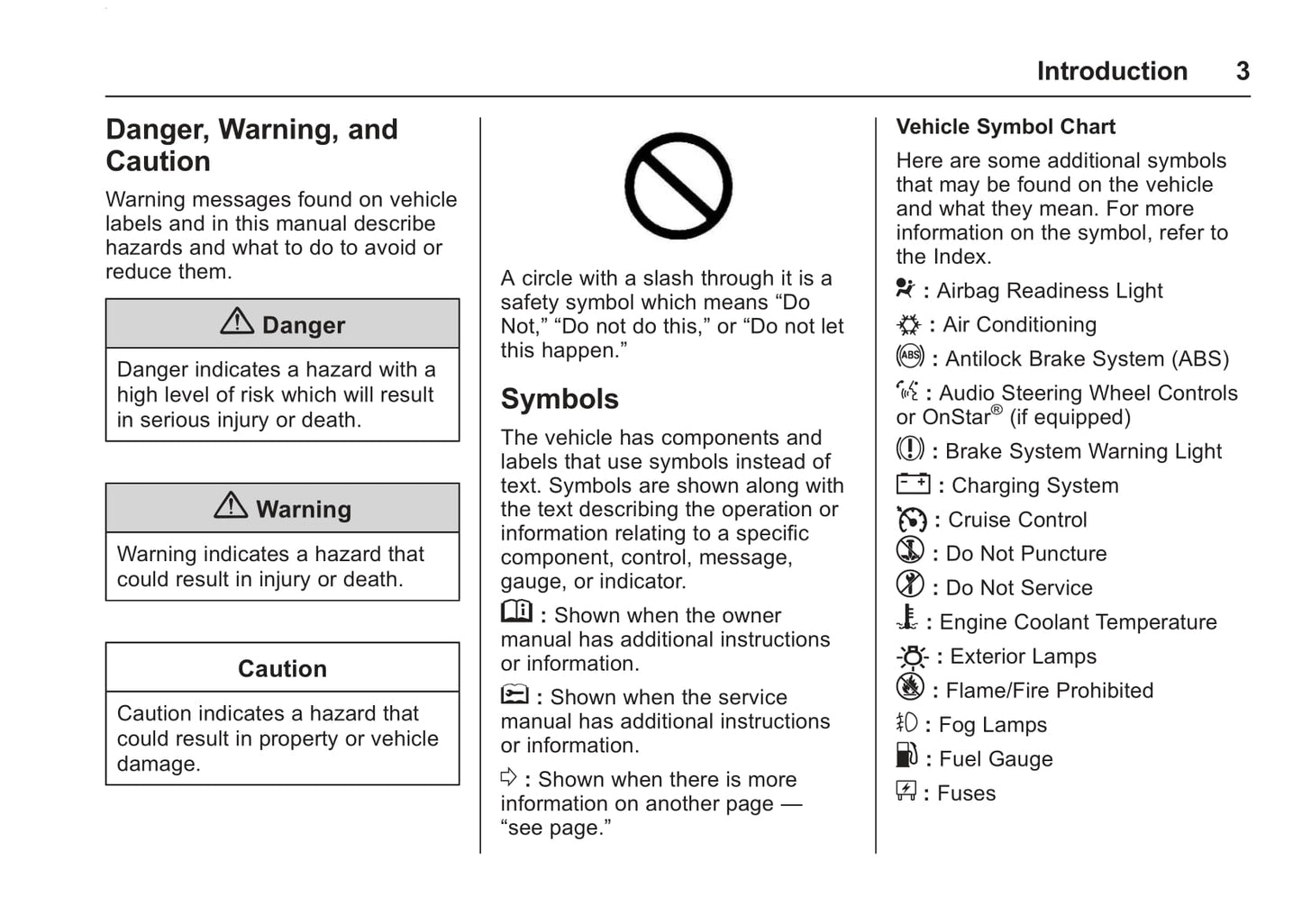 Introduction 3

Danger, Warning, and Caution

Warning messages found on vehicle labels and in this manual describe hazards and what to do to avoid or reduce them.

Danger

Danger indicates a hazard with a high level of risk which will result in serious injury or death.

Warning

Warning indicates a hazard that could result in injury or death.

Caution

Caution indicates a hazard that could result in property or vehicle damage.

A circle with a slash through it is a safety symbol which means “Do Not,” “Do not do this,” or “Do not let this happen.”

Symbols

The vehicle has components and labels that use symbols instead of text. Symbols are shown along with the text describing the operation or information relating to a specific component, control, message, gauge, or indicator.

: Shown when the owner manual has additional instructions or information.

: Shown when the service manual has additional instructions or information.

: Shown when there is more information on another page — “see page.”

Vehicle Symbol Chart

Here are some additional symbols that may be found on the vehicle and what they mean. For more information on the symbol, refer to the Index.

: Airbag Readiness Light

: Air Conditioning

: Antilock Brake System (ABS)

: Audio Steering Wheel Controls or OnStar® (if equipped)

: Brake System Warning Light

: Charging System

: Cruise Control

: Do Not Puncture

: Do Not Service

: Engine Coolant Temperature

: Exterior Lamps

: Flame/Fire Prohibited

: Fog Lamps

: Fuel Gauge

: Fuses