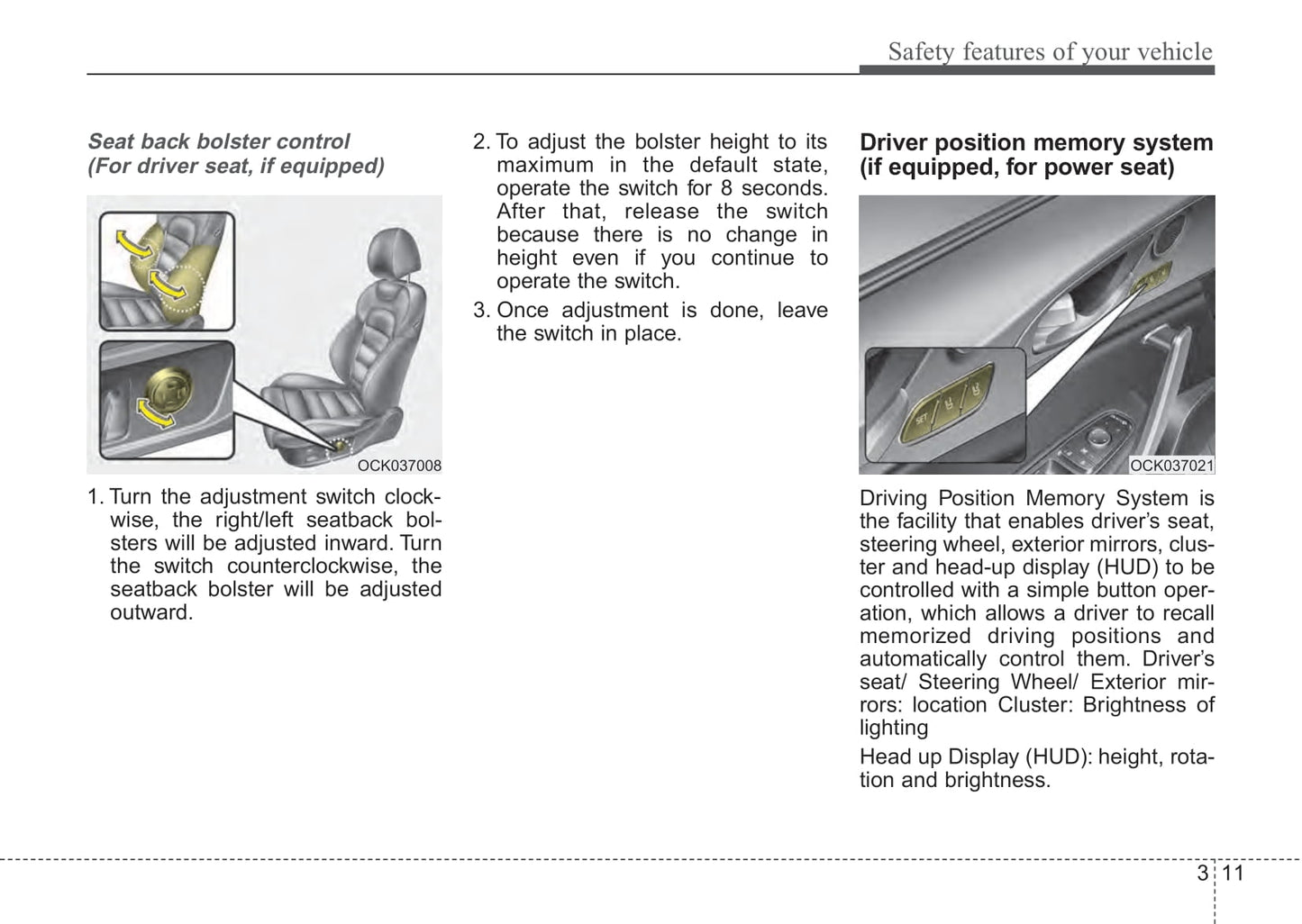 Safety features of your vehicle

Seat back bolster control
(For driver seat, if equipped)

OCK037008

1. Turn the adjustment switch clockwise, the right/left seatback bolsters will be adjusted inward. Turn the switch counterclockwise, the seatback bolster will be adjusted outward.

2. To adjust the bolster height to its maximum in the default state, operate the switch for 8 seconds. After that, release the switch because there is no change in height even if you continue to operate the switch.

3. Once adjustment is done, leave the switch in place.

Driver position memory system (if equipped, for power seat)

SET 1 2

OCK037021

Driving Position Memory System is the facility that enables driver's seat, steering wheel, exterior mirrors, cluster and head-up display (HUD) to be controlled with a simple button operation, which allows a driver to recall memorized driving positions and automatically control them. Driver's seat/ Steering Wheel/ Exterior mirrors: location Cluster: Brightness of lighting

Head up Display (HUD): height, rotation and brightness.

3 11