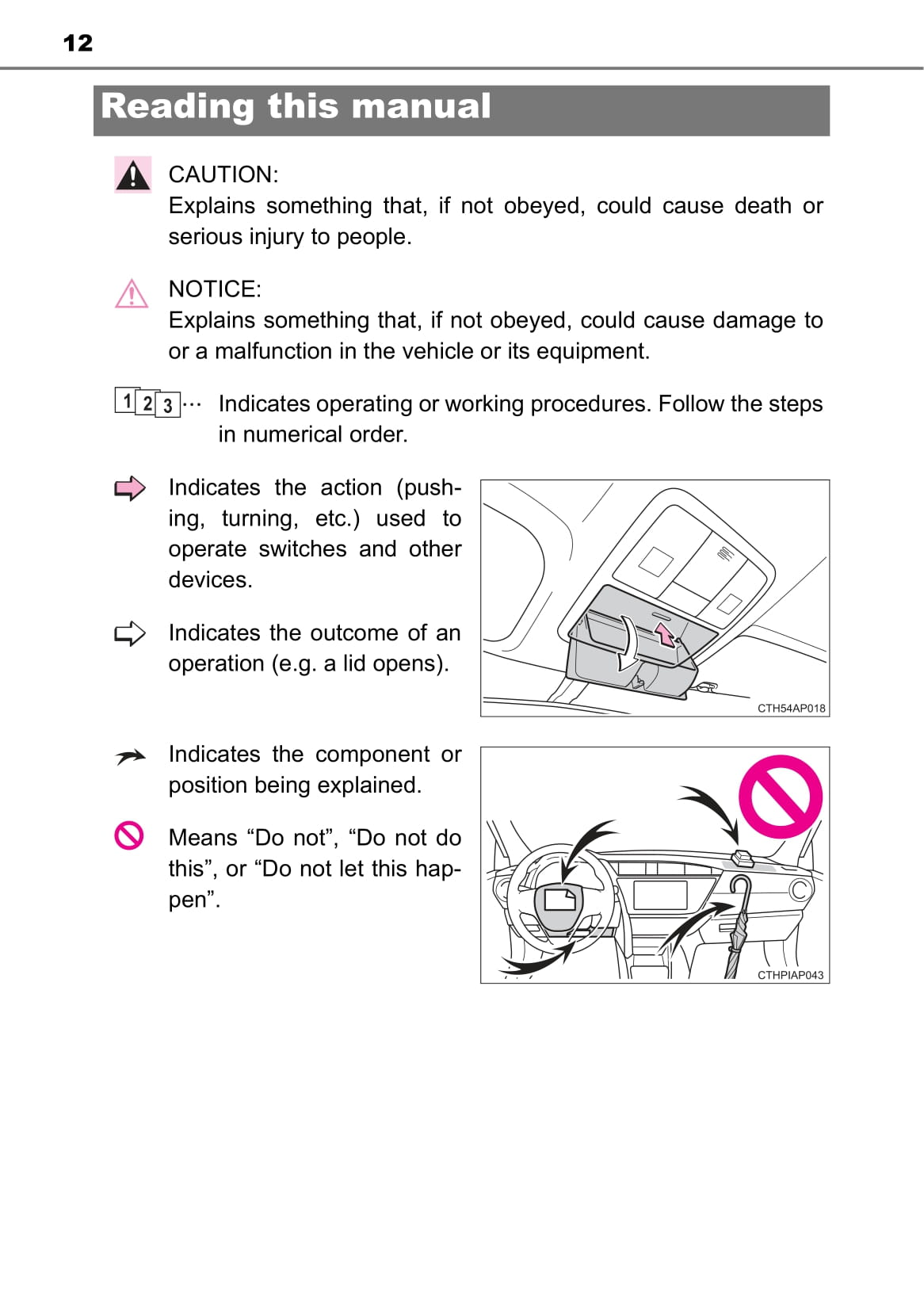 12

Reading this manual

CAUTION:
Explains something that, if not obeyed, could cause death or serious injury to people.

NOTICE:
Explains something that, if not obeyed, could cause damage to or a malfunction in the vehicle or its equipment.

1 2 3 ··· Indicates operating or working procedures. Follow the steps in numerical order.

Indicates the action (pushing, turning, etc.) used to operate switches and other devices.

Indicates the outcome of an operation (e.g. a lid opens).

CTH54AP018

Indicates the component or position being explained.

Means “Do not”, “Do not do this”, or “Do not let this happen”.

CTHPIAP043