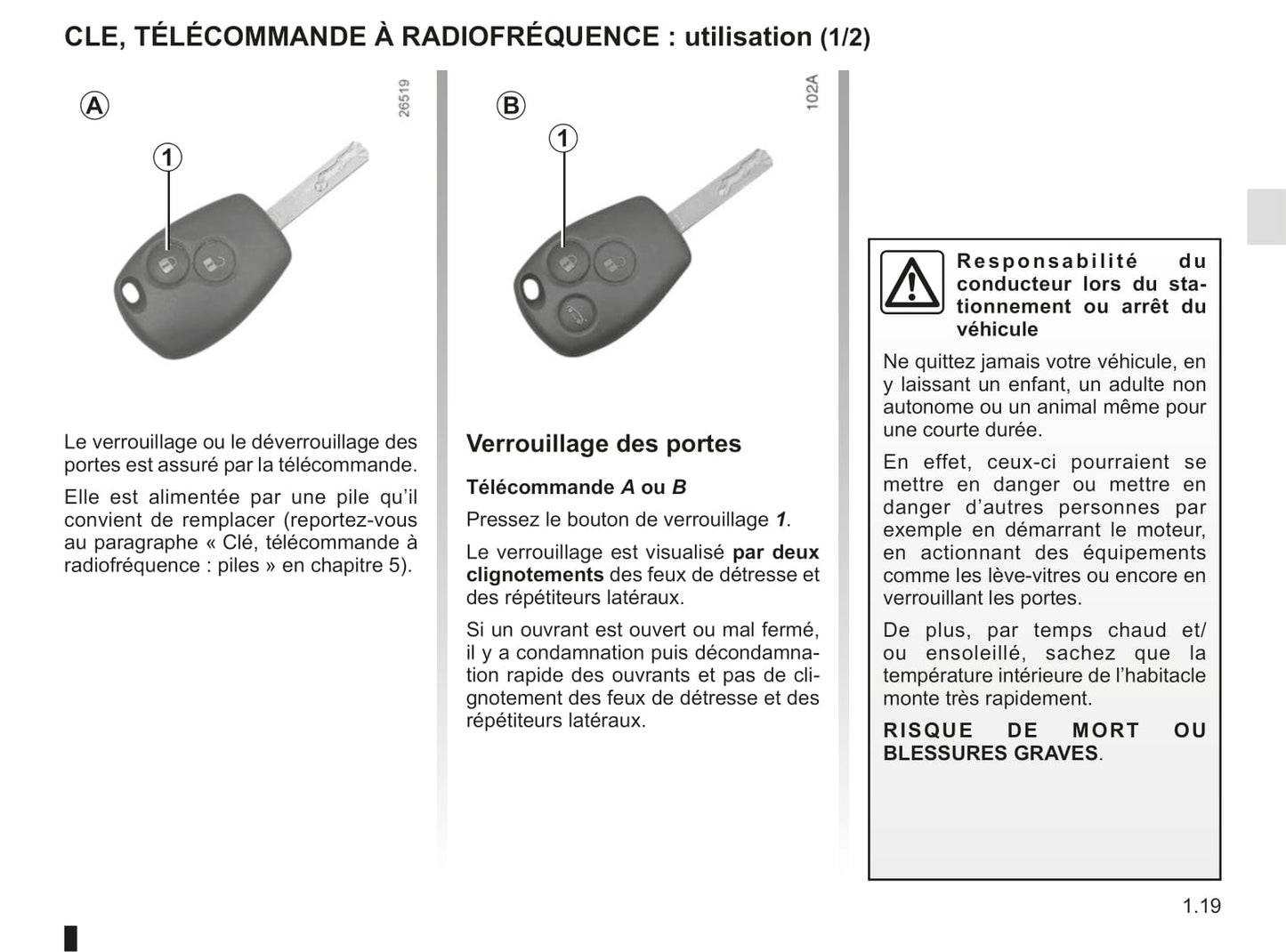 CLE, TÉLÉCOMMANDE À RADIOFRÉQUENCE : utilisation (1/2)

A

26519

1

Le verrouillage ou le déverrouillage des portes est assuré par la télécommande.

Elle est alimentée par une pile qu'il convient de remplacer (reportez-vous au paragraphe « Clé, télécommande à radiofréquence : piles » en chapitre 5).

B

102A

1

Verrouillage des portes

Télécommande A ou B

Pressez le bouton de verrouillage 1.

Le verrouillage est visualisé par deux clignotements des feux de détresse et des répétiteurs latéraux.

Si un ouvrant est ouvert ou mal fermé, il y a condamnation puis décondamnation rapide des ouvrants et pas de clignotement des feux de détresse et des répétiteurs latéraux.

Responsabilité du conducteur lors du stationnement ou arrêt du véhicule

Ne quittez jamais votre véhicule, en y laissant un enfant, un adulte non autonome ou un animal même pour une courte durée.

En effet, ceux-ci pourraient se mettre en danger ou mettre en danger d'autres personnes par exemple en démarrant le moteur, en actionnant des équipements comme les lève-vitres ou encore en verrouillant les portes.

De plus, par temps chaud et/ou ensoleillé, sachez que la température intérieure de l'habitacle monte très rapidement.

RISQUE DE MORT OU BLESSURES GRAVES.

1.19